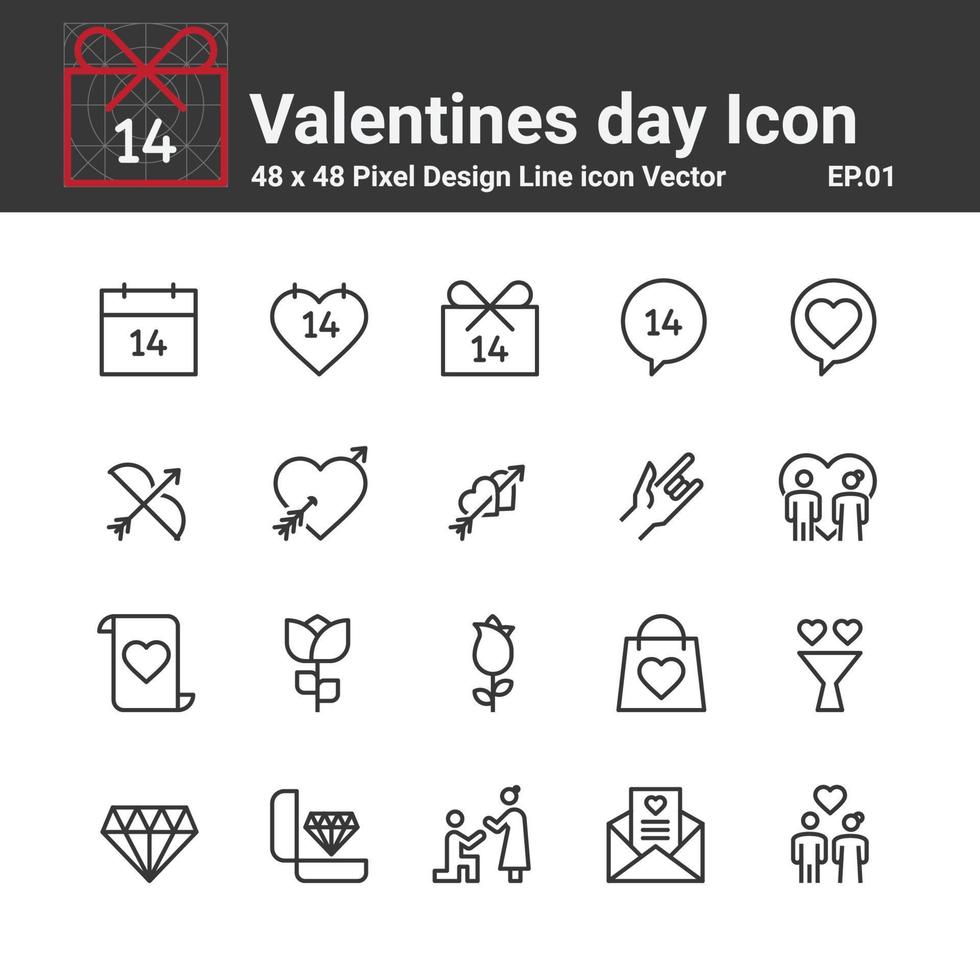 14

Valentines day Icon
48 x 48 Pixel Design Line icon Vector EP.01

14

14

14

14