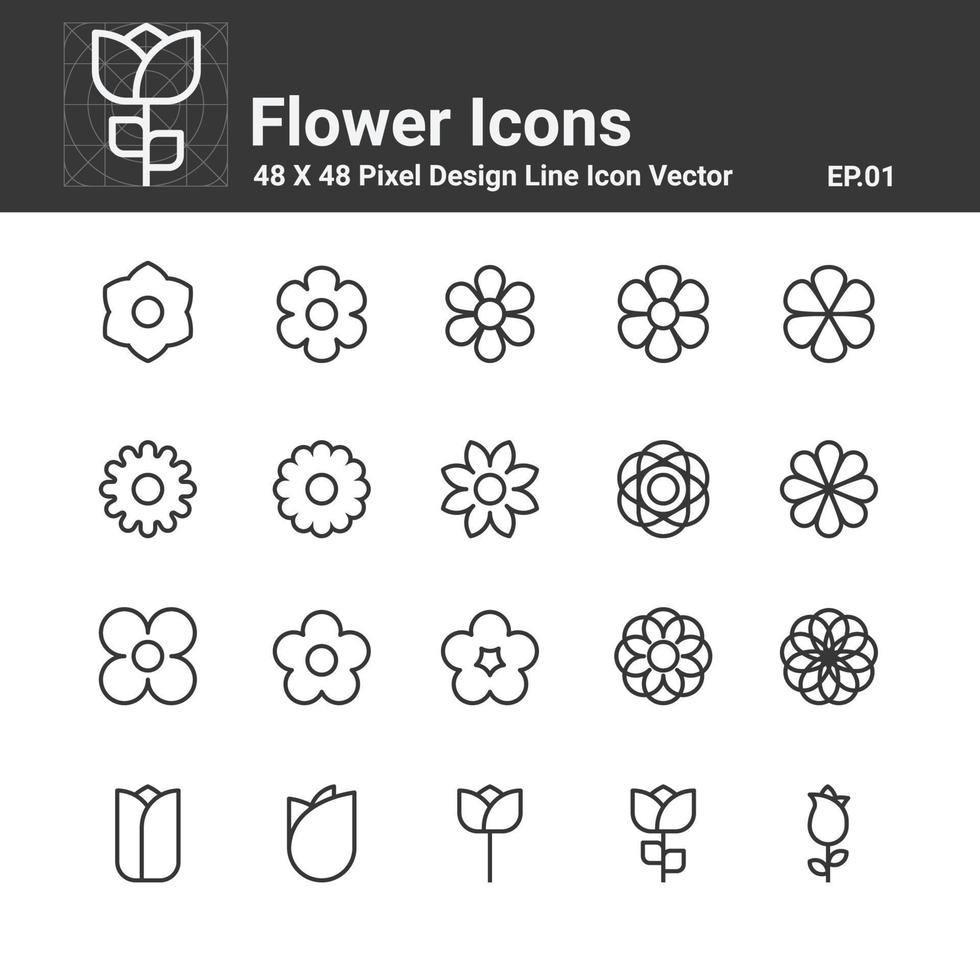 Flower Icons

48 X 48 Pixel Design Line Icon Vector

EP.01