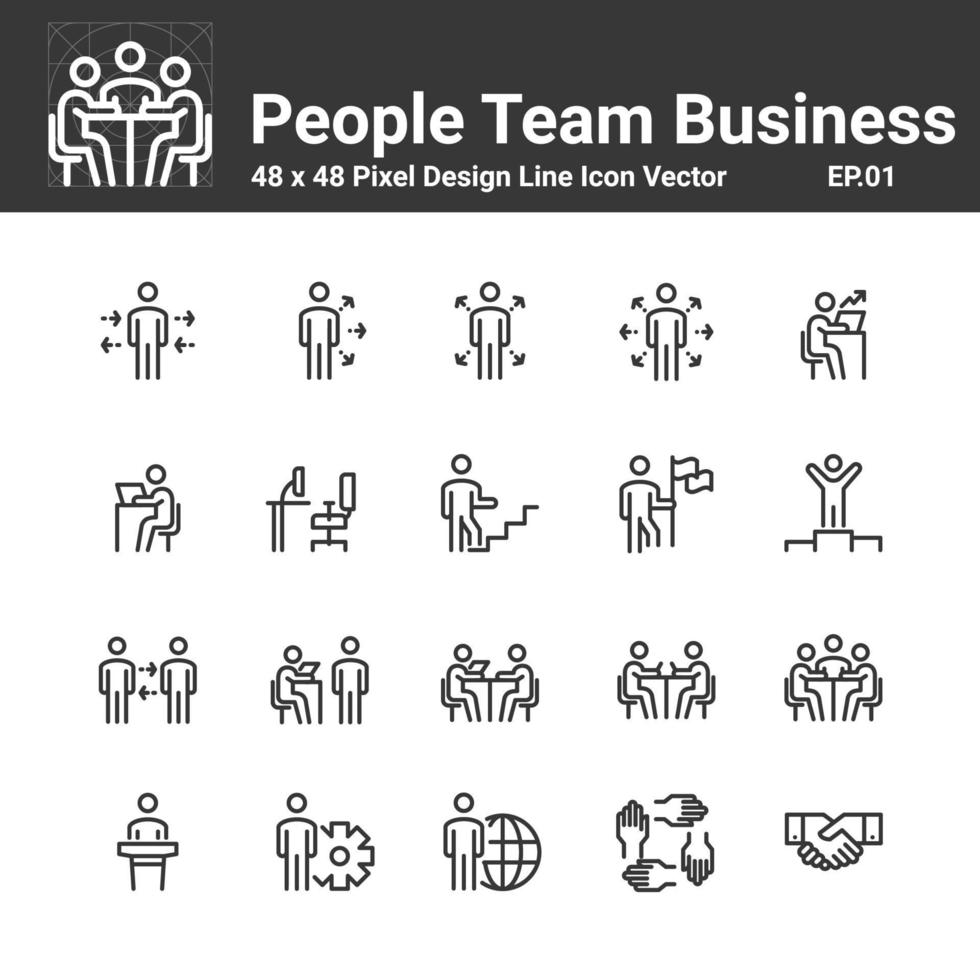 People Team Business
48 x 48 Pixel Design Line Icon Vector EP.01