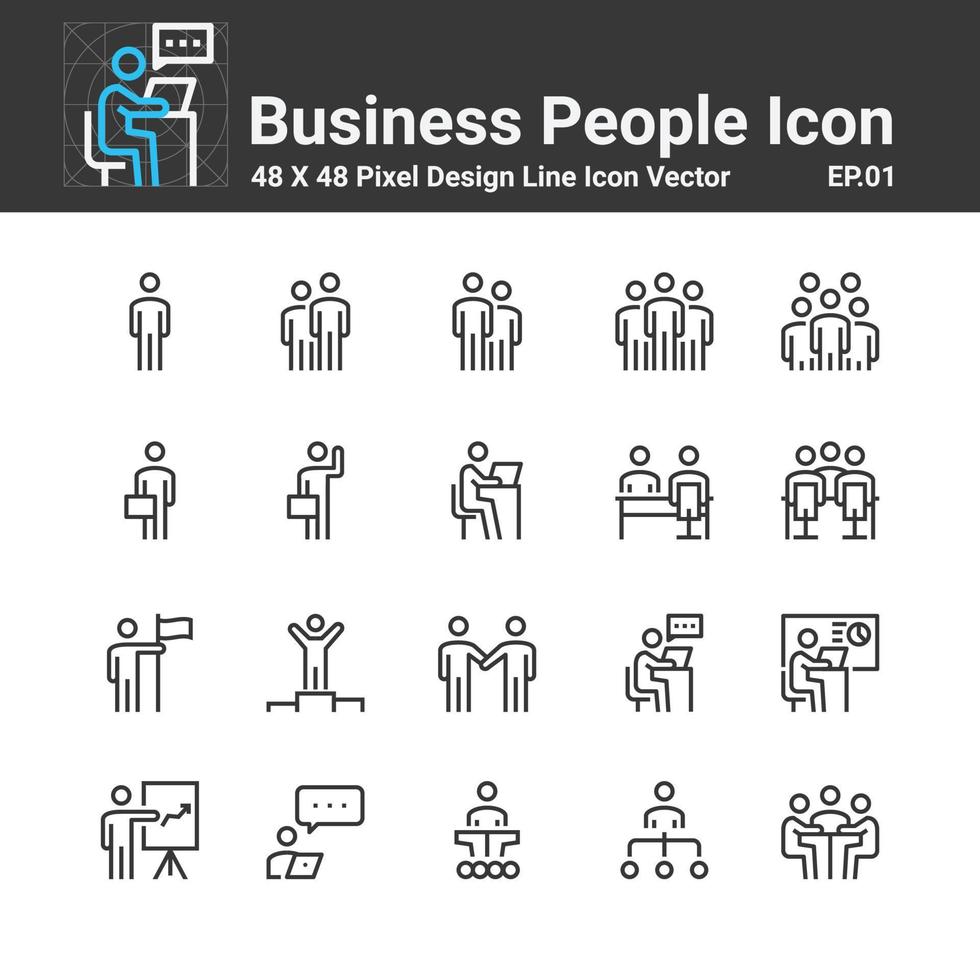 Business People Icon
48 X 48 Pixel Design Line Icon Vector
EP.01