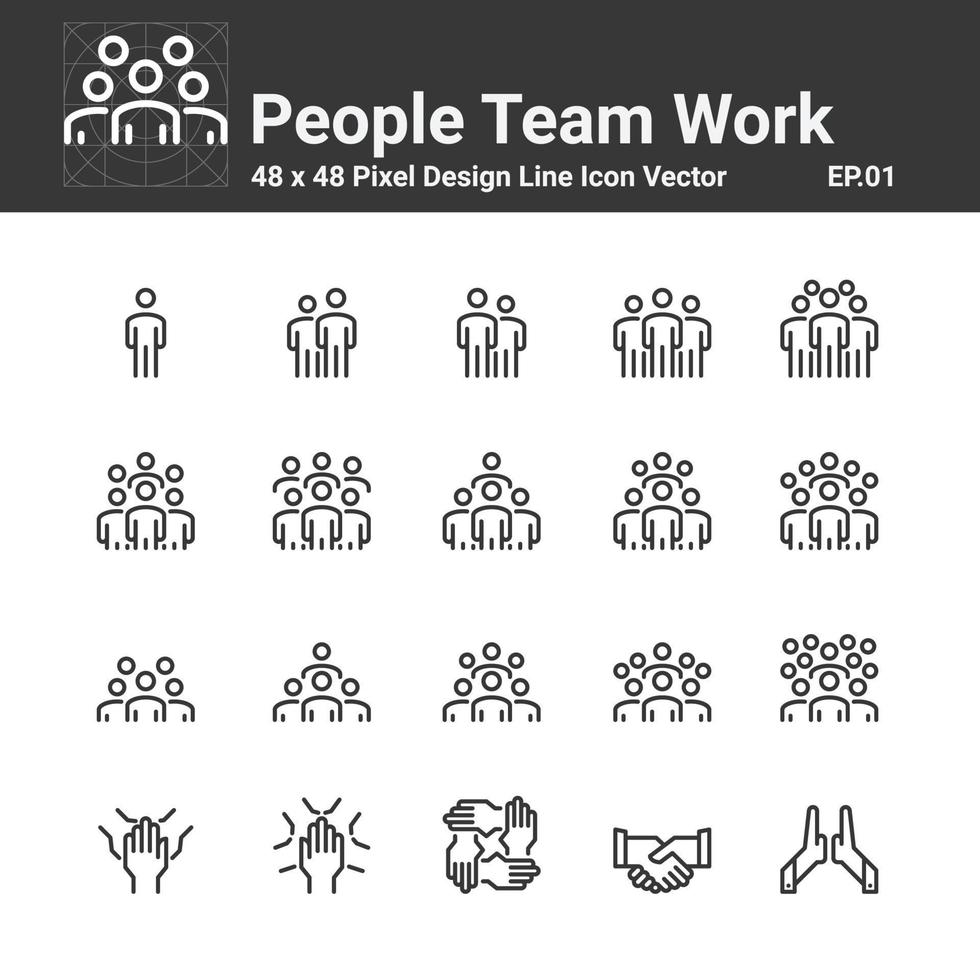 People Team Work
48 x 48 Pixel Design Line Icon Vector
EP.01