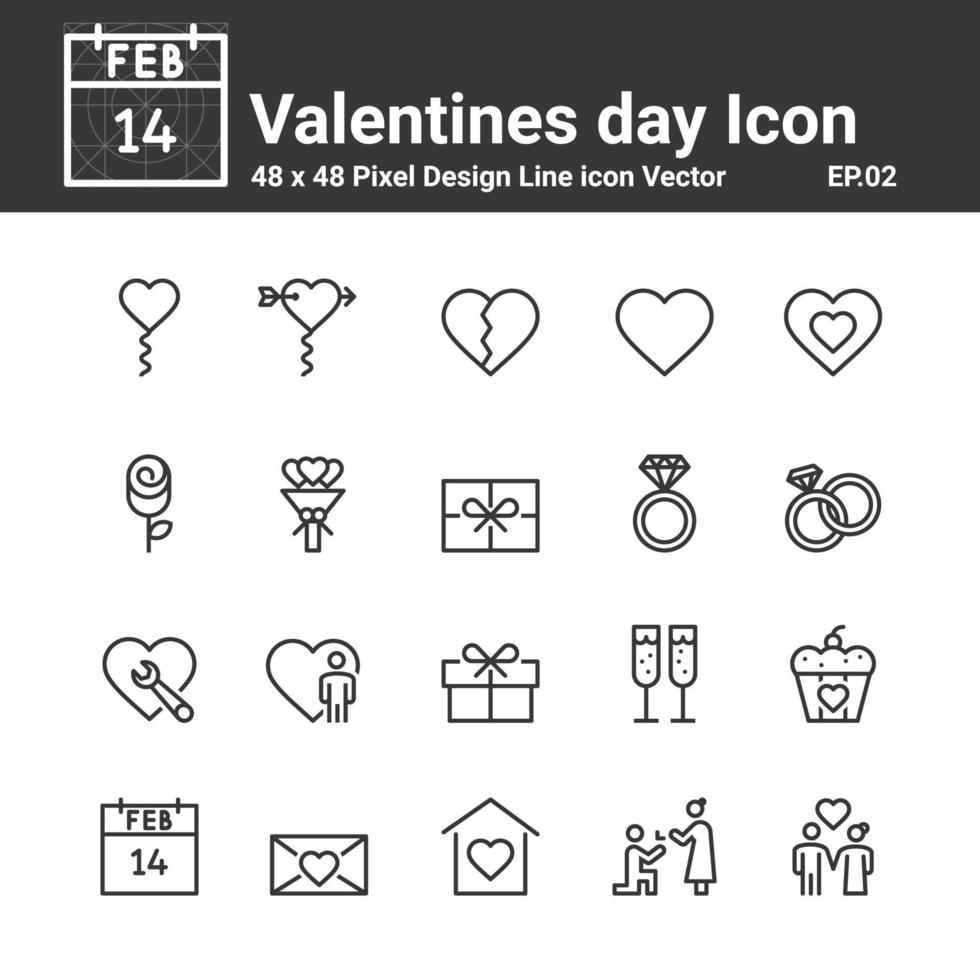 FEB
14

Valentines day Icon
48 x 48 Pixel Design Line icon Vector EP.02

FEB
14