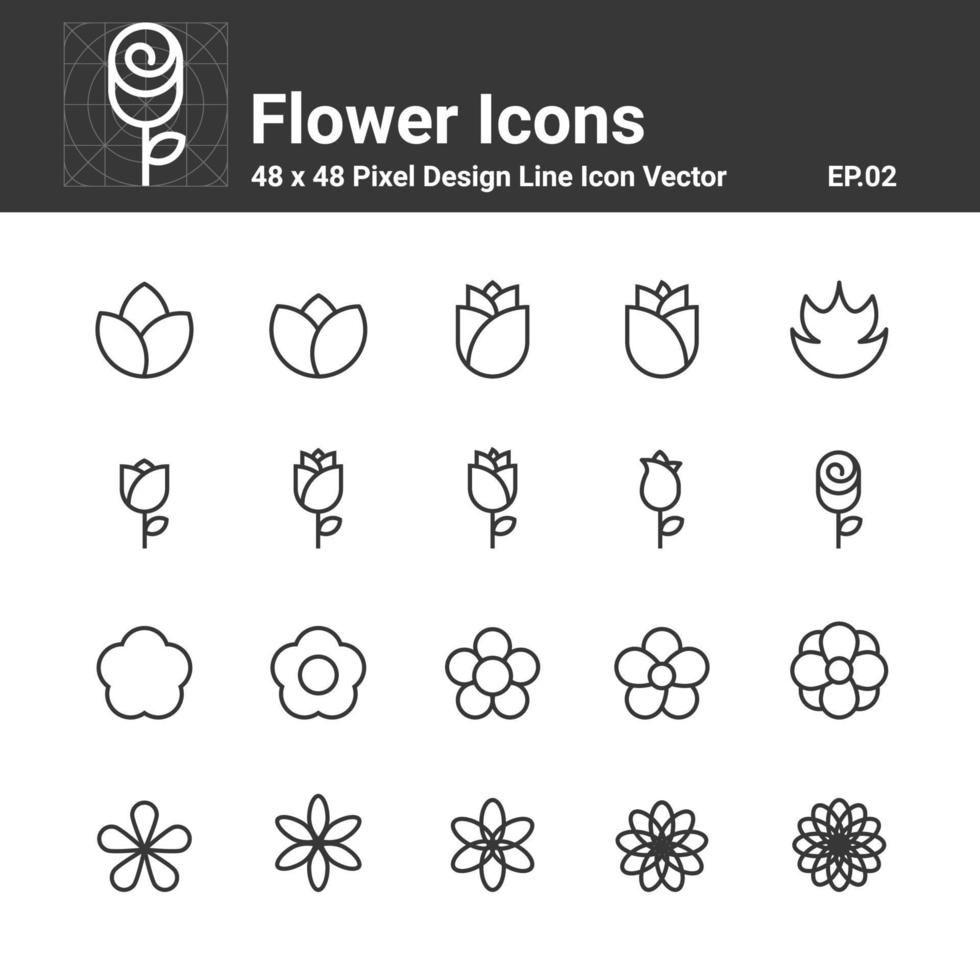 Flower Icons
48 x 48 Pixel Design Line Icon Vector
EP.02