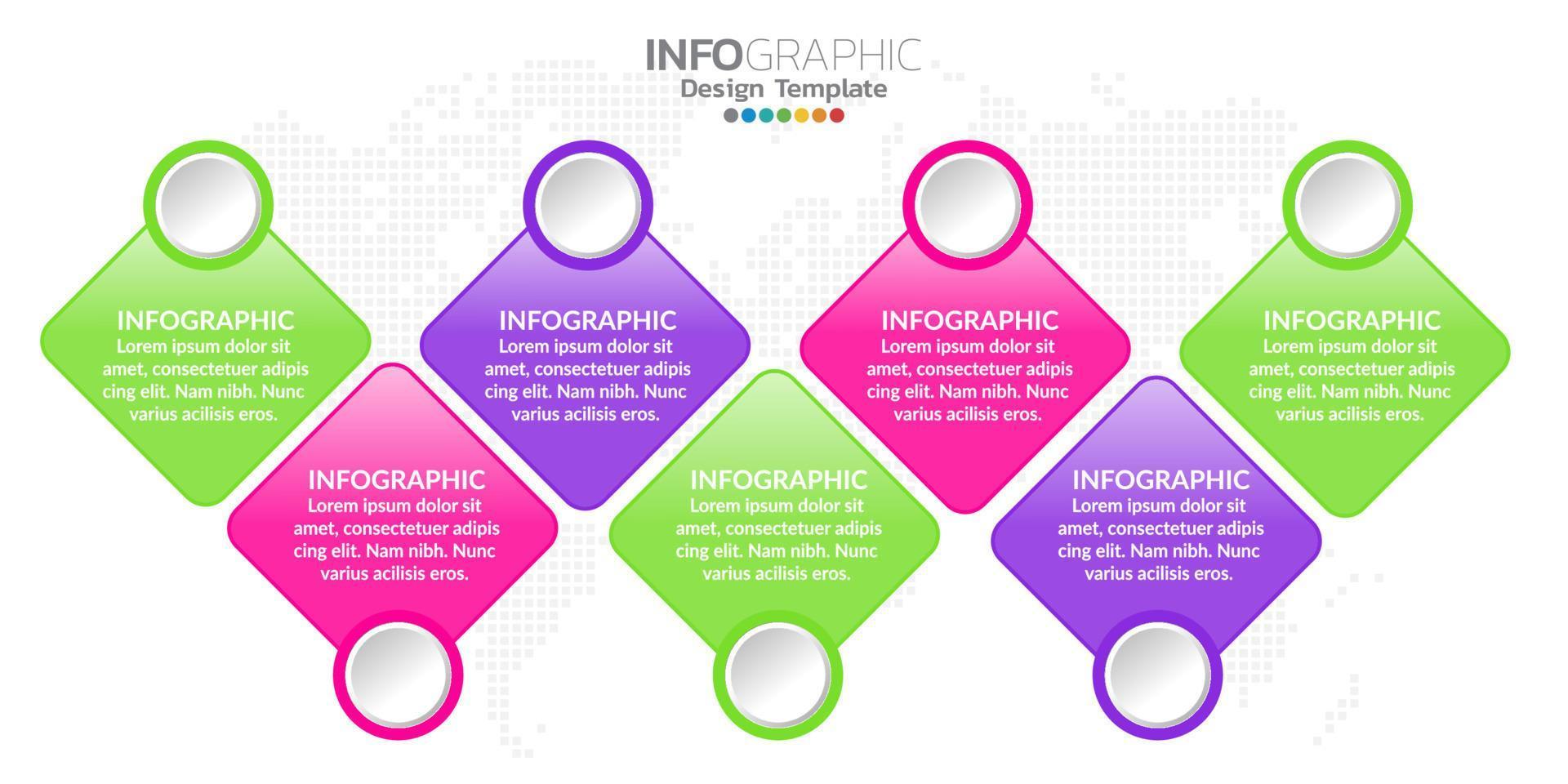 INFOGRAPHIC
Design Template

INFOGRAPHIC
Lorem ipsum dolor sit amet, consectetuer adipis cing elit. Nam nibh. Nunc varius acilisis eros.

INFOGRAPHIC
Lorem ipsum dolor sit amet, consectetuer adipis cing elit. Nam nibh. Nunc varius acilisis eros.

INFOGRAPHIC
Lorem ipsum dolor sit amet, consectetuer adipis cing elit. Nam nibh. Nunc varius acilisis eros.

INFOGRAPHIC
Lorem ipsum dolor sit amet, consectetuer adipis cing elit. Nam nibh. Nunc varius acilisis eros.

INFOGRAPHIC
Lorem ipsum dolor sit amet, consectetuer adipis cing elit. Nam nibh. Nunc varius acilisis eros.

INFOGRAPHIC
Lorem ipsum dolor sit amet, consectetuer adipis cing elit. Nam nibh. Nunc varius acilisis eros.

INFOGRAPHIC
Lorem ipsum dolor sit amet, consectetuer adipis cing elit. Nam nibh. Nunc varius acilisis eros.