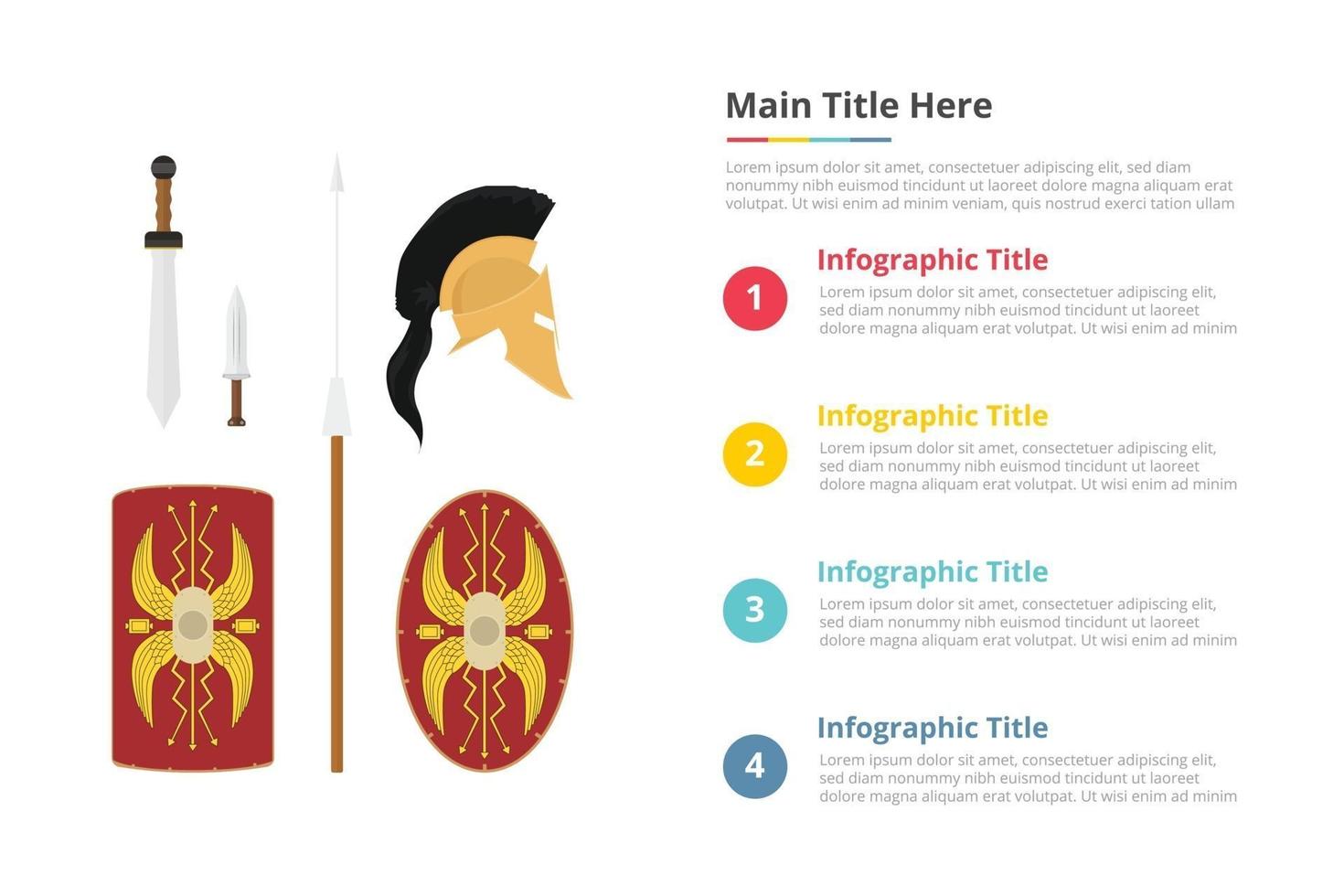 Main Title Here

Lorem ipsum dolor sit amet, consectetuer adipiscing elit, sed diam nonummy nibh euismod tincidunt ut laoreet dolore magna aliquam erat volutpat. Ut wisi enim ad minim veniam, quis nostrud exerci tation ullam

1

Infographic Title

Lorem ipsum dolor sit amet, consectetuer adipiscing elit, sed diam nonummy nibh euismod tincidunt ut laoreet dolore magna aliquam erat volutpat. Ut wisi enim ad minim

2

Infographic Title

Lorem ipsum dolor sit amet, consectetuer adipiscing elit, sed diam nonummy nibh euismod tincidunt ut laoreet dolore magna aliquam erat volutpat. Ut wisi enim ad minim

3

Infographic Title

Lorem ipsum dolor sit amet, consectetuer adipiscing elit, sed diam nonummy nibh euismod tincidunt ut laoreet dolore magna aliquam erat volutpat. Ut wisi enim ad minim

4

Infographic Title

Lorem ipsum dolor sit amet, consectetuer adipiscing elit, sed diam nonummy nibh euismod tincidunt ut laoreet dolore magna aliquam erat volutpat. Ut wisi enim ad minim