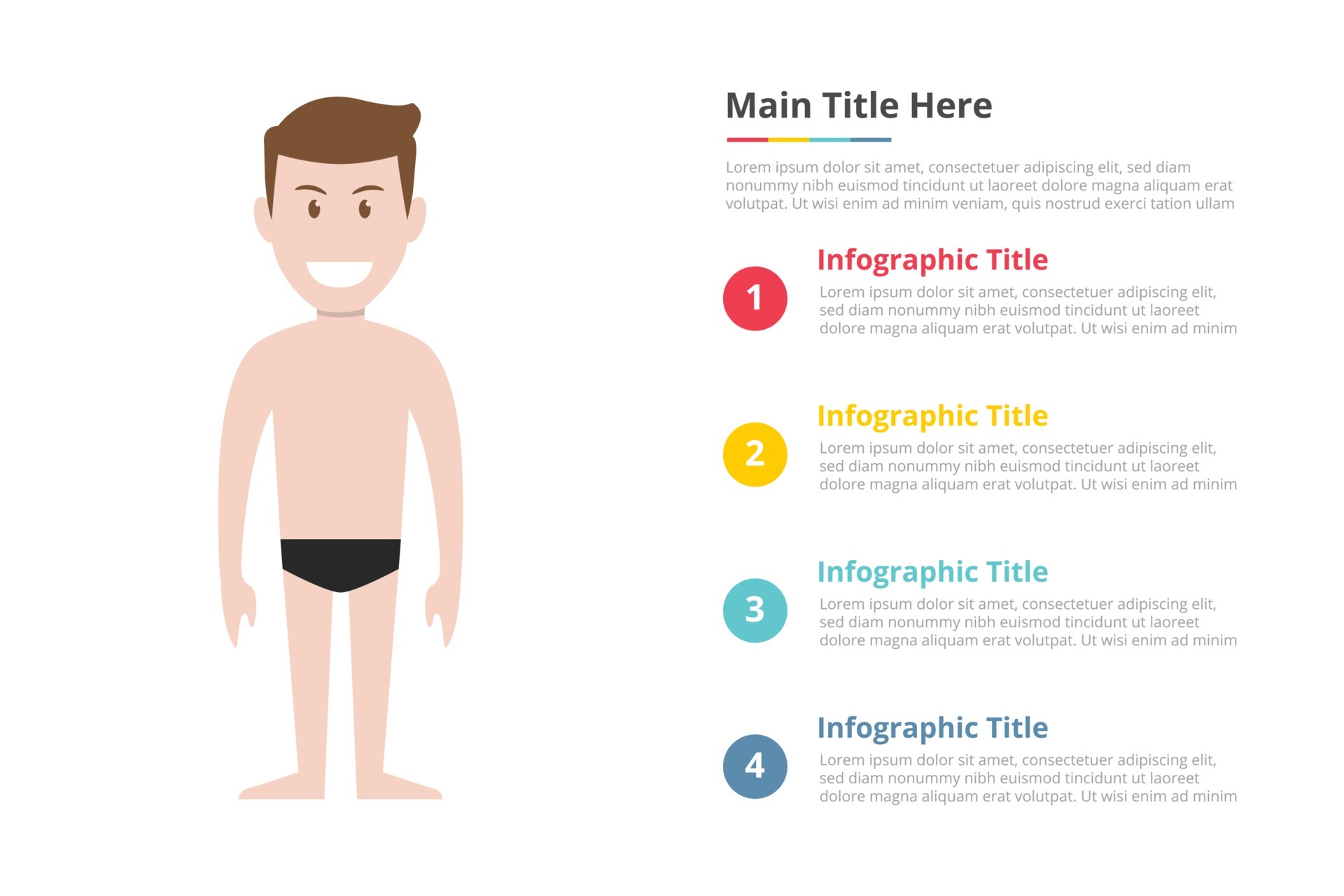 Main Title Here

Lorem ipsum dolor sit amet, consectetuer adipiscing elit, sed diam nonummy nibh euismod tincidunt ut laoreet dolore magna aliquam erat volutpat. Ut wisi enim ad minim veniam, quis nostrud exerci tation ullam

1

Infographic Title

Lorem ipsum dolor sit amet, consectetuer adipiscing elit, sed diam nonummy nibh euismod tincidunt ut laoreet dolore magna aliquam erat volutpat. Ut wisi enim ad minim

2

Infographic Title

Lorem ipsum dolor sit amet, consectetuer adipiscing elit, sed diam nonummy nibh euismod tincidunt ut laoreet dolore magna aliquam erat volutpat. Ut wisi enim ad minim

3

Infographic Title

Lorem ipsum dolor sit amet, consectetuer adipiscing elit, sed diam nonummy nibh euismod tincidunt ut laoreet dolore magna aliquam erat volutpat. Ut wisi enim ad minim

4

Infographic Title

Lorem ipsum dolor sit amet, consectetuer adipiscing elit, sed diam nonummy nibh euismod tincidunt ut laoreet dolore magna aliquam erat volutpat. Ut wisi enim ad minim