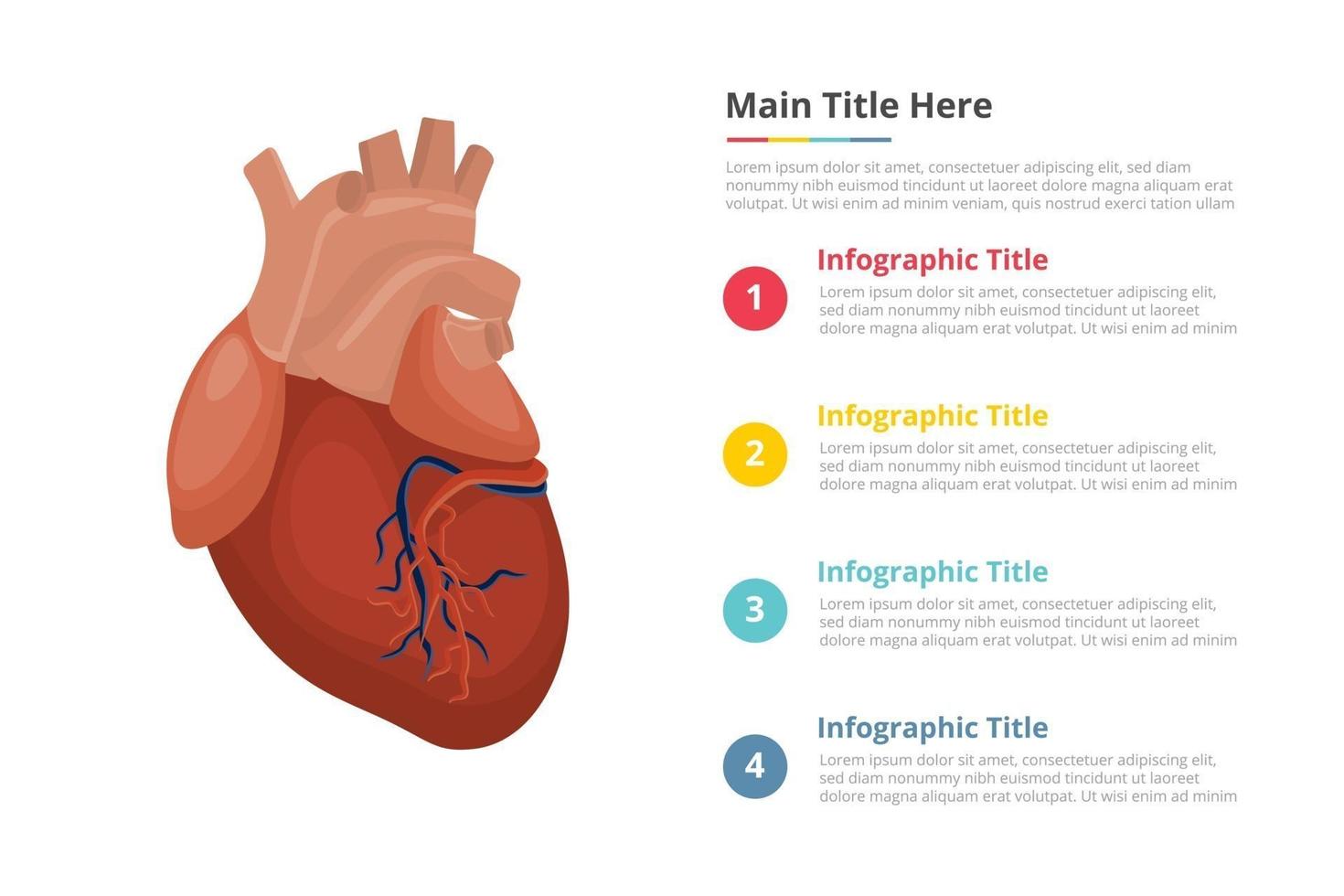 Main Title Here

Lorem ipsum dolor sit amet, consectetuer adipiscing elit, sed diam nonummy nibh euismod tincidunt ut laoreet dolore magna aliquam erat volutpat. Ut wisi enim ad minim veniam, quis nostrud exerci tation ullam

1

Infographic Title

Lorem ipsum dolor sit amet, consectetuer adipiscing elit, sed diam nonummy nibh euismod tincidunt ut laoreet dolore magna aliquam erat volutpat. Ut wisi enim ad minim

2

Infographic Title

Lorem ipsum dolor sit amet, consectetuer adipiscing elit, sed diam nonummy nibh euismod tincidunt ut laoreet dolore magna aliquam erat volutpat. Ut wisi enim ad minim

3

Infographic Title

Lorem ipsum dolor sit amet, consectetuer adipiscing elit, sed diam nonummy nibh euismod tincidunt ut laoreet dolore magna aliquam erat volutpat. Ut wisi enim ad minim

4

Infographic Title

Lorem ipsum dolor sit amet, consectetuer adipiscing elit, sed diam nonummy nibh euismod tincidunt ut laoreet dolore magna aliquam erat volutpat. Ut wisi enim ad minim