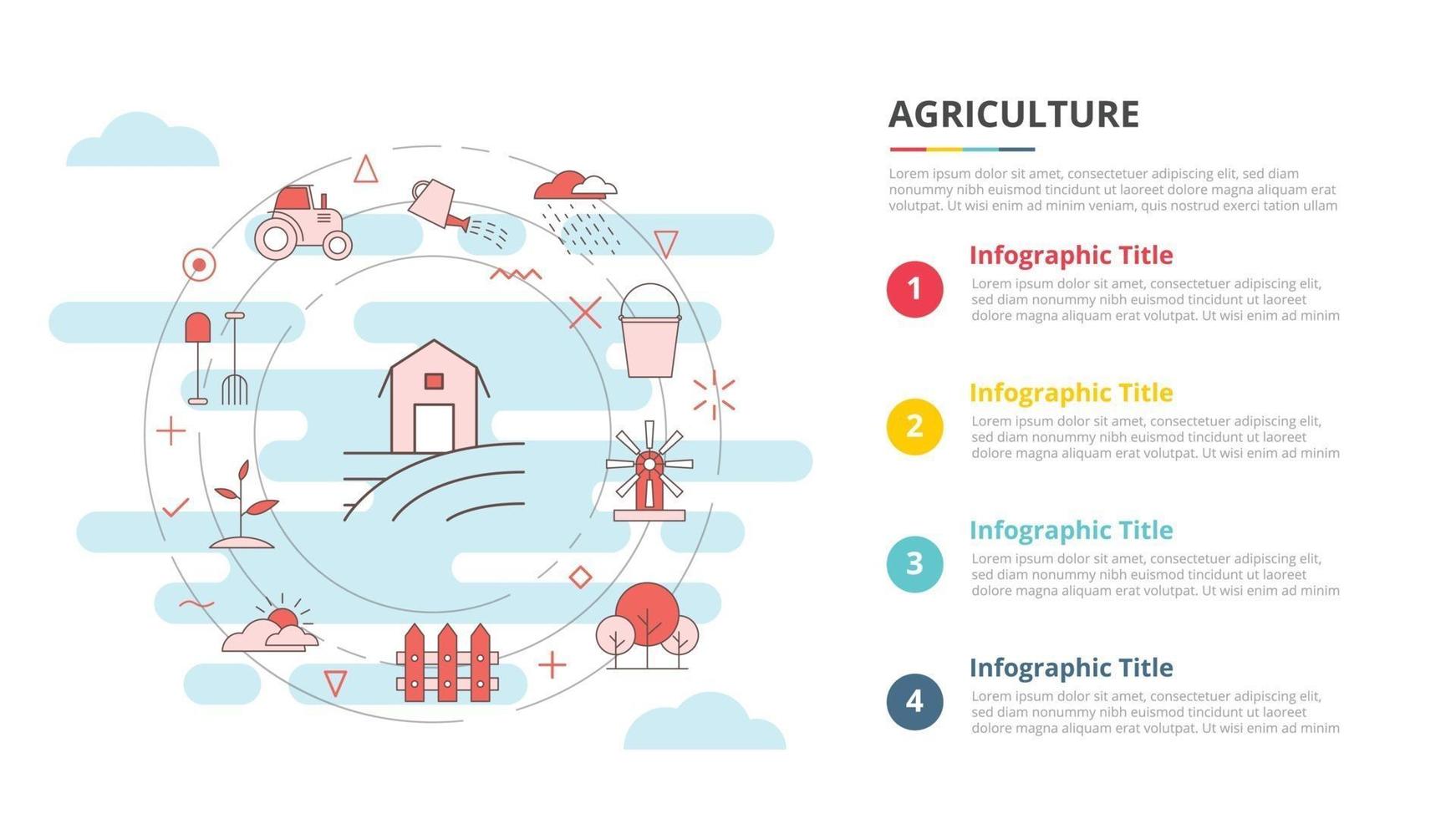 AGRICULTURE

Lorem ipsum dolor sit amet, consectetuer adipiscing elit, sed diam nonummy nibh euismod tincidunt ut laoreet dolore magna aliquam erat volutpat. Ut wisi enim ad minim veniam, quis nostrud exerci tation ullam

1

Infographic Title

Lorem ipsum dolor sit amet, consectetuer adipiscing elit, sed diam nonummy nibh euismod tincidunt ut laoreet dolore magna aliquam erat volutpat. Ut wisi enim ad minim

2

Infographic Title

Lorem ipsum dolor sit amet, consectetuer adipiscing elit, sed diam nonummy nibh euismod tincidunt ut laoreet dolore magna aliquam erat volutpat. Ut wisi enim ad minim

3

Infographic Title

Lorem ipsum dolor sit amet, consectetuer adipiscing elit, sed diam nonummy nibh euismod tincidunt ut laoreet dolore magna aliquam erat volutpat. Ut wisi enim ad minim

4

Infographic Title

Lorem ipsum dolor sit amet, consectetuer adipiscing elit, sed diam nonummy nibh euismod tincidunt ut laoreet dolore magna aliquam erat volutpat. Ut wisi enim ad minim