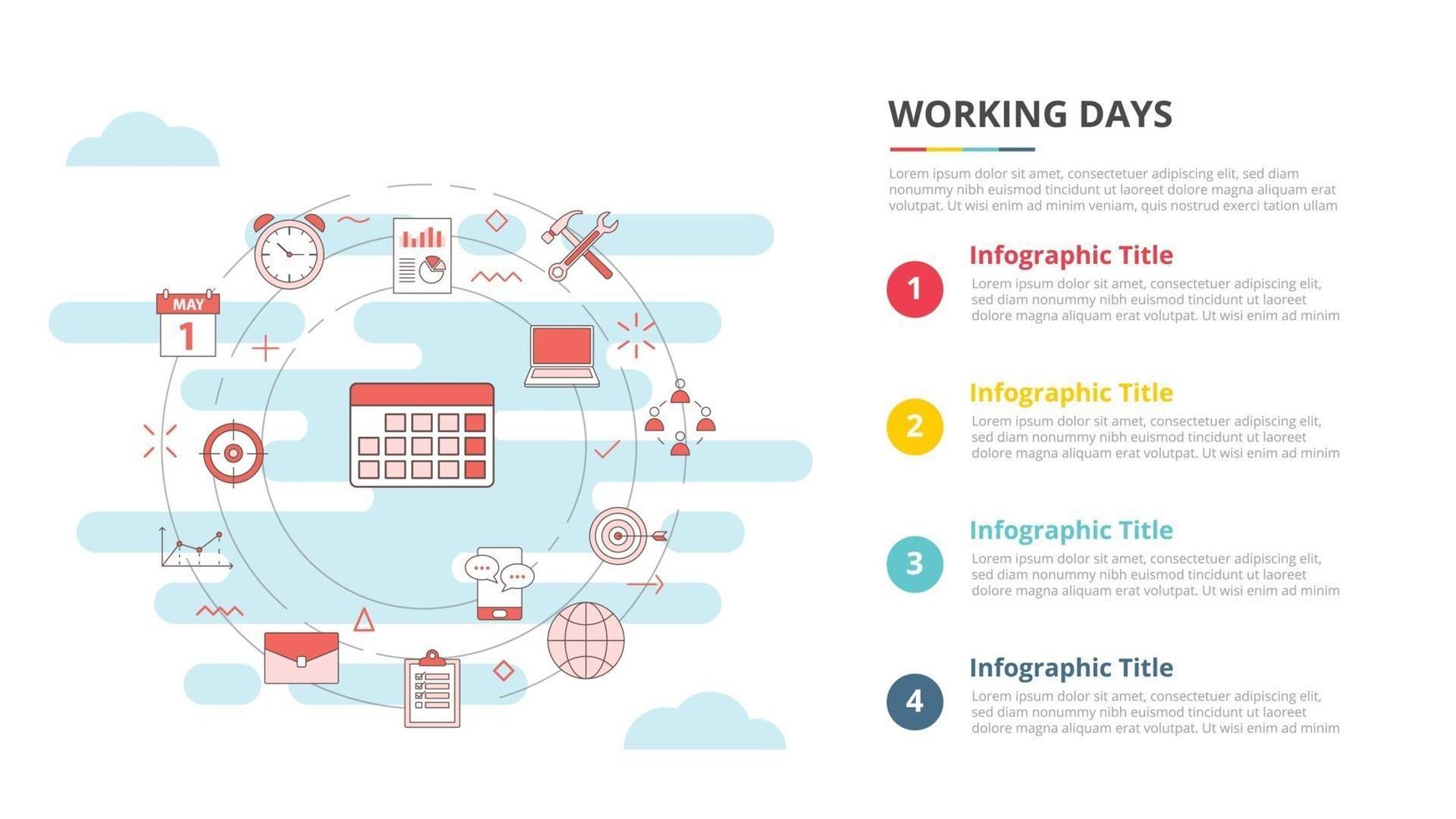 MAY
1

WORKING DAYS

Lorem ipsum dolor sit amet, consectetuer adipiscing elit, sed diam nonummy nibh euismod tincidunt ut laoreet dolore magna aliquam erat volutpat. Ut wisi enim ad minim veniam, quis nostrud exerci tation ullam

1
Infographic Title
Lorem ipsum dolor sit amet, consectetuer adipiscing elit, sed diam nonummy nibh euismod tincidunt ut laoreet dolore magna aliquam erat volutpat. Ut wisi enim ad minim

2
Infographic Title
Lorem ipsum dolor sit amet, consectetuer adipiscing elit, sed diam nonummy nibh euismod tincidunt ut laoreet dolore magna aliquam erat volutpat. Ut wisi enim ad minim

3
Infographic Title
Lorem ipsum dolor sit amet, consectetuer adipiscing elit, sed diam nonummy nibh euismod tincidunt ut laoreet dolore magna aliquam erat volutpat. Ut wisi enim ad minim

4
Infographic Title
Lorem ipsum dolor sit amet, consectetuer adipiscing elit, sed diam nonummy nibh euismod tincidunt ut laoreet dolore magna aliquam erat volutpat. Ut wisi enim ad minim