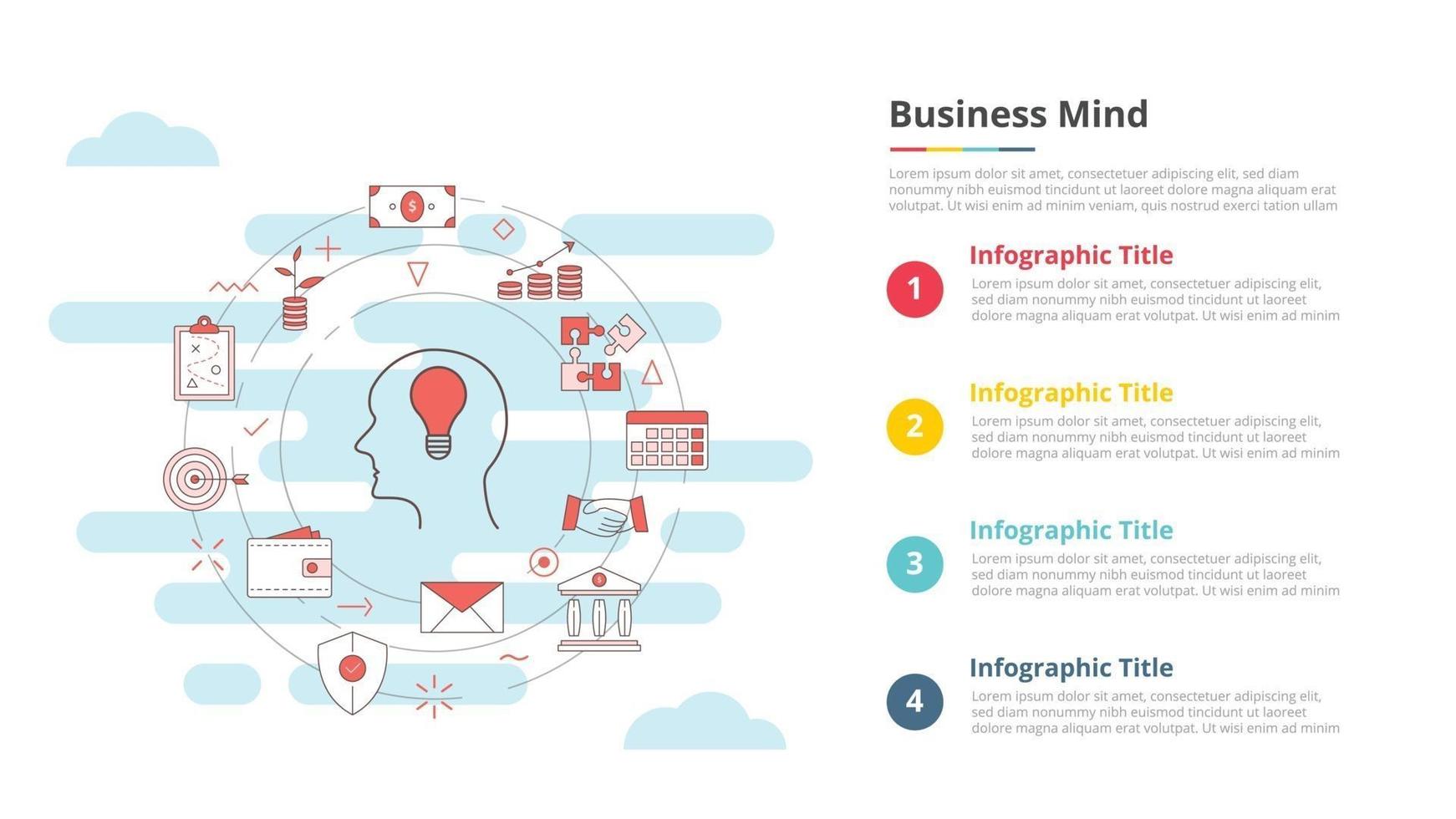 $

Business Mind

Lorem ipsum dolor sit amet, consectetuer adipiscing elit, sed diam nonummy nibh euismod tincidunt ut laoreet dolore magna aliquam erat volutpat. Ut wisi enim ad minim veniam, quis nostrud exerci tation ullam

1

Infographic Title

Lorem ipsum dolor sit amet, consectetuer adipiscing elit, sed diam nonummy nibh euismod tincidunt ut laoreet dolore magna aliquam erat volutpat. Ut wisi enim ad minim

2

Infographic Title

Lorem ipsum dolor sit amet, consectetuer adipiscing elit, sed diam nonummy nibh euismod tincidunt ut laoreet dolore magna aliquam erat volutpat. Ut wisi enim ad minim

3

Infographic Title

Lorem ipsum dolor sit amet, consectetuer adipiscing elit, sed diam nonummy nibh euismod tincidunt ut laoreet dolore magna aliquam erat volutpat. Ut wisi enim ad minim

4

Infographic Title

Lorem ipsum dolor sit amet, consectetuer adipiscing elit, sed diam nonummy nibh euismod tincidunt ut laoreet dolore magna aliquam erat volutpat. Ut wisi enim ad minim