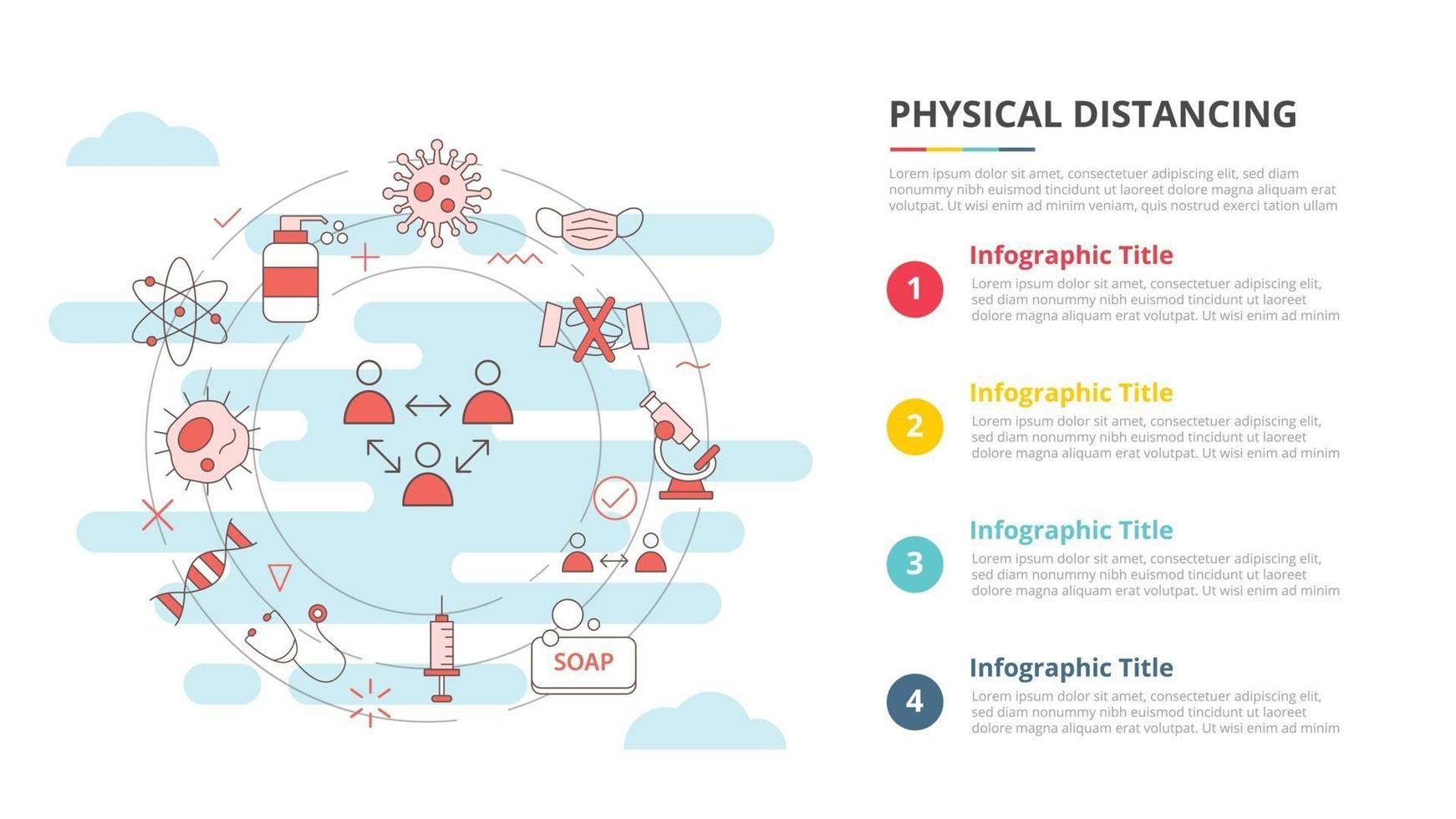 SOAP

PHYSICAL DISTANCING

Lorem ipsum dolor sit amet, consectetuer adipiscing elit, sed diam nonummy nibh euismod tincidunt ut laoreet dolore magna aliquam erat volutpat. Ut wisi enim ad minim veniam, quis nostrud exerci tation ullam

1
Infographic Title
Lorem ipsum dolor sit amet, consectetuer adipiscing elit, sed diam nonummy nibh euismod tincidunt ut laoreet dolore magna aliquam erat volutpat. Ut wisi enim ad minim

2
Infographic Title
Lorem ipsum dolor sit amet, consectetuer adipiscing elit, sed diam nonummy nibh euismod tincidunt ut laoreet dolore magna aliquam erat volutpat. Ut wisi enim ad minim

3
Infographic Title
Lorem ipsum dolor sit amet, consectetuer adipiscing elit, sed diam nonummy nibh euismod tincidunt ut laoreet dolore magna aliquam erat volutpat. Ut wisi enim ad minim

4
Infographic Title
Lorem ipsum dolor sit amet, consectetuer adipiscing elit, sed diam nonummy nibh euismod tincidunt ut laoreet dolore magna aliquam erat volutpat. Ut wisi enim ad minim