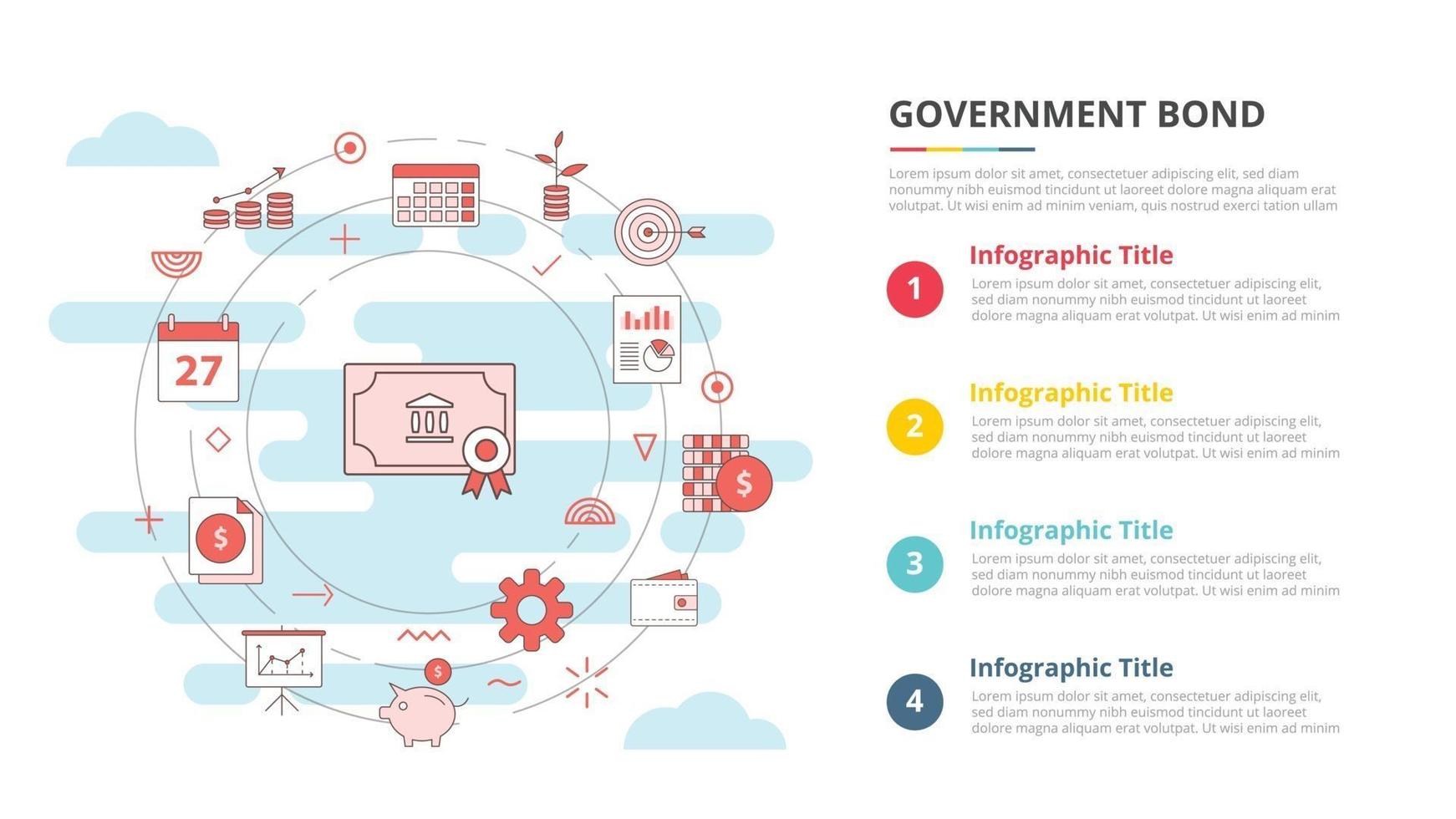 27

$

$

$

GOVERNMENT BOND

Lorem ipsum dolor sit amet, consectetuer adipiscing elit, sed diam nonummy nibh euismod tincidunt ut laoreet dolore magna aliquam erat volutpat. Ut wisi enim ad minim veniam, quis nostrud exerci tation ullam

1
Infographic Title
Lorem ipsum dolor sit amet, consectetuer adipiscing elit, sed diam nonummy nibh euismod tincidunt ut laoreet dolore magna aliquam erat volutpat. Ut wisi enim ad minim

2
Infographic Title
Lorem ipsum dolor sit amet, consectetuer adipiscing elit, sed diam nonummy nibh euismod tincidunt ut laoreet dolore magna aliquam erat volutpat. Ut wisi enim ad minim

3
Infographic Title
Lorem ipsum dolor sit amet, consectetuer adipiscing elit, sed diam nonummy nibh euismod tincidunt ut laoreet dolore magna aliquam erat volutpat. Ut wisi enim ad minim

4
Infographic Title
Lorem ipsum dolor sit amet, consectetuer adipiscing elit, sed diam nonummy nibh euismod tincidunt ut laoreet dolore magna aliquam erat volutpat. Ut wisi enim ad minim