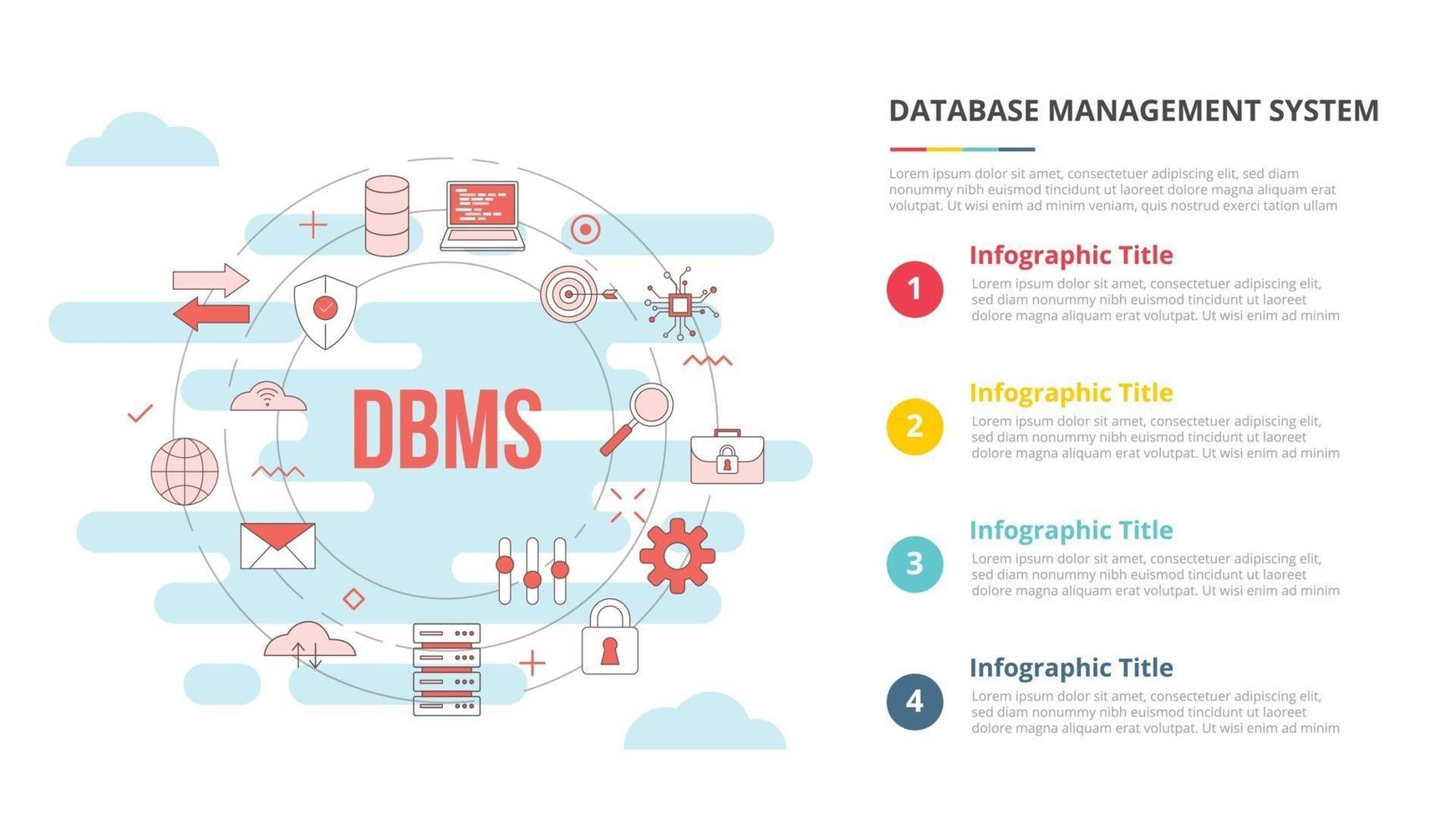 DBMS

DATABASE MANAGEMENT SYSTEM

Lorem ipsum dolor sit amet, consectetuer adipiscing elit, sed diam nonummy nibh euismod tincidunt ut laoreet dolore magna aliquam erat volutpat. Ut wisi enim ad minim veniam, quis nostrud exerci tation ullam

1
Infographic Title
Lorem ipsum dolor sit amet, consectetuer adipiscing elit, sed diam nonummy nibh euismod tincidunt ut laoreet dolore magna aliquam erat volutpat. Ut wisi enim ad minim

2
Infographic Title
Lorem ipsum dolor sit amet, consectetuer adipiscing elit, sed diam nonummy nibh euismod tincidunt ut laoreet dolore magna aliquam erat volutpat. Ut wisi enim ad minim

3
Infographic Title
Lorem ipsum dolor sit amet, consectetuer adipiscing elit, sed diam nonummy nibh euismod tincidunt ut laoreet dolore magna aliquam erat volutpat. Ut wisi enim ad minim

4
Infographic Title
Lorem ipsum dolor sit amet, consectetuer adipiscing elit, sed diam nonummy nibh euismod tincidunt ut laoreet dolore magna aliquam erat volutpat. Ut wisi enim ad minim