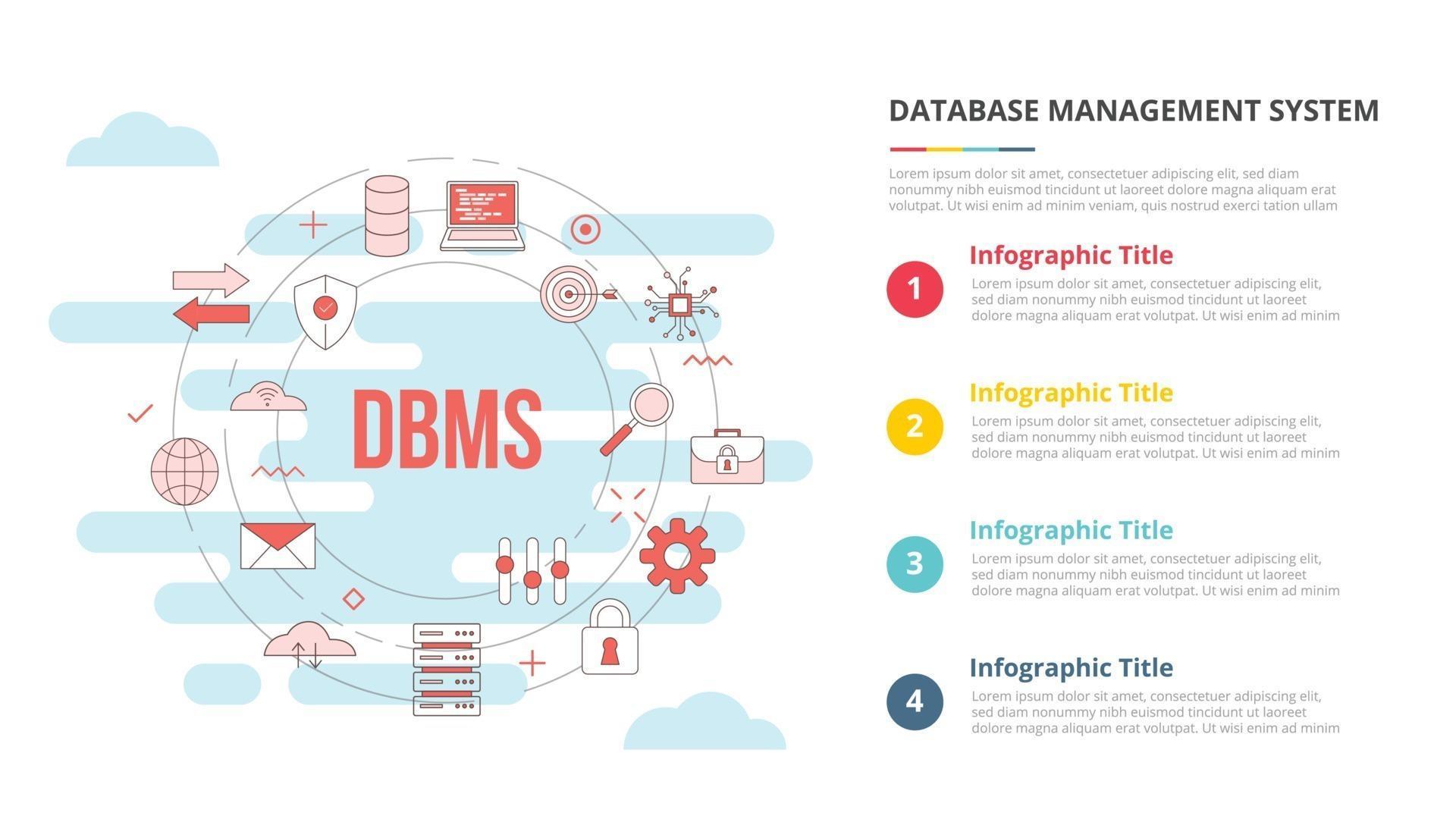 DBMS

DATABASE MANAGEMENT SYSTEM

Lorem ipsum dolor sit amet, consectetuer adipiscing elit, sed diam nonummy nibh euismod tincidunt ut laoreet dolore magna aliquam erat volutpat. Ut wisi enim ad minim veniam, quis nostrud exerci tation ullam

1
Infographic Title
Lorem ipsum dolor sit amet, consectetuer adipiscing elit, sed diam nonummy nibh euismod tincidunt ut laoreet dolore magna aliquam erat volutpat. Ut wisi enim ad minim

2
Infographic Title
Lorem ipsum dolor sit amet, consectetuer adipiscing elit, sed diam nonummy nibh euismod tincidunt ut laoreet dolore magna aliquam erat volutpat. Ut wisi enim ad minim

3
Infographic Title
Lorem ipsum dolor sit amet, consectetuer adipiscing elit, sed diam nonummy nibh euismod tincidunt ut laoreet dolore magna aliquam erat volutpat. Ut wisi enim ad minim

4
Infographic Title
Lorem ipsum dolor sit amet, consectetuer adipiscing elit, sed diam nonummy nibh euismod tincidunt ut laoreet dolore magna aliquam erat volutpat. Ut wisi enim ad minim