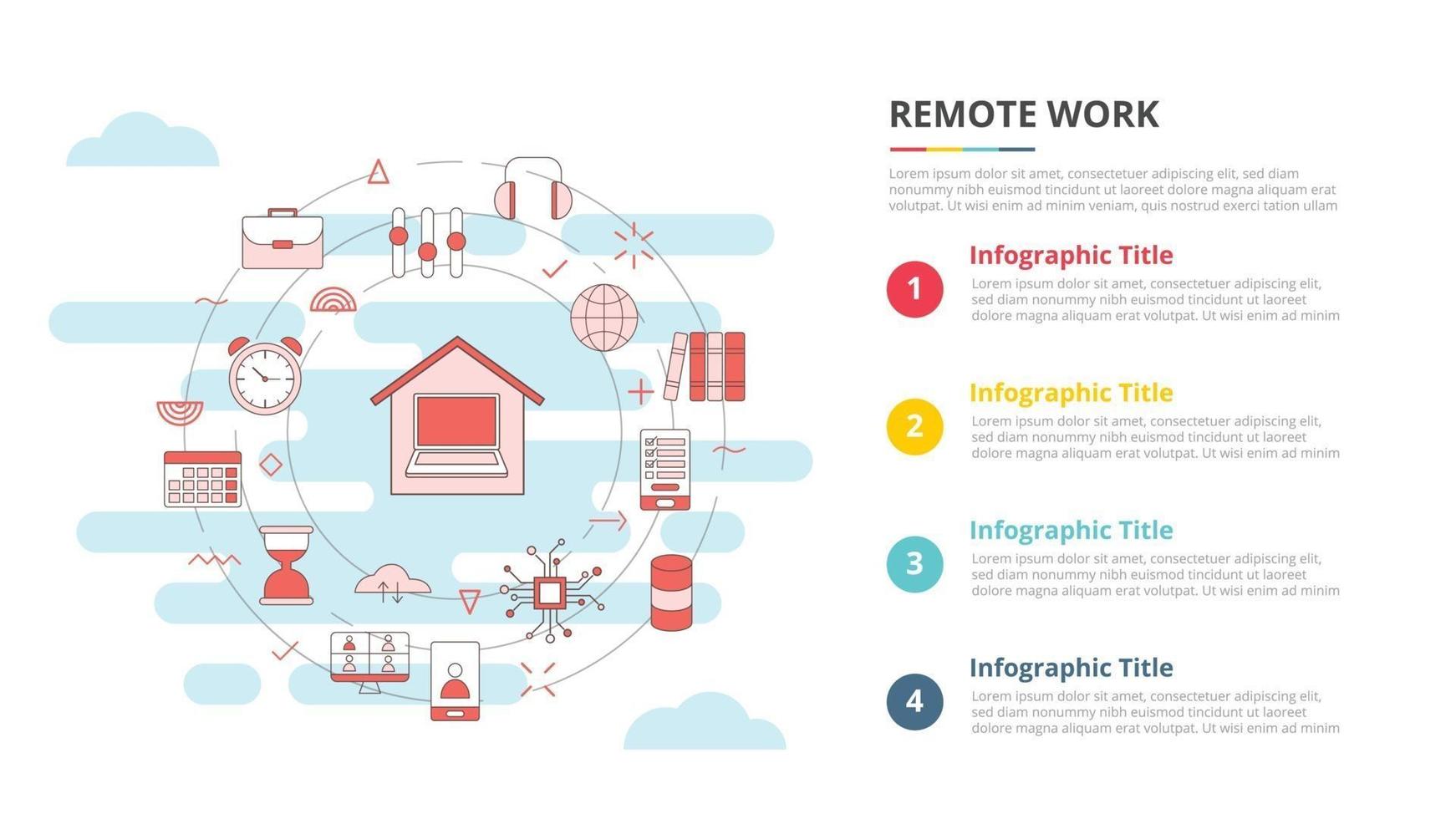 REMOTE WORK

Lorem ipsum dolor sit amet, consectetuer adipiscing elit, sed diam nonummy nibh euismod tincidunt ut laoreet dolore magna aliquam erat volutpat. Ut wisi enim ad minim veniam, quis nostrud exerci tation ullam

1
Infographic Title
Lorem ipsum dolor sit amet, consectetuer adipiscing elit, sed diam nonummy nibh euismod tincidunt ut laoreet dolore magna aliquam erat volutpat. Ut wisi enim ad minim

2
Infographic Title
Lorem ipsum dolor sit amet, consectetuer adipiscing elit, sed diam nonummy nibh euismod tincidunt ut laoreet dolore magna aliquam erat volutpat. Ut wisi enim ad minim

3
Infographic Title
Lorem ipsum dolor sit amet, consectetuer adipiscing elit, sed diam nonummy nibh euismod tincidunt ut laoreet dolore magna aliquam erat volutpat. Ut wisi enim ad minim

4
Infographic Title
Lorem ipsum dolor sit amet, consectetuer adipiscing elit, sed diam nonummy nibh euismod tincidunt ut laoreet dolore magna aliquam erat volutpat. Ut wisi enim ad minim