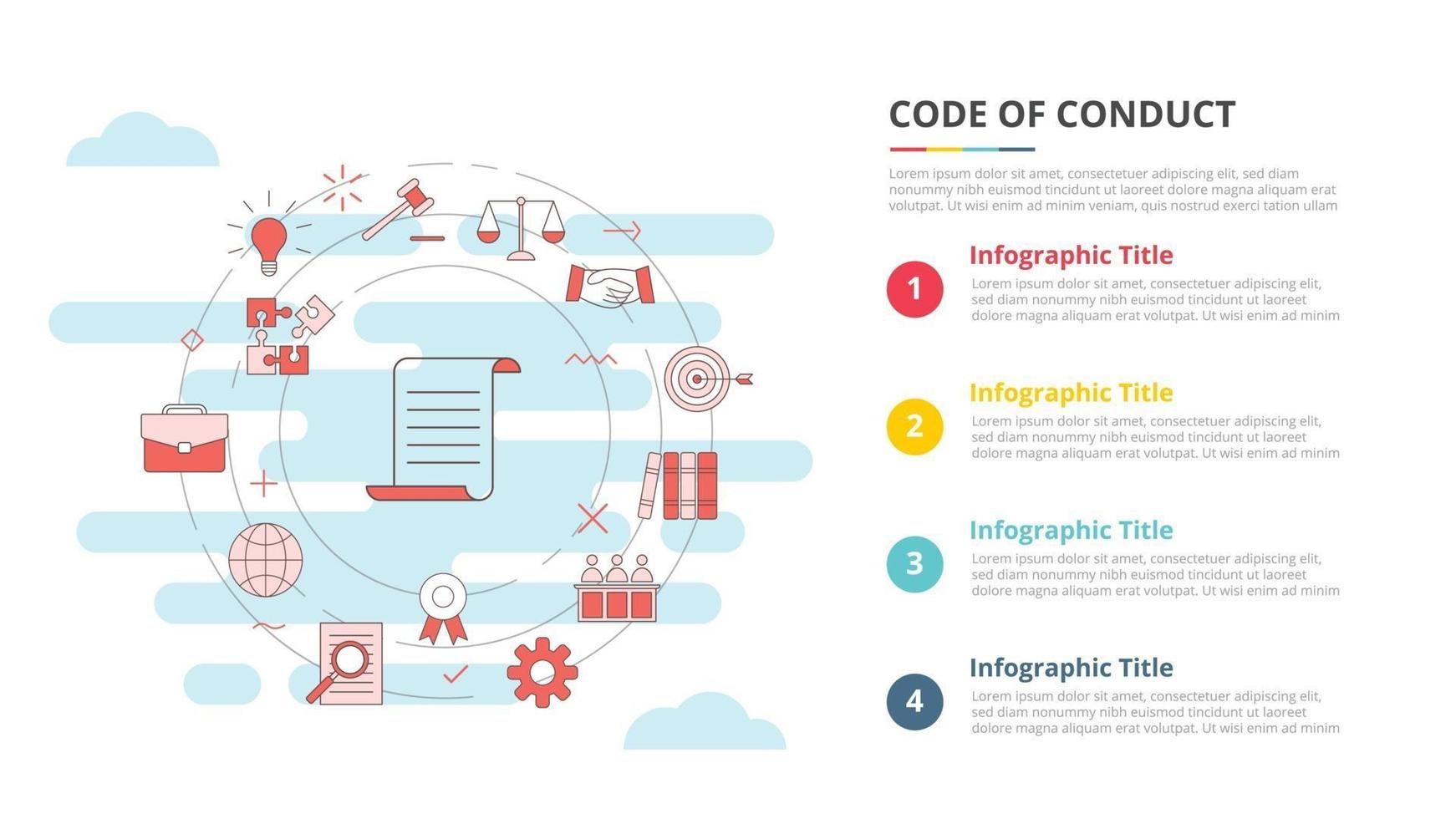 CODE OF CONDUCT

Lorem ipsum dolor sit amet, consectetuer adipiscing elit, sed diam nonummy nibh euismod tincidunt ut laoreet dolore magna aliquam erat volutpat. Ut wisi enim ad minim veniam, quis nostrud exerci tation ullam

1
Infographic Title
Lorem ipsum dolor sit amet, consectetuer adipiscing elit, sed diam nonummy nibh euismod tincidunt ut laoreet dolore magna aliquam erat volutpat. Ut wisi enim ad minim

2
Infographic Title
Lorem ipsum dolor sit amet, consectetuer adipiscing elit, sed diam nonummy nibh euismod tincidunt ut laoreet dolore magna aliquam erat volutpat. Ut wisi enim ad minim

3
Infographic Title
Lorem ipsum dolor sit amet, consectetuer adipiscing elit, sed diam nonummy nibh euismod tincidunt ut laoreet dolore magna aliquam erat volutpat. Ut wisi enim ad minim

4
Infographic Title
Lorem ipsum dolor sit amet, consectetuer adipiscing elit, sed diam nonummy nibh euismod tincidunt ut laoreet dolore magna aliquam erat volutpat. Ut wisi enim ad minim