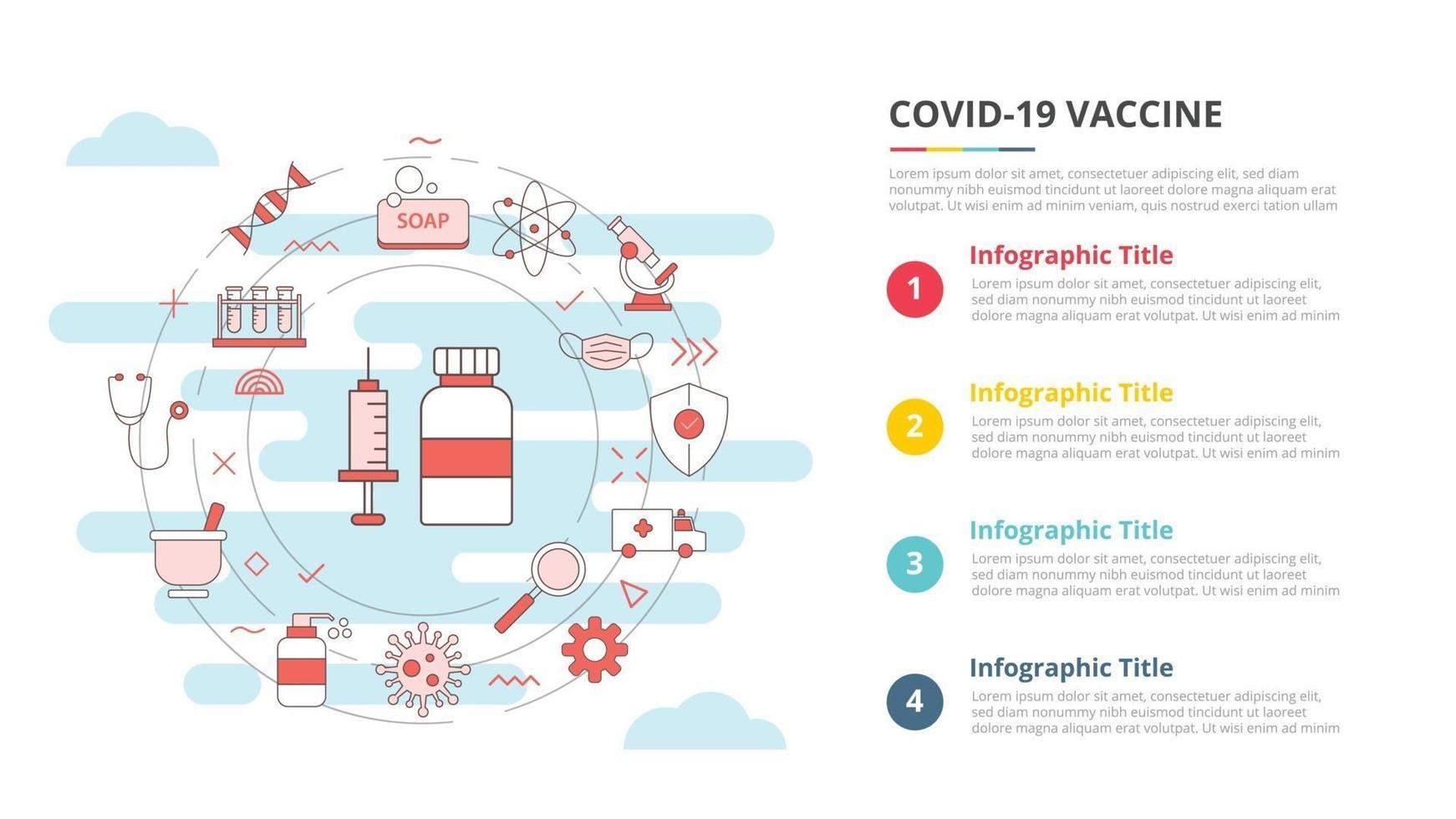 SOAP

COVID-19 VACCINE

Lorem ipsum dolor sit amet, consectetuer adipiscing elit, sed diam nonummy nibh euismod tincidunt ut laoreet dolore magna aliquam erat volutpat. Ut wisi enim ad minim veniam, quis nostrud exerci tation ullam

1
Infographic Title
Lorem ipsum dolor sit amet, consectetuer adipiscing elit, sed diam nonummy nibh euismod tincidunt ut laoreet dolore magna aliquam erat volutpat. Ut wisi enim ad minim

2
Infographic Title
Lorem ipsum dolor sit amet, consectetuer adipiscing elit, sed diam nonummy nibh euismod tincidunt ut laoreet dolore magna aliquam erat volutpat. Ut wisi enim ad minim

3
Infographic Title
Lorem ipsum dolor sit amet, consectetuer adipiscing elit, sed diam nonummy nibh euismod tincidunt ut laoreet dolore magna aliquam erat volutpat. Ut wisi enim ad minim

4
Infographic Title
Lorem ipsum dolor sit amet, consectetuer adipiscing elit, sed diam nonummy nibh euismod tincidunt ut laoreet dolore magna aliquam erat volutpat. Ut wisi enim ad minim