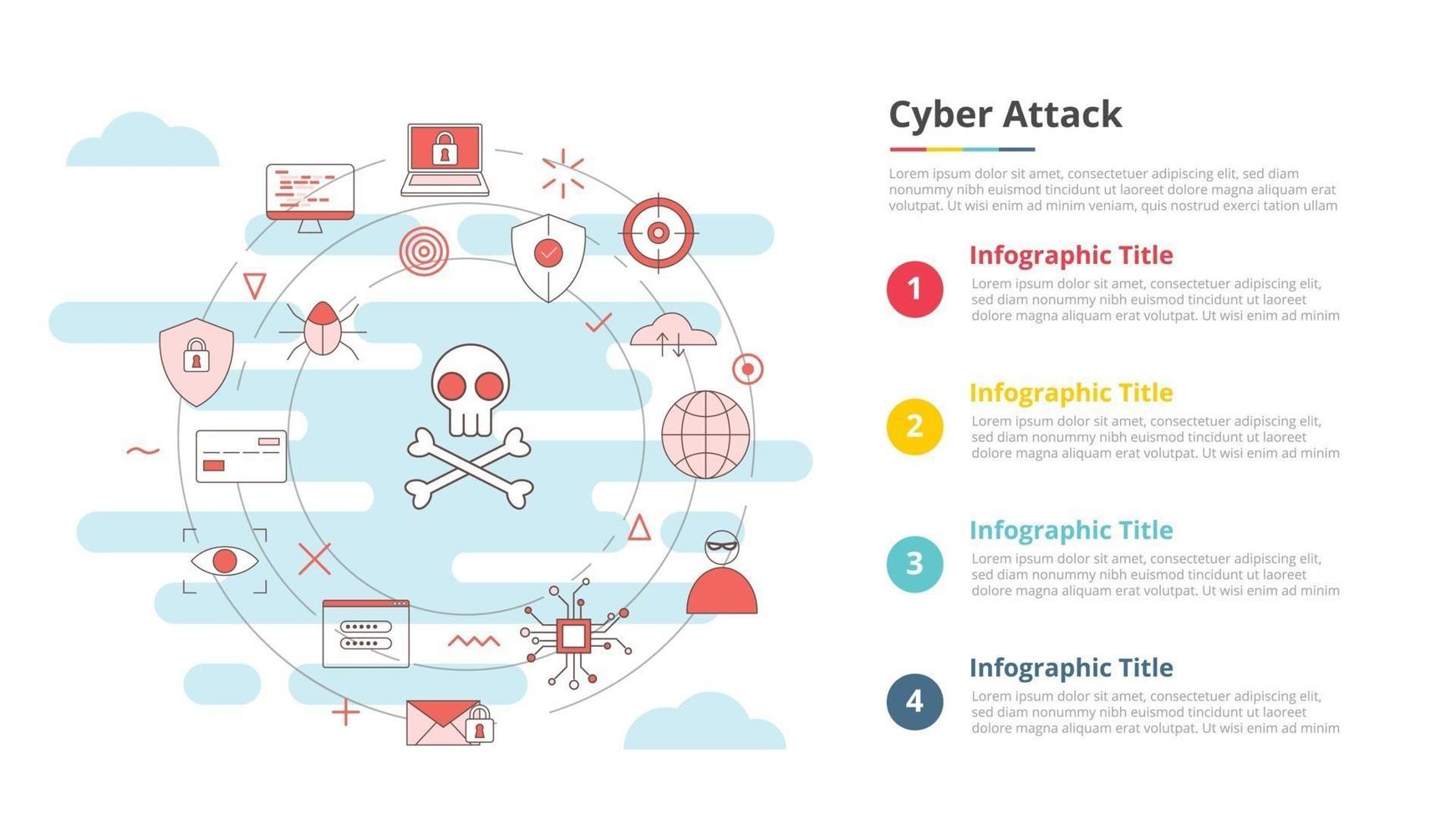 Cyber Attack

Lorem ipsum dolor sit amet, consectetuer adipiscing elit, sed diam nonummy nibh euismod tincidunt ut laoreet dolore magna aliquam erat volutpat. Ut wisi enim ad minim veniam, quis nostrud exerci tation ullam

1
Infographic Title
Lorem ipsum dolor sit amet, consectetuer adipiscing elit, sed diam nonummy nibh euismod tincidunt ut laoreet dolore magna aliquam erat volutpat. Ut wisi enim ad minim

2
Infographic Title
Lorem ipsum dolor sit amet, consectetuer adipiscing elit, sed diam nonummy nibh euismod tincidunt ut laoreet dolore magna aliquam erat volutpat. Ut wisi enim ad minim

3
Infographic Title
Lorem ipsum dolor sit amet, consectetuer adipiscing elit, sed diam nonummy nibh euismod tincidunt ut laoreet dolore magna aliquam erat volutpat. Ut wisi enim ad minim

4
Infographic Title
Lorem ipsum dolor sit amet, consectetuer adipiscing elit, sed diam nonummy nibh euismod tincidunt ut laoreet dolore magna aliquam erat volutpat. Ut wisi enim ad minim