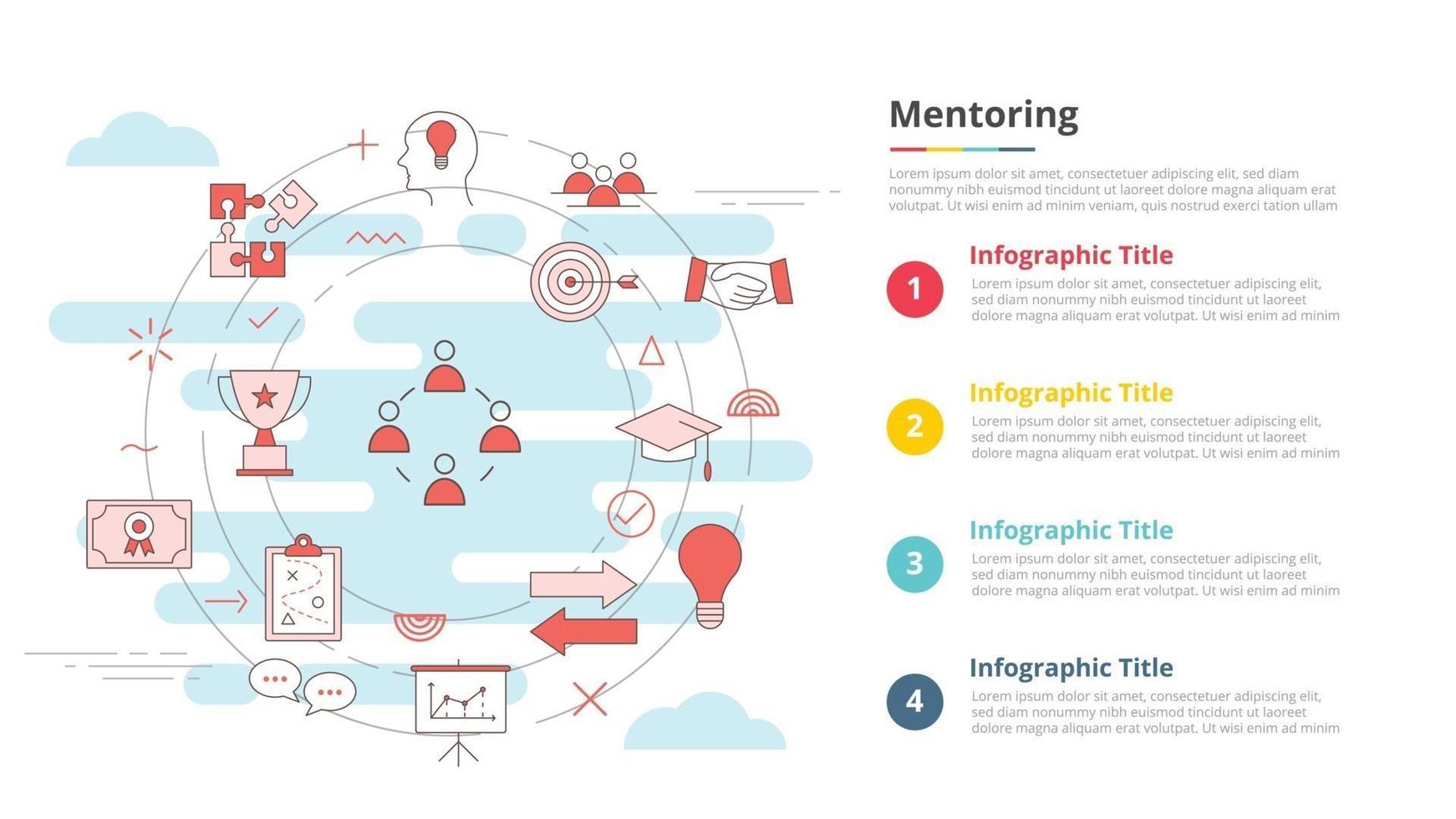 Mentoring

Lorem ipsum dolor sit amet, consectetuer adipiscing elit, sed diam nonummy nibh euismod tincidunt ut laoreet dolore magna aliquam erat volutpat. Ut wisi enim ad minim veniam, quis nostrud exerci tation ullam

1

Infographic Title

Lorem ipsum dolor sit amet, consectetuer adipiscing elit, sed diam nonummy nibh euismod tincidunt ut laoreet dolore magna aliquam erat volutpat. Ut wisi enim ad minim

2

Infographic Title

Lorem ipsum dolor sit amet, consectetuer adipiscing elit, sed diam nonummy nibh euismod tincidunt ut laoreet dolore magna aliquam erat volutpat. Ut wisi enim ad minim

3

Infographic Title

Lorem ipsum dolor sit amet, consectetuer adipiscing elit, sed diam nonummy nibh euismod tincidunt ut laoreet dolore magna aliquam erat volutpat. Ut wisi enim ad minim

4

Infographic Title

Lorem ipsum dolor sit amet, consectetuer adipiscing elit, sed diam nonummy nibh euismod tincidunt ut laoreet dolore magna aliquam erat volutpat. Ut wisi enim ad minim