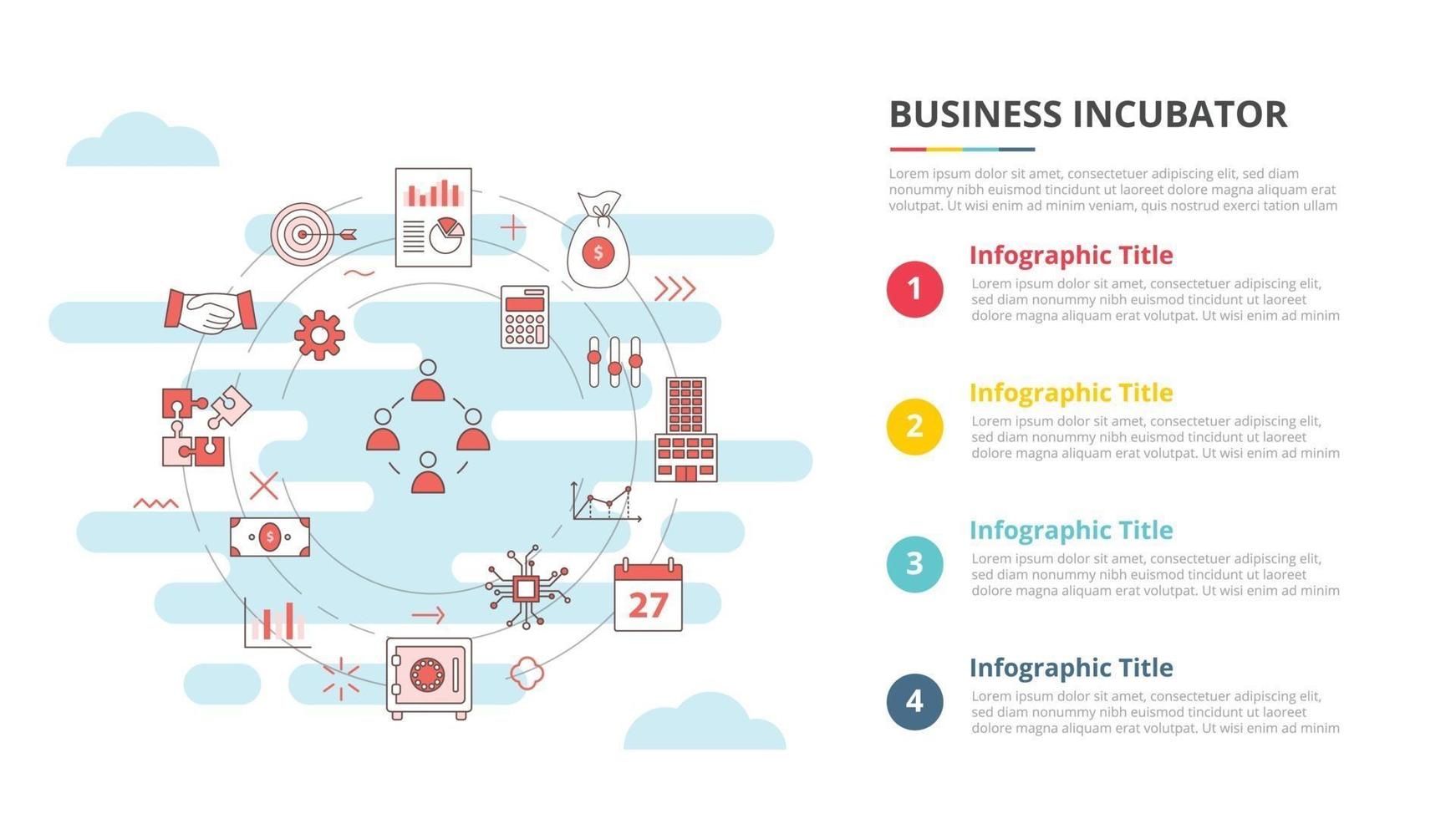 $ 
$ 
27

BUSINESS INCUBATOR

Lorem ipsum dolor sit amet, consectetuer adipiscing elit, sed diam nonummy nibh euismod tincidunt ut laoreet dolore magna aliquam erat volutpat. Ut wisi enim ad minim veniam, quis nostrud exerci tation ullam

1
Infographic Title
Lorem ipsum dolor sit amet, consectetuer adipiscing elit, sed diam nonummy nibh euismod tincidunt ut laoreet dolore magna aliquam erat volutpat. Ut wisi enim ad minim

2
Infographic Title
Lorem ipsum dolor sit amet, consectetuer adipiscing elit, sed diam nonummy nibh euismod tincidunt ut laoreet dolore magna aliquam erat volutpat. Ut wisi enim ad minim

3
Infographic Title
Lorem ipsum dolor sit amet, consectetuer adipiscing elit, sed diam nonummy nibh euismod tincidunt ut laoreet dolore magna aliquam erat volutpat. Ut wisi enim ad minim

4
Infographic Title
Lorem ipsum dolor sit amet, consectetuer adipiscing elit, sed diam nonummy nibh euismod tincidunt ut laoreet dolore magna aliquam erat volutpat. Ut wisi enim ad minim