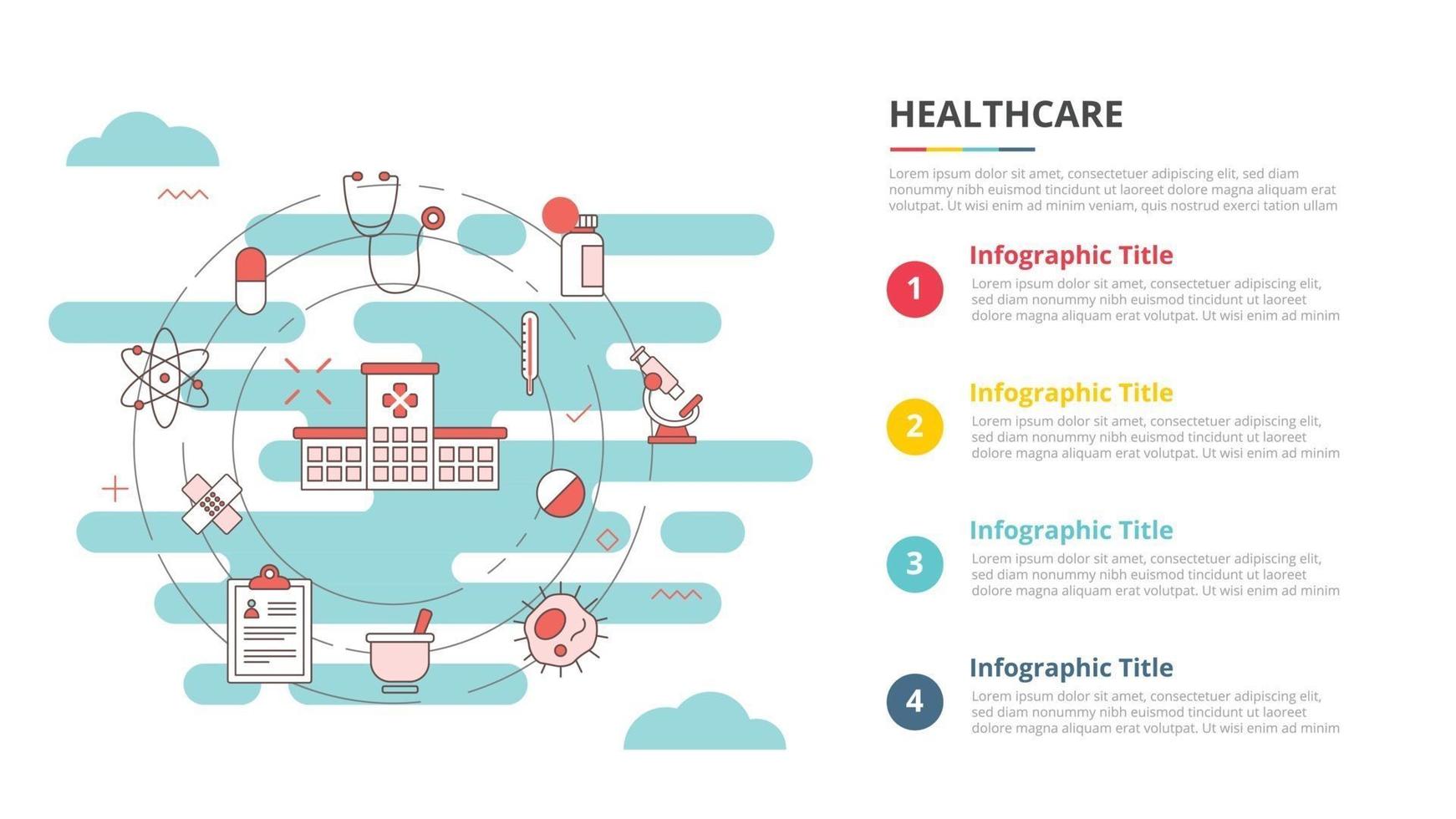 HEALTHCARE

Lorem ipsum dolor sit amet, consectetuer adipiscing elit, sed diam nonummy nibh euismod tincidunt ut laoreet dolore magna aliquam erat volutpat. Ut wisi enim ad minim veniam, quis nostrud exerci tation ullam

1

Infographic Title

Lorem ipsum dolor sit amet, consectetuer adipiscing elit, sed diam nonummy nibh euismod tincidunt ut laoreet dolore magna aliquam erat volutpat. Ut wisi enim ad minim

2

Infographic Title

Lorem ipsum dolor sit amet, consectetuer adipiscing elit, sed diam nonummy nibh euismod tincidunt ut laoreet dolore magna aliquam erat volutpat. Ut wisi enim ad minim

3

Infographic Title

Lorem ipsum dolor sit amet, consectetuer adipiscing elit, sed diam nonummy nibh euismod tincidunt ut laoreet dolore magna aliquam erat volutpat. Ut wisi enim ad minim

4

Infographic Title

Lorem ipsum dolor sit amet, consectetuer adipiscing elit, sed diam nonummy nibh euismod tincidunt ut laoreet dolore magna aliquam erat volutpat. Ut wisi enim ad minim