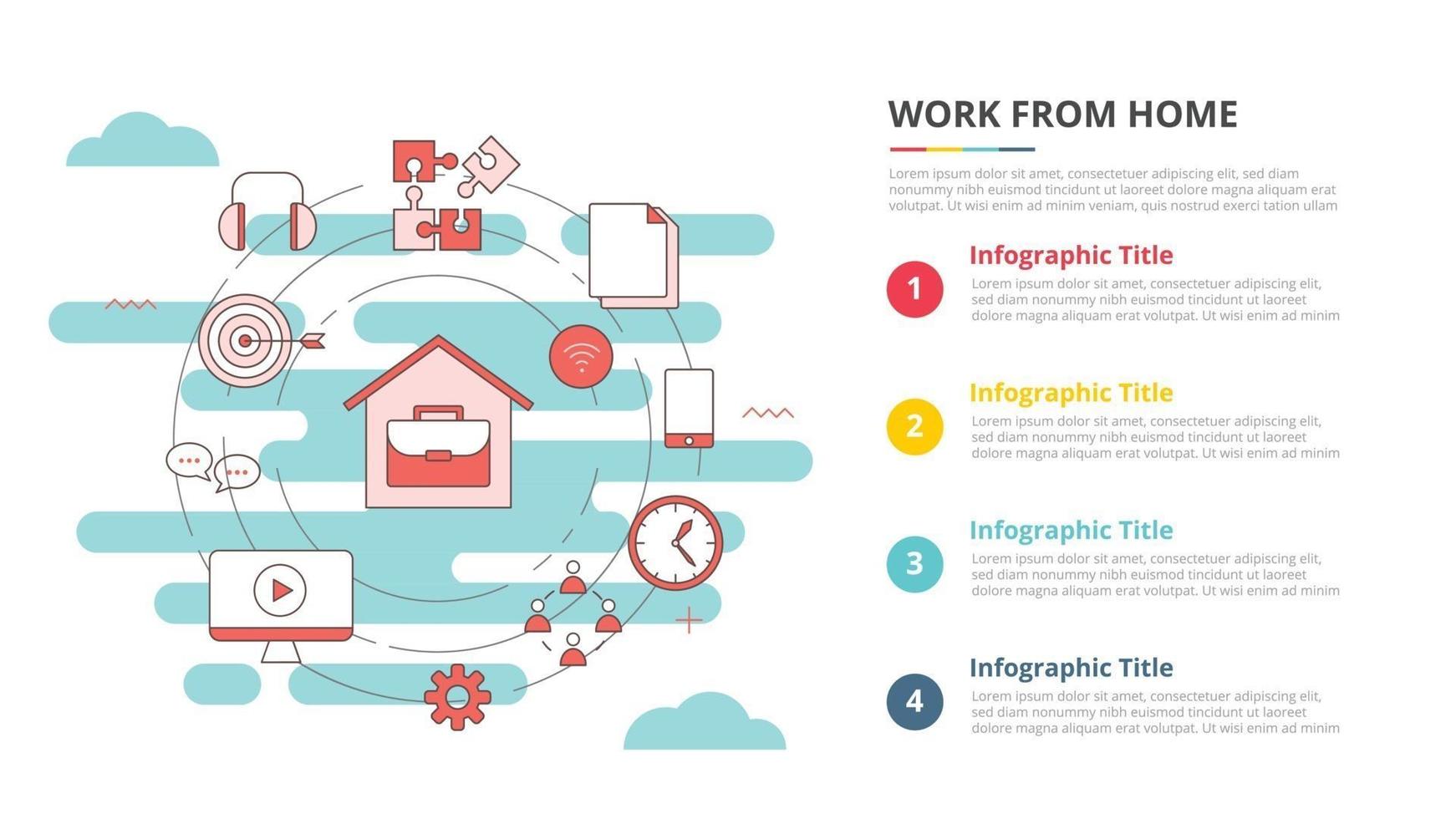 WORK FROM HOME

Lorem ipsum dolor sit amet, consectetuer adipiscing elit, sed diam nonummy nibh euismod tincidunt ut laoreet dolore magna aliquam erat volutpat. Ut wisi enim ad minim veniam, quis nostrud exerci tation ullam

1
Infographic Title
Lorem ipsum dolor sit amet, consectetuer adipiscing elit, sed diam nonummy nibh euismod tincidunt ut laoreet dolore magna aliquam erat volutpat. Ut wisi enim ad minim

2
Infographic Title
Lorem ipsum dolor sit amet, consectetuer adipiscing elit, sed diam nonummy nibh euismod tincidunt ut laoreet dolore magna aliquam erat volutpat. Ut wisi enim ad minim

3
Infographic Title
Lorem ipsum dolor sit amet, consectetuer adipiscing elit, sed diam nonummy nibh euismod tincidunt ut laoreet dolore magna aliquam erat volutpat. Ut wisi enim ad minim

4
Infographic Title
Lorem ipsum dolor sit amet, consectetuer adipiscing elit, sed diam nonummy nibh euismod tincidunt ut laoreet dolore magna aliquam erat volutpat. Ut wisi enim ad minim