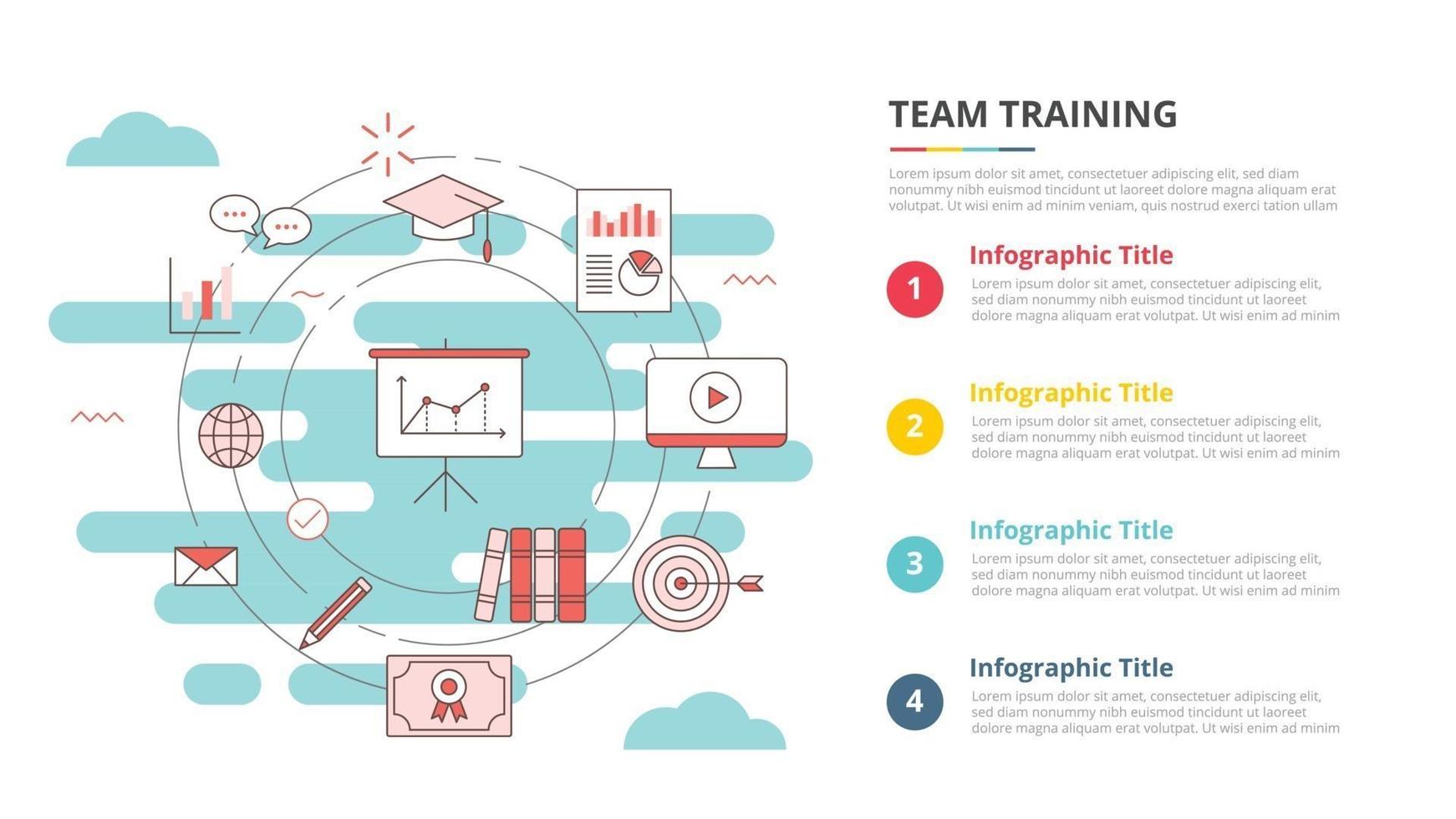 TEAM TRAINING

Lorem ipsum dolor sit amet, consectetuer adipiscing elit, sed diam nonummy nibh euismod tincidunt ut laoreet dolore magna aliquam erat volutpat. Ut wisi enim ad minim veniam, quis nostrud exerci tation ullam

1
Infographic Title
Lorem ipsum dolor sit amet, consectetuer adipiscing elit, sed diam nonummy nibh euismod tincidunt ut laoreet dolore magna aliquam erat volutpat. Ut wisi enim ad minim

2
Infographic Title
Lorem ipsum dolor sit amet, consectetuer adipiscing elit, sed diam nonummy nibh euismod tincidunt ut laoreet dolore magna aliquam erat volutpat. Ut wisi enim ad minim

3
Infographic Title
Lorem ipsum dolor sit amet, consectetuer adipiscing elit, sed diam nonummy nibh euismod tincidunt ut laoreet dolore magna aliquam erat volutpat. Ut wisi enim ad minim

4
Infographic Title
Lorem ipsum dolor sit amet, consectetuer adipiscing elit, sed diam nonummy nibh euismod tincidunt ut laoreet dolore magna aliquam erat volutpat. Ut wisi enim ad minim