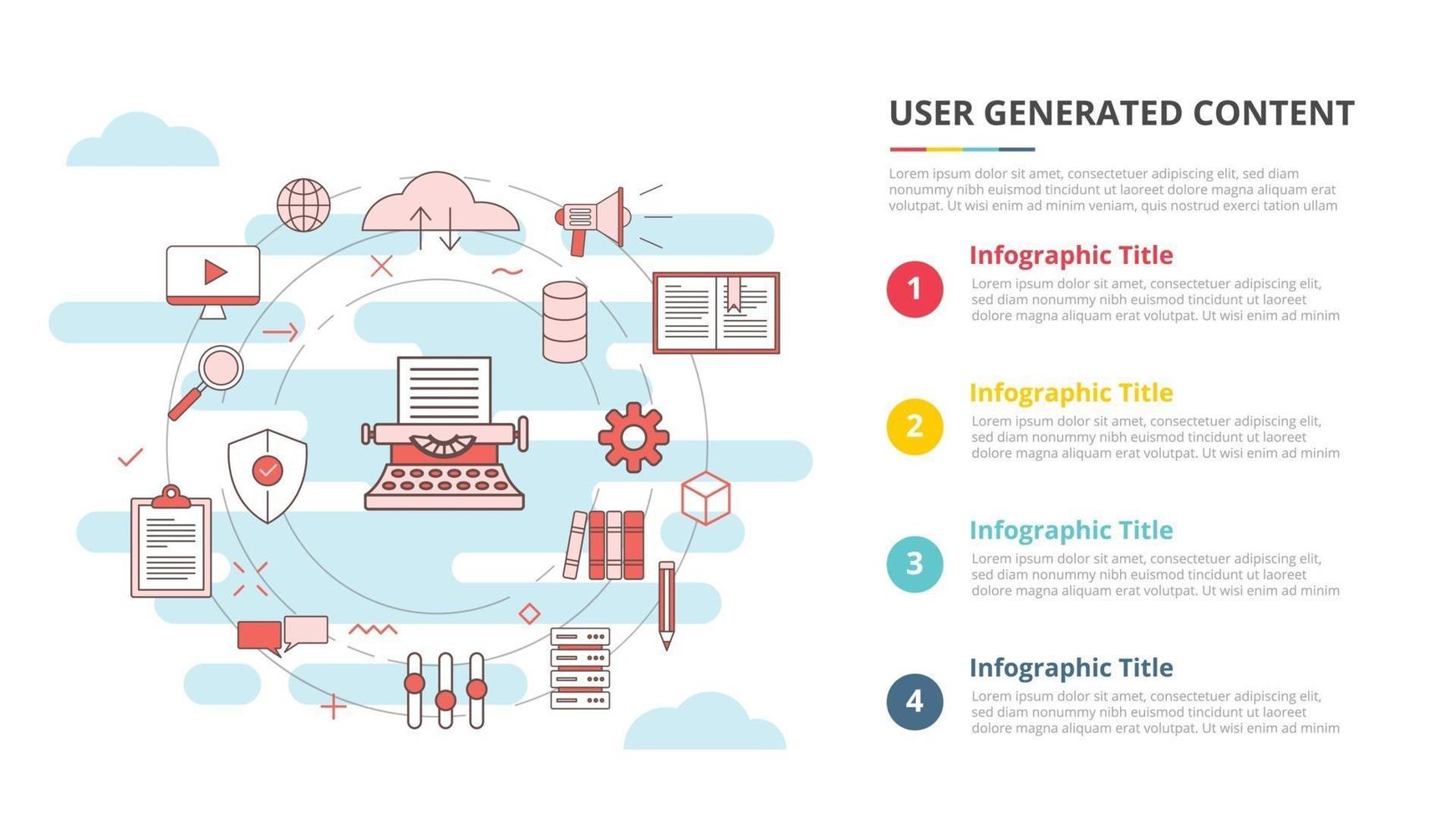 USER GENERATED CONTENT

Lorem ipsum dolor sit amet, consectetuer adipiscing elit, sed diam nonummy nibh euismod tincidunt ut laoreet dolore magna aliquam erat volutpat. Ut wisi enim ad minim veniam, quis nostrud exerci tation ullam

1
Infographic Title
Lorem ipsum dolor sit amet, consectetuer adipiscing elit, sed diam nonummy nibh euismod tincidunt ut laoreet dolore magna aliquam erat volutpat. Ut wisi enim ad minim

2
Infographic Title
Lorem ipsum dolor sit amet, consectetuer adipiscing elit, sed diam nonummy nibh euismod tincidunt ut laoreet dolore magna aliquam erat volutpat. Ut wisi enim ad minim

3
Infographic Title
Lorem ipsum dolor sit amet, consectetuer adipiscing elit, sed diam nonummy nibh euismod tincidunt ut laoreet dolore magna aliquam erat volutpat. Ut wisi enim ad minim

4
Infographic Title
Lorem ipsum dolor sit amet, consectetuer adipiscing elit, sed diam nonummy nibh euismod tincidunt ut laoreet dolore magna aliquam erat volutpat. Ut wisi enim ad minim