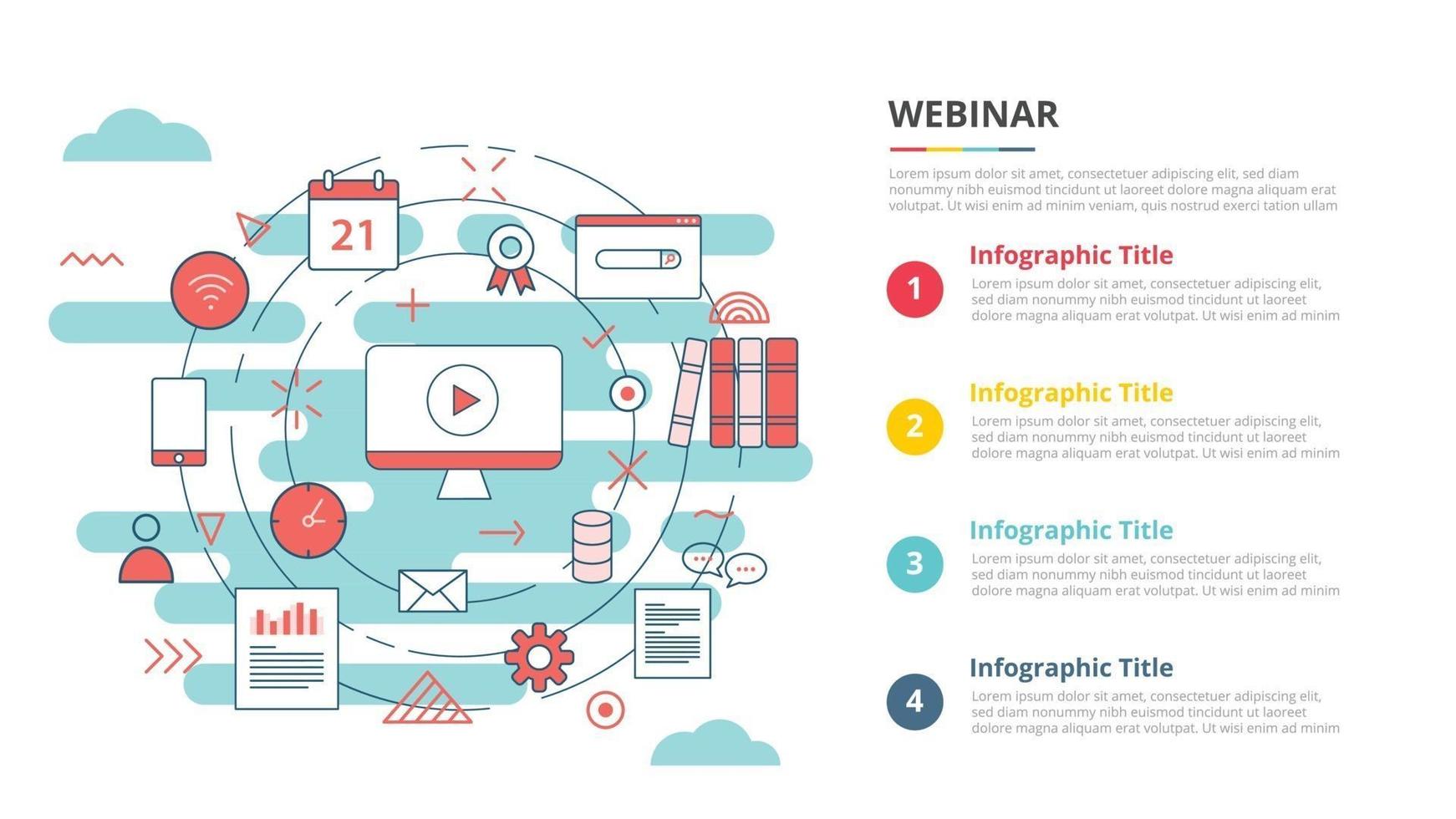 21

WEBINAR

Lorem ipsum dolor sit amet, consectetuer adipiscing elit, sed diam nonummy nibh euismod tincidunt ut laoreet dolore magna aliquam erat volutpat. Ut wisi enim ad minim veniam, quis nostrud exerci tation ullam

1
Infographic Title
Lorem ipsum dolor sit amet, consectetuer adipiscing elit, sed diam nonummy nibh euismod tincidunt ut laoreet dolore magna aliquam erat volutpat. Ut wisi enim ad minim

2
Infographic Title
Lorem ipsum dolor sit amet, consectetuer adipiscing elit, sed diam nonummy nibh euismod tincidunt ut laoreet dolore magna aliquam erat volutpat. Ut wisi enim ad minim

3
Infographic Title
Lorem ipsum dolor sit amet, consectetuer adipiscing elit, sed diam nonummy nibh euismod tincidunt ut laoreet dolore magna aliquam erat volutpat. Ut wisi enim ad minim

4
Infographic Title
Lorem ipsum dolor sit amet, consectetuer adipiscing elit, sed diam nonummy nibh euismod tincidunt ut laoreet dolore magna aliquam erat volutpat. Ut wisi enim ad minim