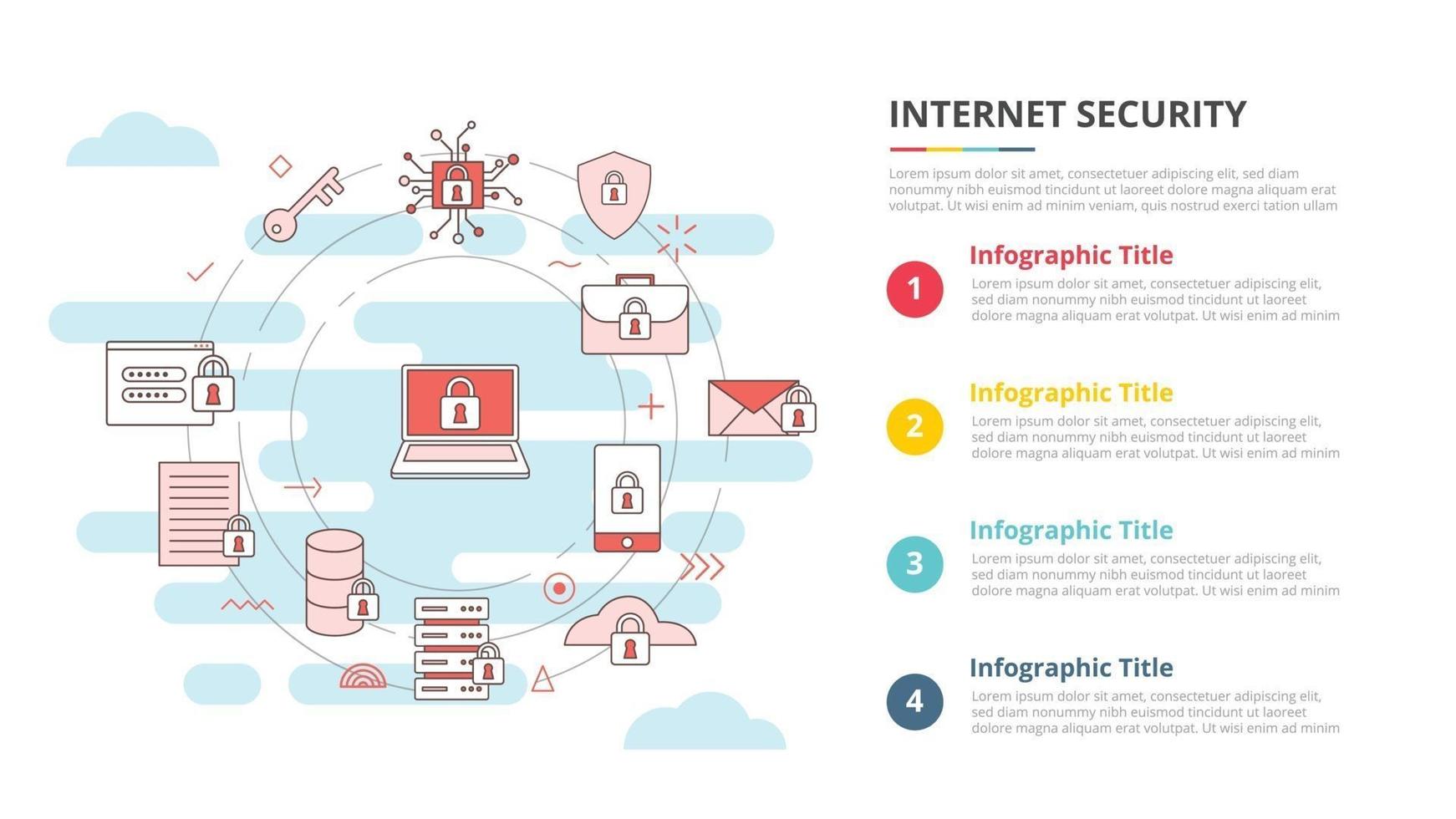 INTERNET SECURITY

Lorem ipsum dolor sit amet, consectetuer adipiscing elit, sed diam nonummy nibh euismod tincidunt ut laoreet dolore magna aliquam erat volutpat. Ut wisi enim ad minim veniam, quis nostrud exerci tation ullam

1
Infographic Title
Lorem ipsum dolor sit amet, consectetuer adipiscing elit, sed diam nonummy nibh euismod tincidunt ut laoreet dolore magna aliquam erat volutpat. Ut wisi enim ad minim

2
Infographic Title
Lorem ipsum dolor sit amet, consectetuer adipiscing elit, sed diam nonummy nibh euismod tincidunt ut laoreet dolore magna aliquam erat volutpat. Ut wisi enim ad minim

3
Infographic Title
Lorem ipsum dolor sit amet, consectetuer adipiscing elit, sed diam nonummy nibh euismod tincidunt ut laoreet dolore magna aliquam erat volutpat. Ut wisi enim ad minim

4
Infographic Title
Lorem ipsum dolor sit amet, consectetuer adipiscing elit, sed diam nonummy nibh euismod tincidunt ut laoreet dolore magna aliquam erat volutpat. Ut wisi enim ad minim