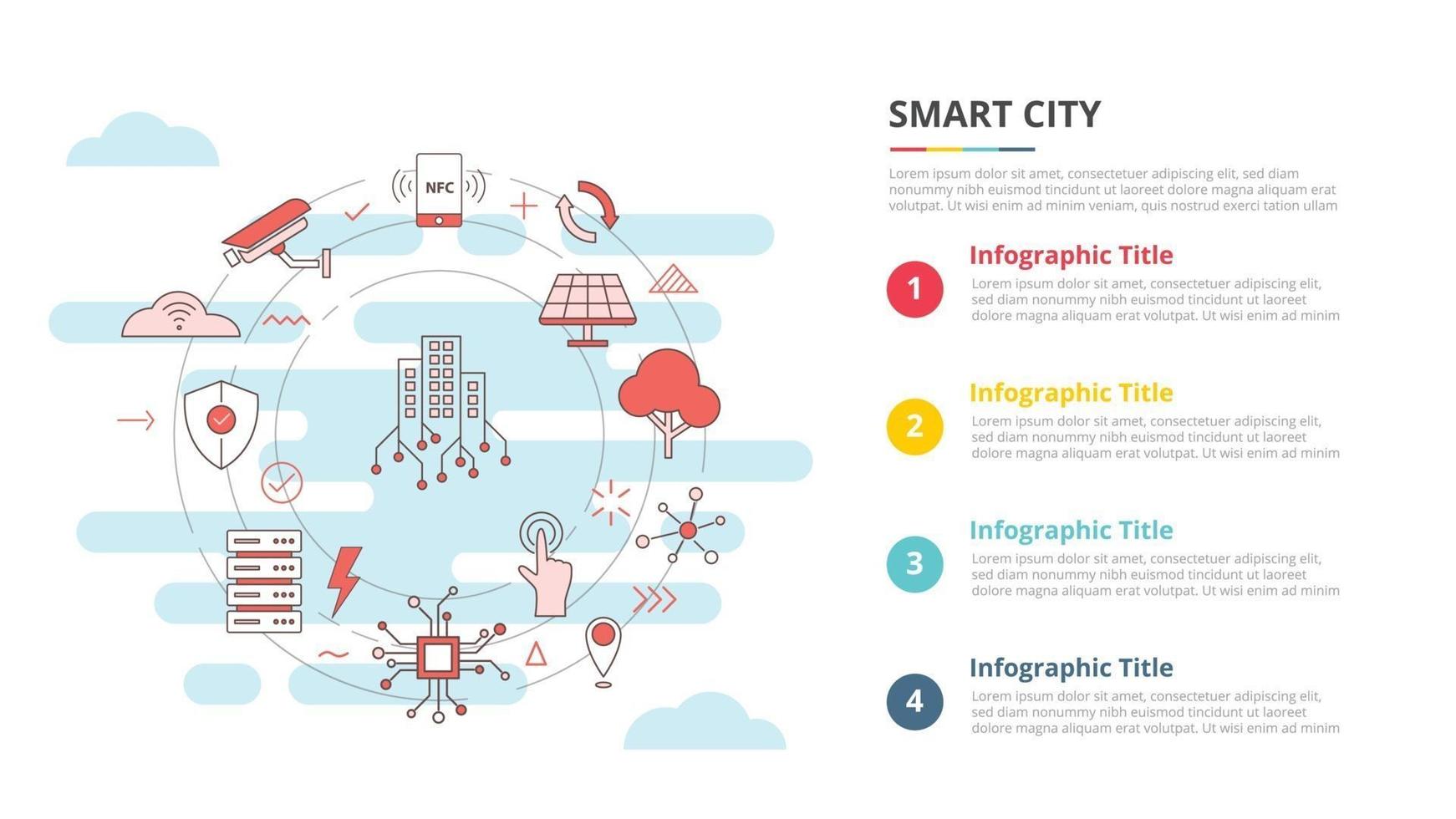 NFC

SMART CITY

Lorem ipsum dolor sit amet, consectetuer adipiscing elit, sed diam nonummy nibh euismod tincidunt ut laoreet dolore magna aliquam erat volutpat. Ut wisi enim ad minim veniam, quis nostrud exerci tation ullam

1
Infographic Title
Lorem ipsum dolor sit amet, consectetuer adipiscing elit, sed diam nonummy nibh euismod tincidunt ut laoreet dolore magna aliquam erat volutpat. Ut wisi enim ad minim

2
Infographic Title
Lorem ipsum dolor sit amet, consectetuer adipiscing elit, sed diam nonummy nibh euismod tincidunt ut laoreet dolore magna aliquam erat volutpat. Ut wisi enim ad minim

3
Infographic Title
Lorem ipsum dolor sit amet, consectetuer adipiscing elit, sed diam nonummy nibh euismod tincidunt ut laoreet dolore magna aliquam erat volutpat. Ut wisi enim ad minim

4
Infographic Title
Lorem ipsum dolor sit amet, consectetuer adipiscing elit, sed diam nonummy nibh euismod tincidunt ut laoreet dolore magna aliquam erat volutpat. Ut wisi enim ad minim