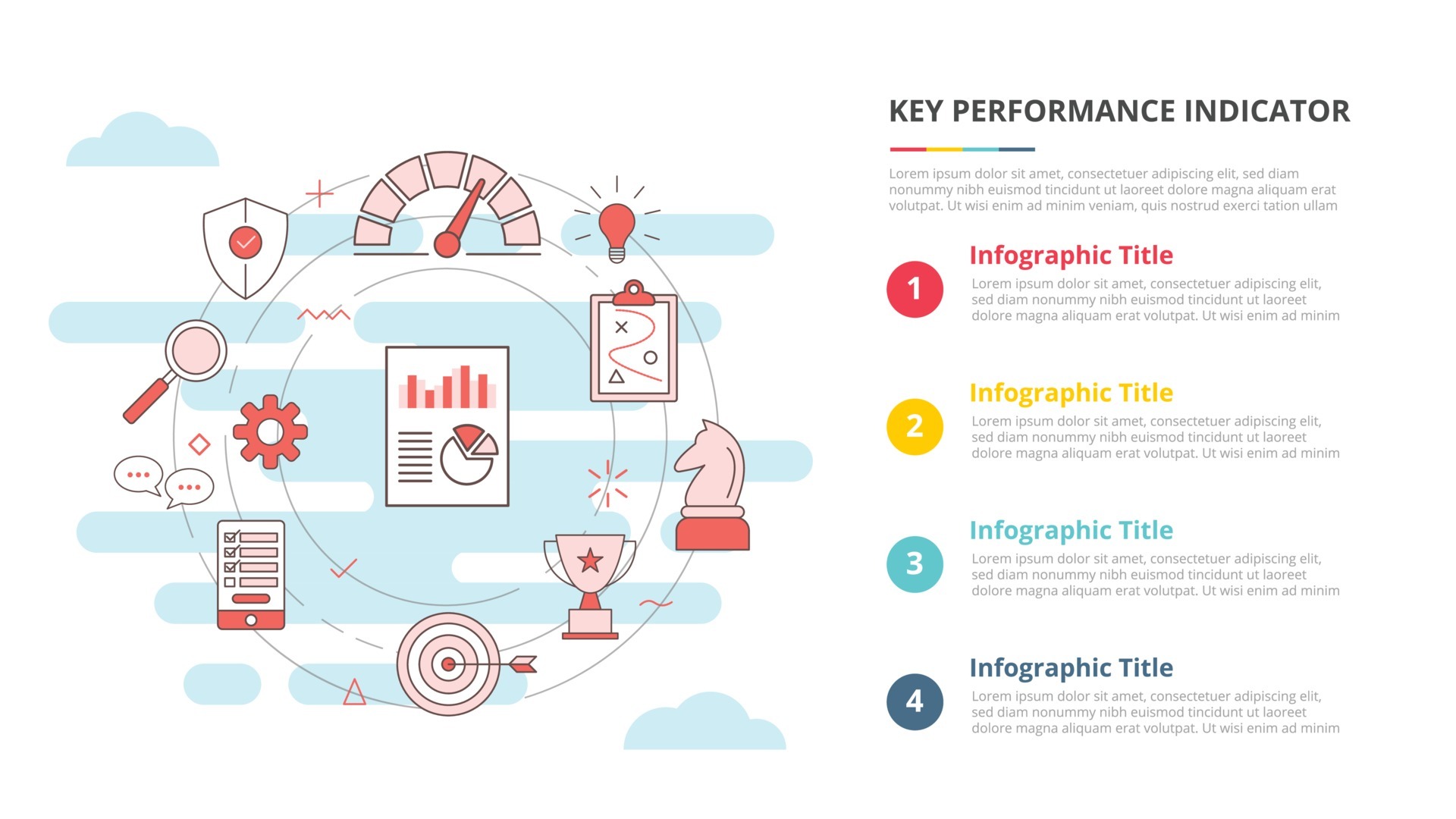 KEY PERFORMANCE INDICATOR

Lorem ipsum dolor sit amet, consectetuer adipiscing elit, sed diam nonummy nibh euismod tincidunt ut laoreet dolore magna aliquam erat volutpat. Ut wisi enim ad minim veniam, quis nostrud exerci tation ullam

1
Infographic Title
Lorem ipsum dolor sit amet, consectetuer adipiscing elit, sed diam nonummy nibh euismod tincidunt ut laoreet dolore magna aliquam erat volutpat. Ut wisi enim ad minim

2
Infographic Title
Lorem ipsum dolor sit amet, consectetuer adipiscing elit, sed diam nonummy nibh euismod tincidunt ut laoreet dolore magna aliquam erat volutpat. Ut wisi enim ad minim

3
Infographic Title
Lorem ipsum dolor sit amet, consectetuer adipiscing elit, sed diam nonummy nibh euismod tincidunt ut laoreet dolore magna aliquam erat volutpat. Ut wisi enim ad minim

4
Infographic Title
Lorem ipsum dolor sit amet, consectetuer adipiscing elit, sed diam nonummy nibh euismod tincidunt ut laoreet dolore magna aliquam erat volutpat. Ut wisi enim ad minim