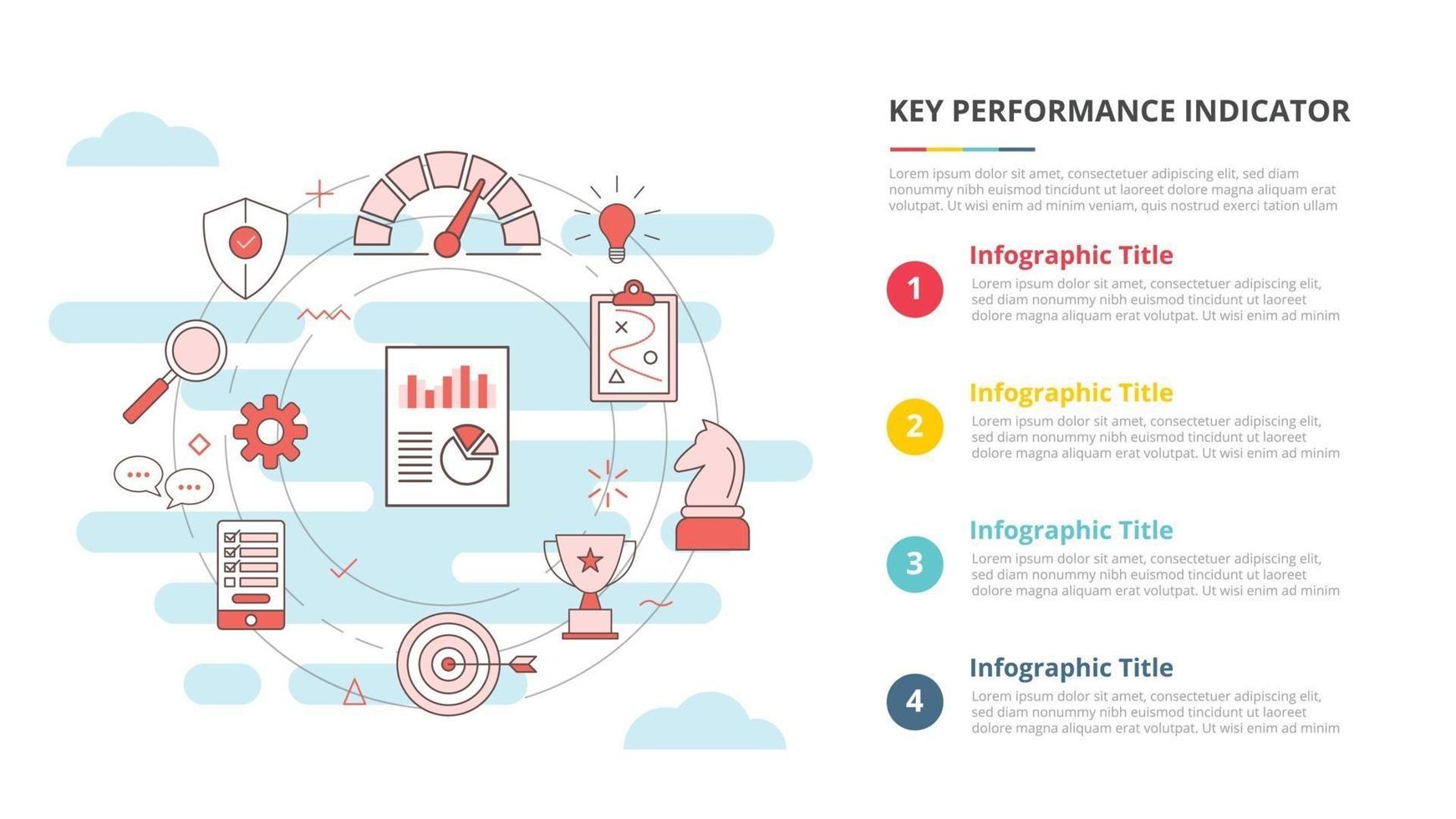 KEY PERFORMANCE INDICATOR

Lorem ipsum dolor sit amet, consectetuer adipiscing elit, sed diam nonummy nibh euismod tincidunt ut laoreet dolore magna aliquam erat volutpat. Ut wisi enim ad minim veniam, quis nostrud exerci tation ullam

1
Infographic Title
Lorem ipsum dolor sit amet, consectetuer adipiscing elit, sed diam nonummy nibh euismod tincidunt ut laoreet dolore magna aliquam erat volutpat. Ut wisi enim ad minim

2
Infographic Title
Lorem ipsum dolor sit amet, consectetuer adipiscing elit, sed diam nonummy nibh euismod tincidunt ut laoreet dolore magna aliquam erat volutpat. Ut wisi enim ad minim

3
Infographic Title
Lorem ipsum dolor sit amet, consectetuer adipiscing elit, sed diam nonummy nibh euismod tincidunt ut laoreet dolore magna aliquam erat volutpat. Ut wisi enim ad minim

4
Infographic Title
Lorem ipsum dolor sit amet, consectetuer adipiscing elit, sed diam nonummy nibh euismod tincidunt ut laoreet dolore magna aliquam erat volutpat. Ut wisi enim ad minim