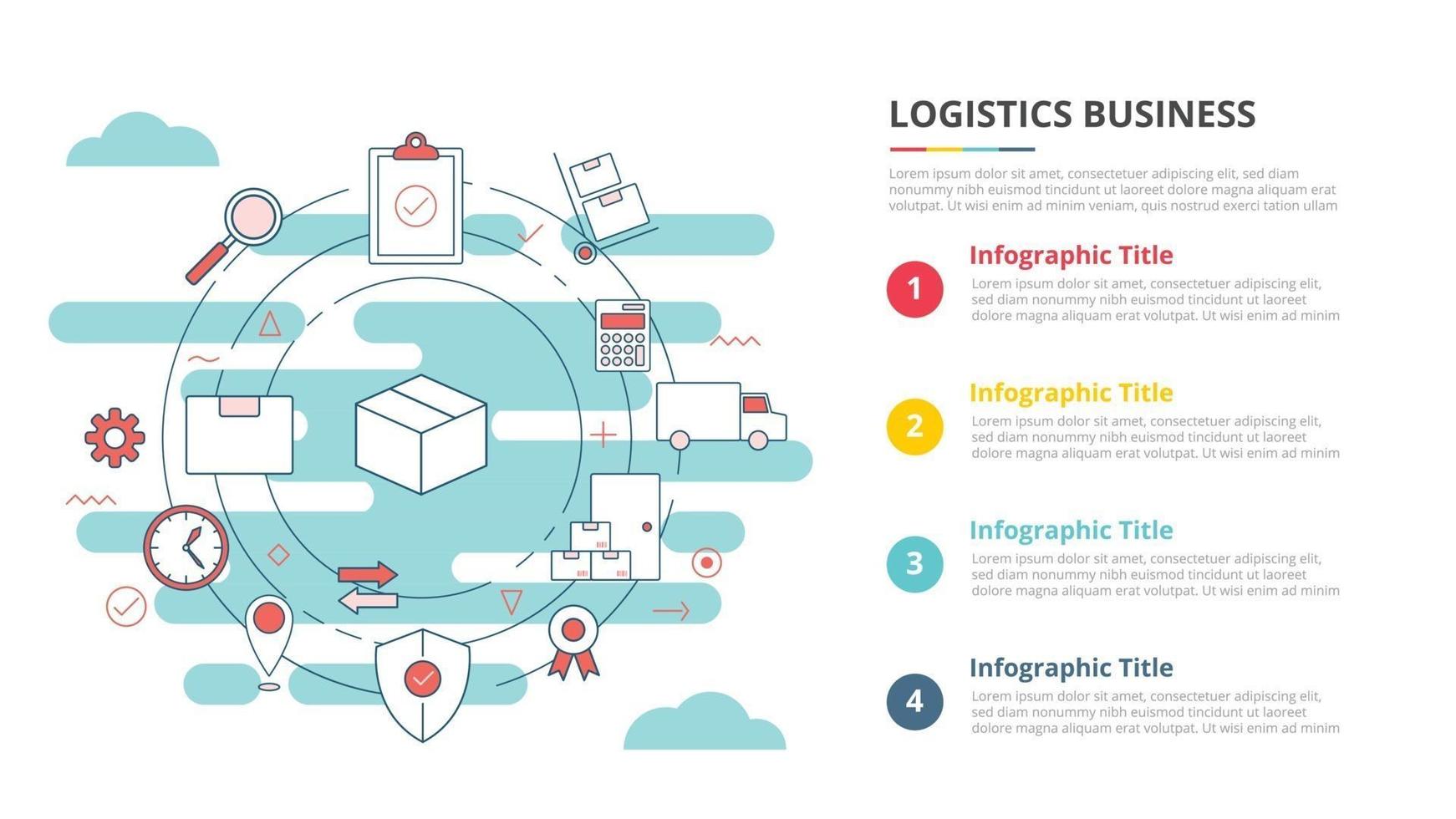 LOGISTICS BUSINESS

Lorem ipsum dolor sit amet, consectetuer adipiscing elit, sed diam nonummy nibh euismod tincidunt ut laoreet dolore magna aliquam erat volutpat. Ut wisi enim ad minim veniam, quis nostrud exerci tation ullam

1
Infographic Title
Lorem ipsum dolor sit amet, consectetuer adipiscing elit, sed diam nonummy nibh euismod tincidunt ut laoreet dolore magna aliquam erat volutpat. Ut wisi enim ad minim

2
Infographic Title
Lorem ipsum dolor sit amet, consectetuer adipiscing elit, sed diam nonummy nibh euismod tincidunt ut laoreet dolore magna aliquam erat volutpat. Ut wisi enim ad minim

3
Infographic Title
Lorem ipsum dolor sit amet, consectetuer adipiscing elit, sed diam nonummy nibh euismod tincidunt ut laoreet dolore magna aliquam erat volutpat. Ut wisi enim ad minim

4
Infographic Title
Lorem ipsum dolor sit amet, consectetuer adipiscing elit, sed diam nonummy nibh euismod tincidunt ut laoreet dolore magna aliquam erat volutpat. Ut wisi enim ad minim