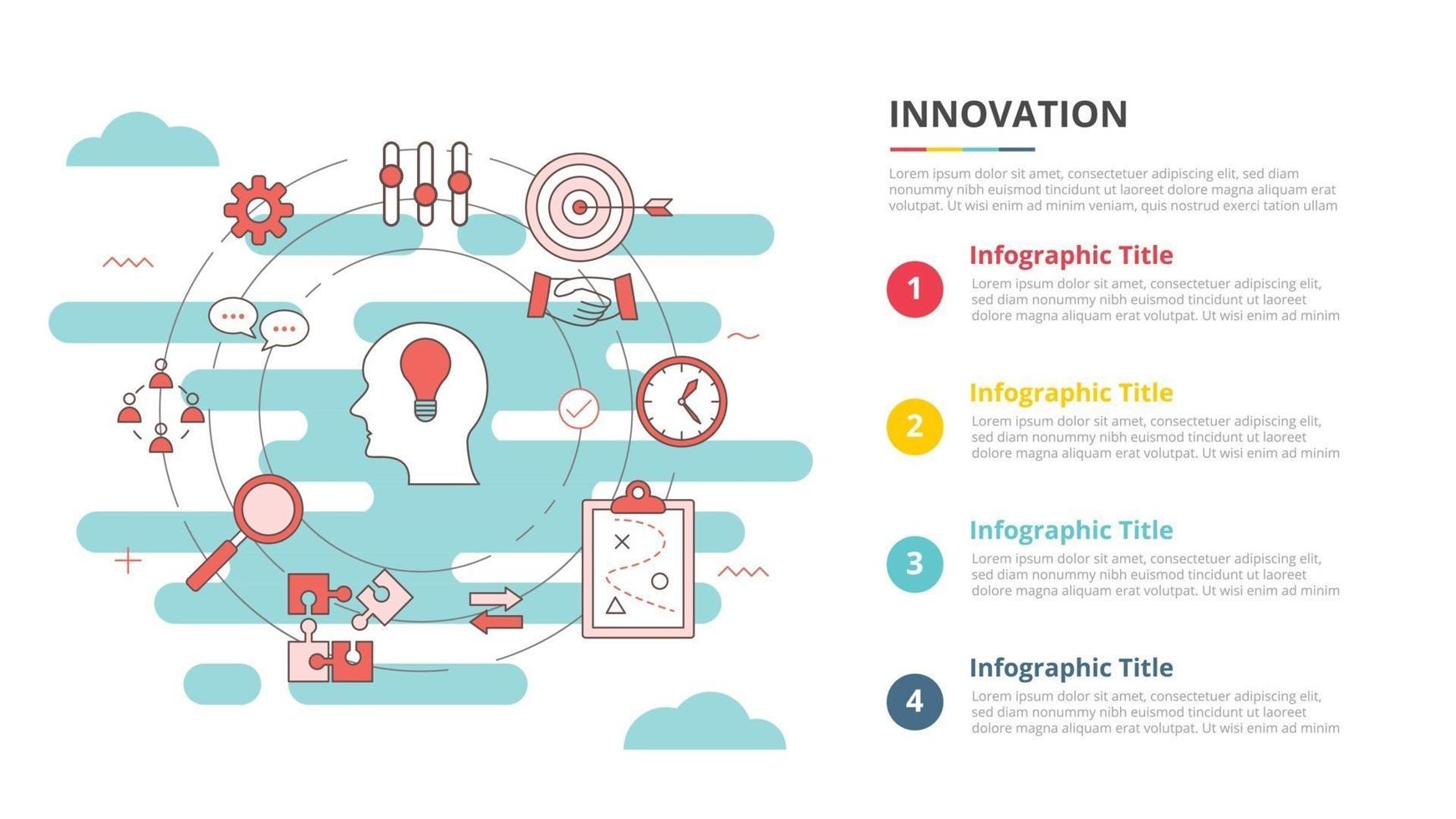 INNOVATION

Lorem ipsum dolor sit amet, consectetuer adipiscing elit, sed diam nonummy nibh euismod tincidunt ut laoreet dolore magna aliquam erat volutpat. Ut wisi enim ad minim veniam, quis nostrud exerci tation ullam

1

Infographic Title

Lorem ipsum dolor sit amet, consectetuer adipiscing elit, sed diam nonummy nibh euismod tincidunt ut laoreet dolore magna aliquam erat volutpat. Ut wisi enim ad minim

2

Infographic Title

Lorem ipsum dolor sit amet, consectetuer adipiscing elit, sed diam nonummy nibh euismod tincidunt ut laoreet dolore magna aliquam erat volutpat. Ut wisi enim ad minim

3

Infographic Title

Lorem ipsum dolor sit amet, consectetuer adipiscing elit, sed diam nonummy nibh euismod tincidunt ut laoreet dolore magna aliquam erat volutpat. Ut wisi enim ad minim

4

Infographic Title

Lorem ipsum dolor sit amet, consectetuer adipiscing elit, sed diam nonummy nibh euismod tincidunt ut laoreet dolore magna aliquam erat volutpat. Ut wisi enim ad minim