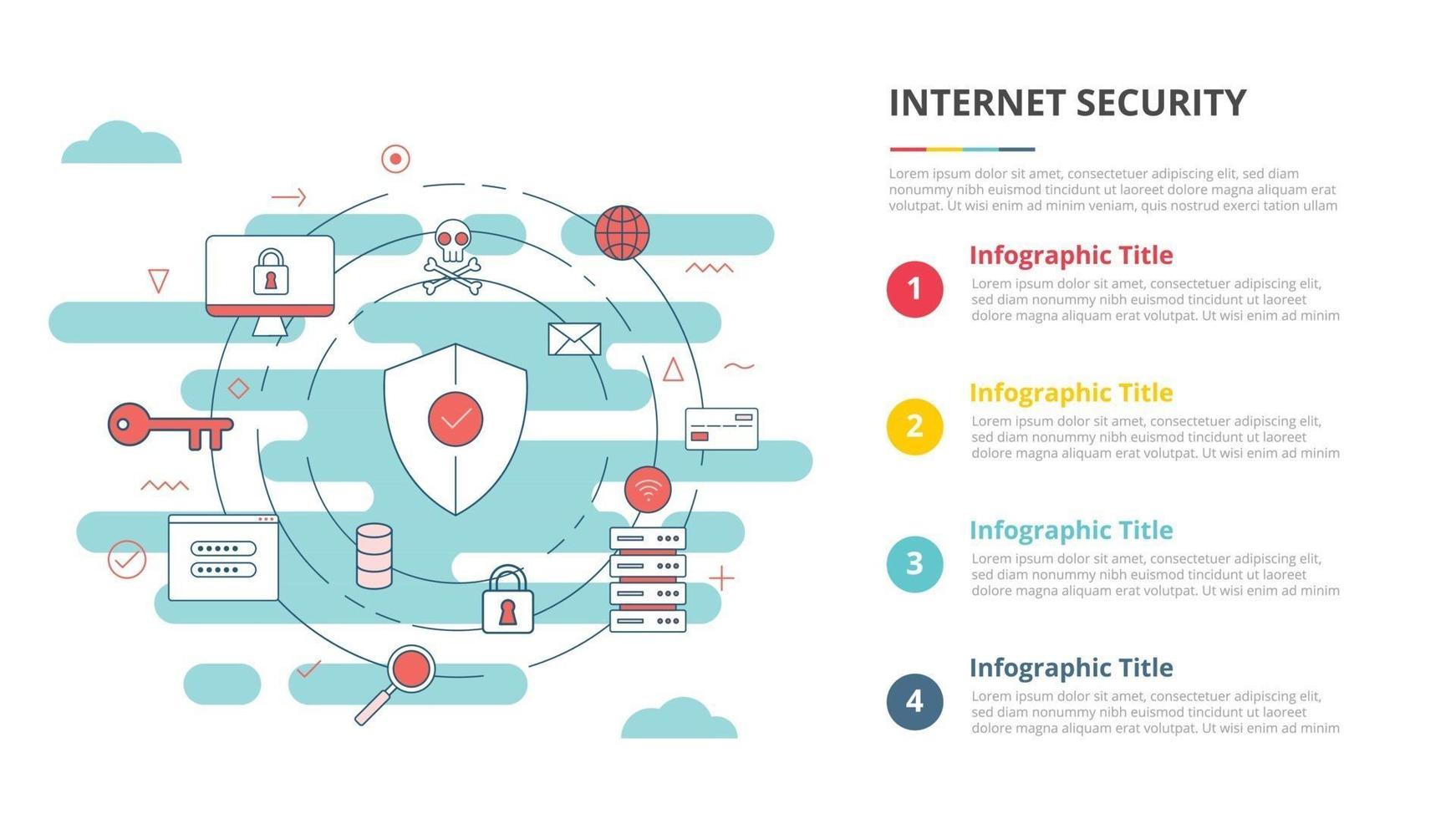 INTERNET SECURITY

Lorem ipsum dolor sit amet, consectetuer adipiscing elit, sed diam nonummy nibh euismod tincidunt ut laoreet dolore magna aliquam erat volutpat. Ut wisi enim ad minim veniam, quis nostrud exerci tation ullam

1
Infographic Title
Lorem ipsum dolor sit amet, consectetuer adipiscing elit, sed diam nonummy nibh euismod tincidunt ut laoreet dolore magna aliquam erat volutpat. Ut wisi enim ad minim

2
Infographic Title
Lorem ipsum dolor sit amet, consectetuer adipiscing elit, sed diam nonummy nibh euismod tincidunt ut laoreet dolore magna aliquam erat volutpat. Ut wisi enim ad minim

3
Infographic Title
Lorem ipsum dolor sit amet, consectetuer adipiscing elit, sed diam nonummy nibh euismod tincidunt ut laoreet dolore magna aliquam erat volutpat. Ut wisi enim ad minim

4
Infographic Title
Lorem ipsum dolor sit amet, consectetuer adipiscing elit, sed diam nonummy nibh euismod tincidunt ut laoreet dolore magna aliquam erat volutpat. Ut wisi enim ad minim