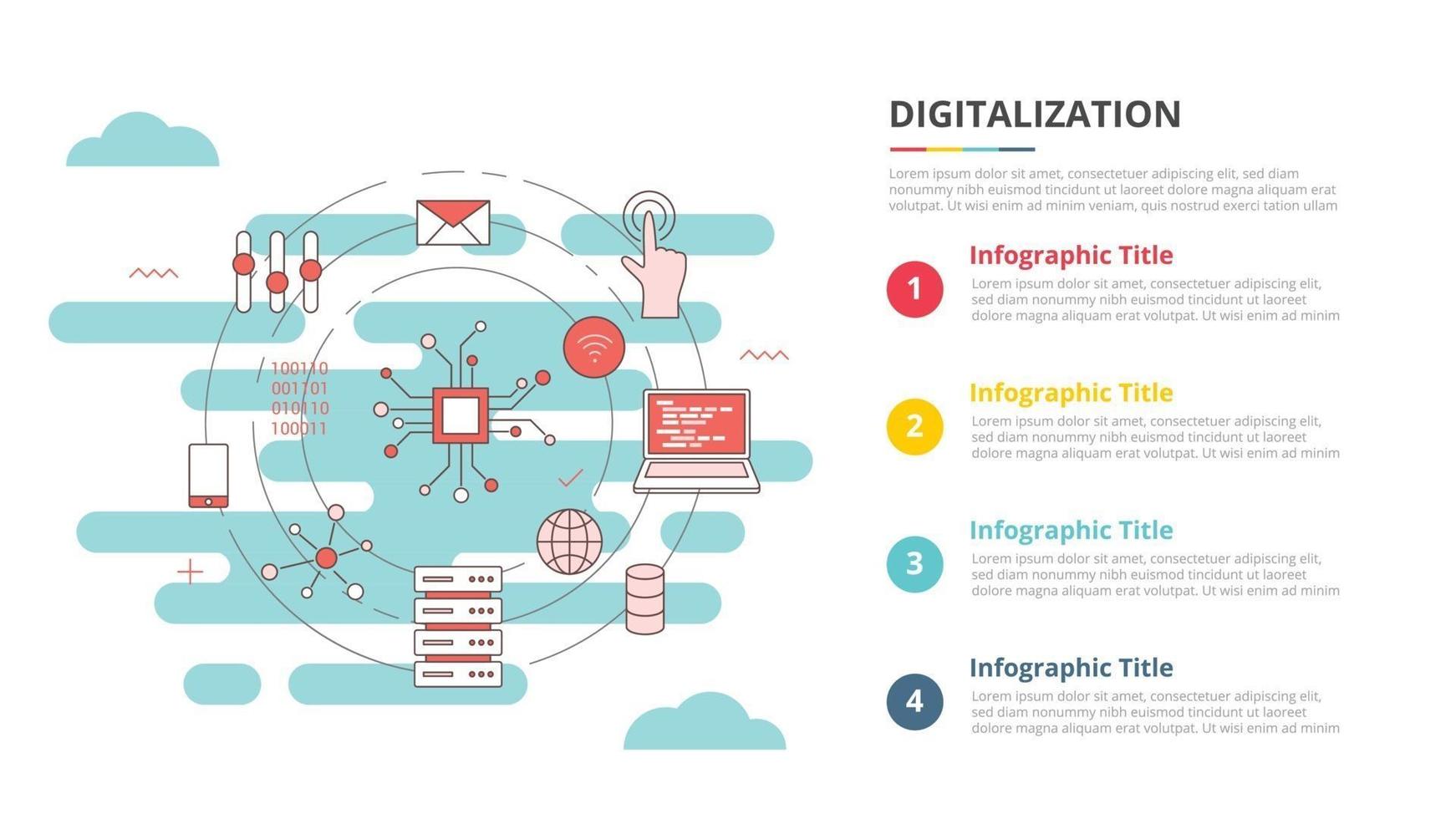 100110
001101
010110
100011

DIGITALIZATION

Lorem ipsum dolor sit amet, consectetuer adipiscing elit, sed diam nonummy nibh euismod tincidunt ut laoreet dolore magna aliquam erat volutpat. Ut wisi enim ad minim veniam, quis nostrud exerci tation ullam

1
Infographic Title
Lorem ipsum dolor sit amet, consectetuer adipiscing elit, sed diam nonummy nibh euismod tincidunt ut laoreet dolore magna aliquam erat volutpat. Ut wisi enim ad minim

2
Infographic Title
Lorem ipsum dolor sit amet, consectetuer adipiscing elit, sed diam nonummy nibh euismod tincidunt ut laoreet dolore magna aliquam erat volutpat. Ut wisi enim ad minim

3
Infographic Title
Lorem ipsum dolor sit amet, consectetuer adipiscing elit, sed diam nonummy nibh euismod tincidunt ut laoreet dolore magna aliquam erat volutpat. Ut wisi enim ad minim

4
Infographic Title
Lorem ipsum dolor sit amet, consectetuer adipiscing elit, sed diam nonummy nibh euismod tincidunt ut laoreet dolore magna aliquam erat volutpat. Ut wisi enim ad minim