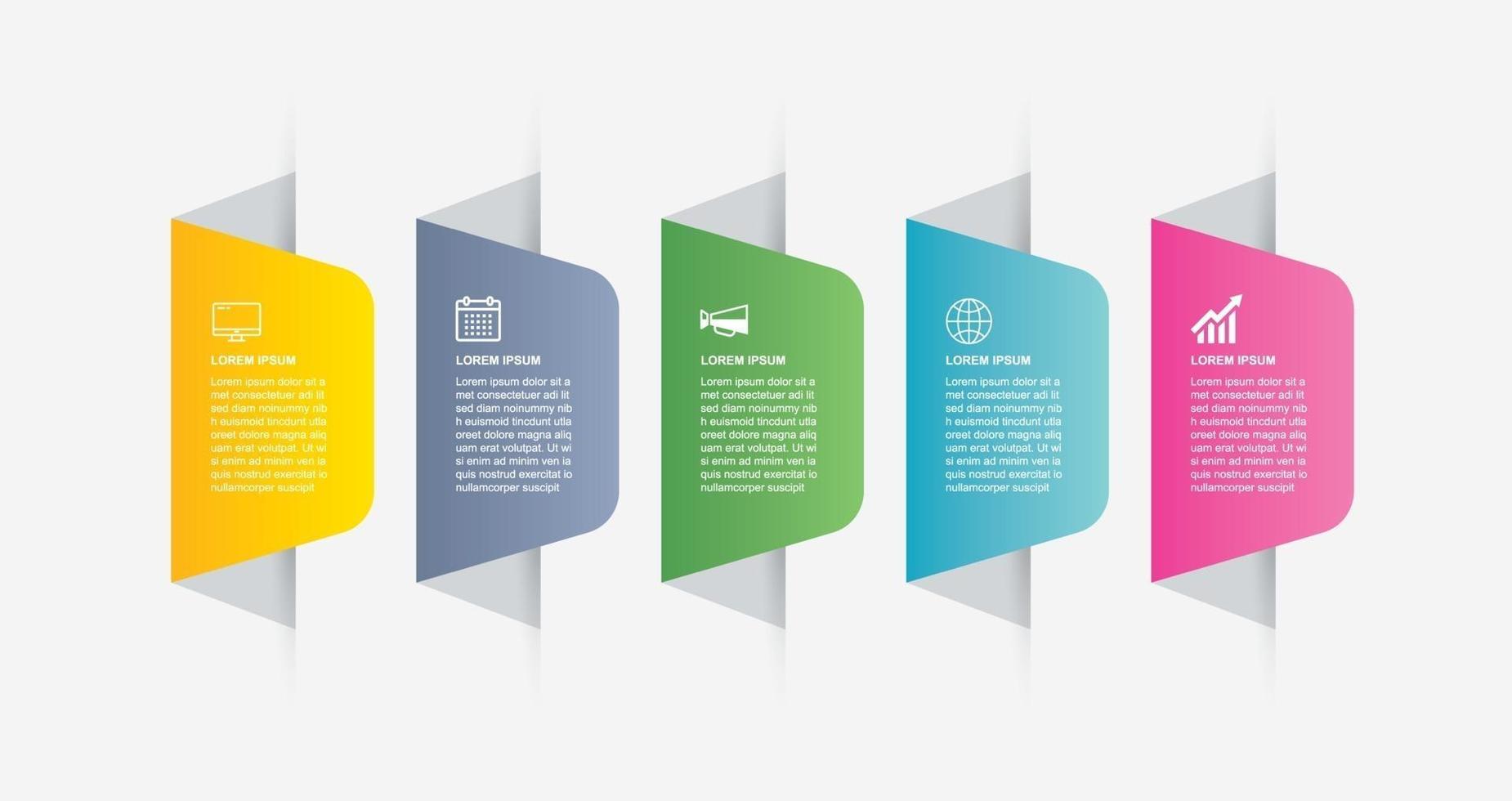 LOREM IPSUM

Lorem ipsum dolor sit a met consectetuer adi lit sed diam noinummy nib h euismoid tincdunt utla oreet dolore magna aliq uam erat volutpat. Ut wi si enim ad minim ven ia quis nostrud exercitat io nullamcorper suscipit

LOREM IPSUM

Lorem ipsum dolor sit a met consectetuer adi lit sed diam noinummy nib h euismoid tincdunt utla oreet dolore magna aliq uam erat volutpat. Ut wi si enim ad minim ven ia quis nostrud exercitat io nullamcorper suscipit

LOREM IPSUM

Lorem ipsum dolor sit a met consectetuer adi lit sed diam noinummy nib h euismoid tincdunt utla oreet dolore magna aliq uam erat volutpat. Ut wi si enim ad minim ven ia quis nostrud exercitat io nullamcorper suscipit

LOREM IPSUM

Lorem ipsum dolor sit a met consectetuer adi lit sed diam noinummy nib h euismoid tincdunt utla oreet dolore magna aliq uam erat volutpat. Ut wi si enim ad minim ven ia quis nostrud exercitat io nullamcorper suscipit

LOREM IPSUM

Lorem ipsum dolor sit a met consectetuer adi lit sed diam noinummy nib h euismoid tincdunt utla oreet dolore magna aliq uam erat volutpat. Ut wi si enim ad minim ven ia quis nostrud exercitat io nullamcorper suscipit