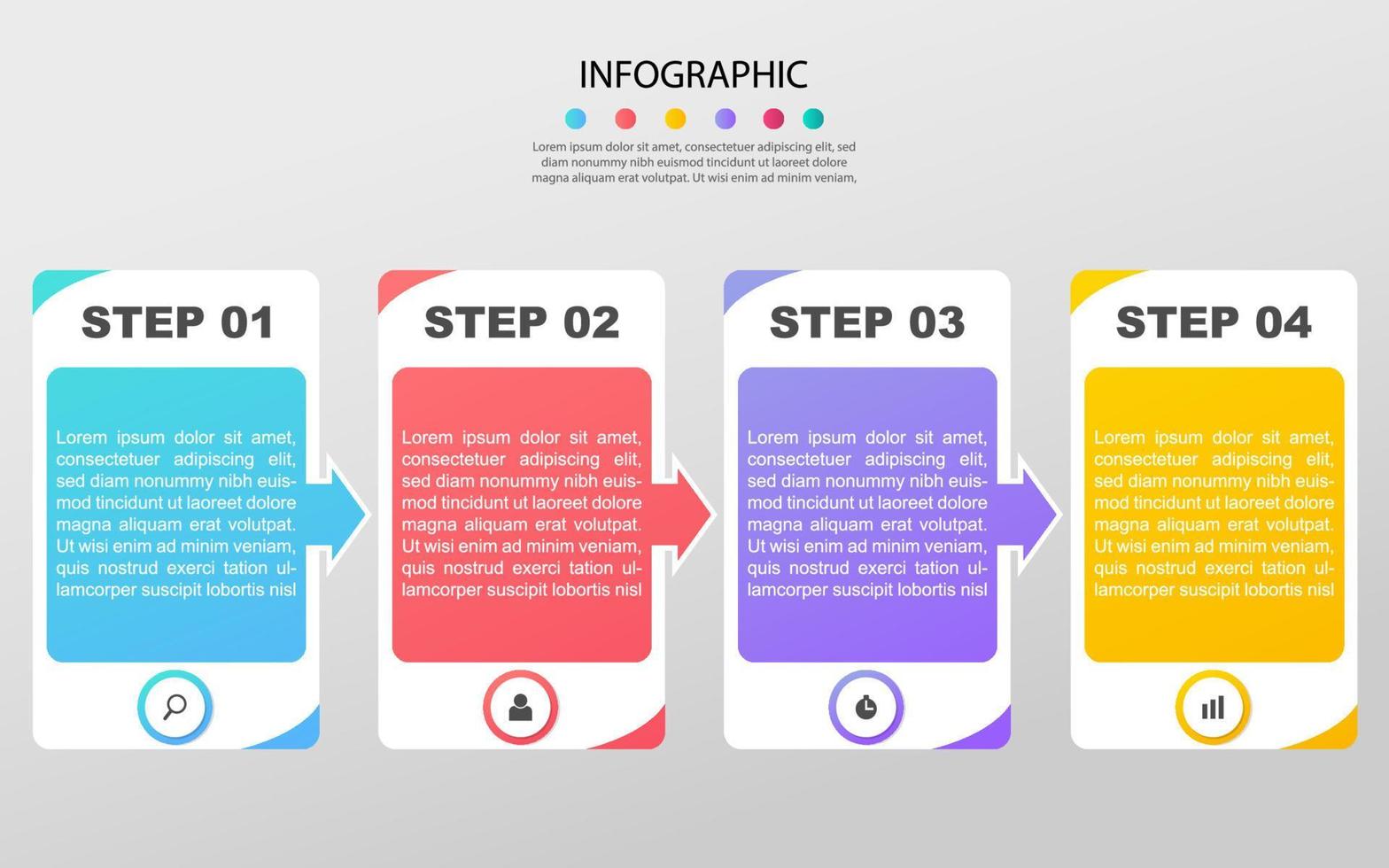 INFOGRAPHIC

Lorem ipsum dolor sit amet, consectetuer adipiscing elit, sed diam nonummy nibh euismod tincidunt ut laoreet dolore magna aliquam erat volutpat. Ut wisi enim ad minim veniam,

STEP 01

Lorem ipsum dolor sit amet, consectetuer adipiscing elit, sed diam nonummy nibh euismod tincidunt ut laoreet dolore magna aliquam erat volutpat. Ut wisi enim ad minim veniam, quis nostrud exerci tation ullamcorper suscipit lobortis nisl

STEP 02

Lorem ipsum dolor sit amet, consectetuer adipiscing elit, sed diam nonummy nibh euismod tincidunt ut laoreet dolore magna aliquam erat volutpat. Ut wisi enim ad minim veniam, quis nostrud exerci tation ullamcorper suscipit lobortis nisl

STEP 03

Lorem ipsum dolor sit amet, consectetuer adipiscing elit, sed diam nonummy nibh euismod tincidunt ut laoreet dolore magna aliquam erat volutpat. Ut wisi enim ad minim veniam, quis nostrud exerci tation ullamcorper suscipit lobortis nisl

STEP 04

Lorem ipsum dolor sit amet, consectetuer adipiscing elit, sed diam nonummy nibh euismod tincidunt ut laoreet dolore magna aliquam erat volutpat. Ut wisi enim ad minim veniam, quis nostrud exerci tation ullamcorper suscipit lobortis nisl