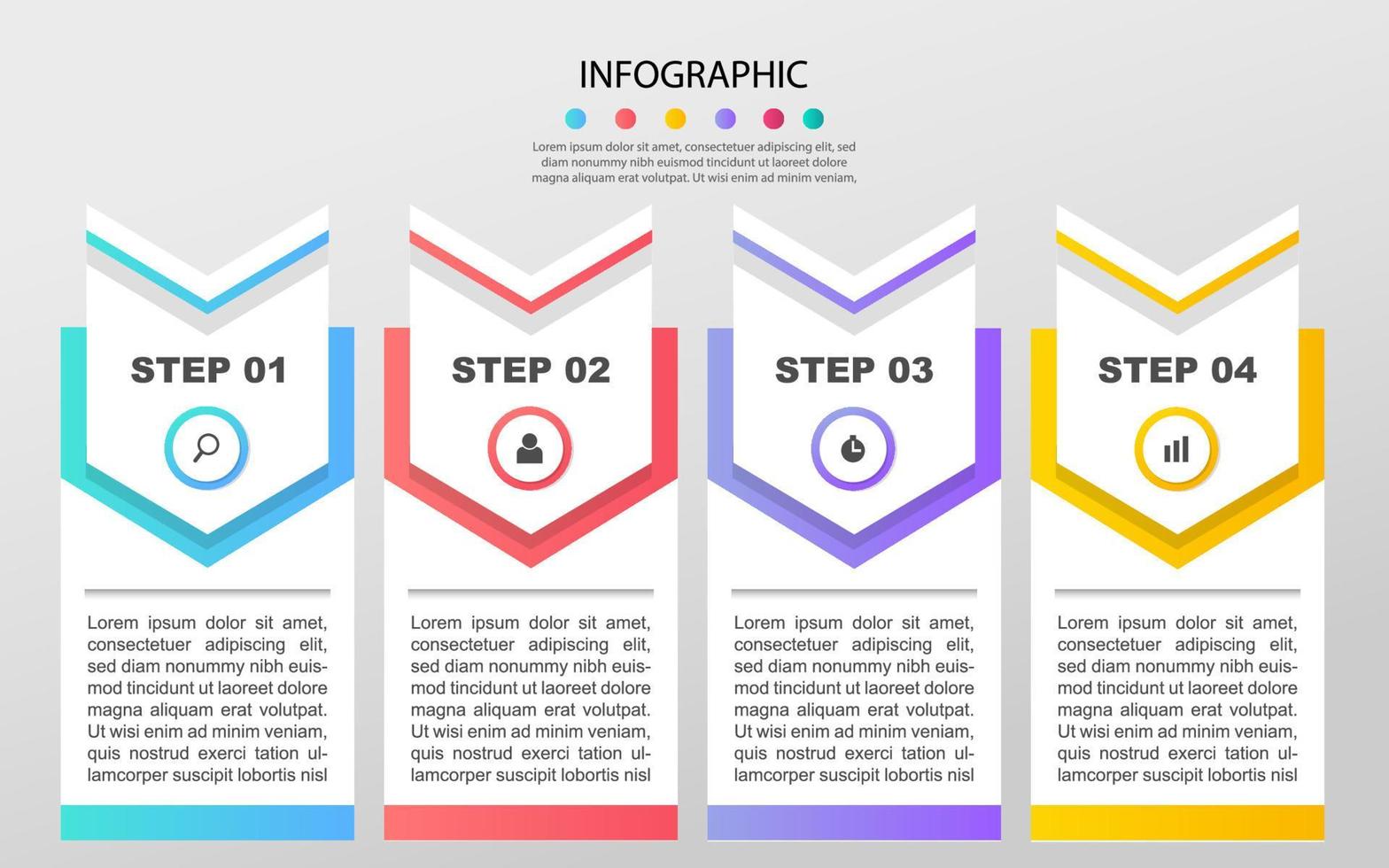 INFOGRAPHIC

Lorem ipsum dolor sit amet, consectetuer adipiscing elit, sed diam nonummy nibh euismod tincidunt ut laoreet dolore magna aliquam erat volutpat. Ut wisi enim ad minim veniam,

STEP 01

Lorem ipsum dolor sit amet, consectetuer adipiscing elit, sed diam nonummy nibh euismod tincidunt ut laoreet dolore magna aliquam erat volutpat. Ut wisi enim ad minim veniam, quis nostrud exerci tation ullamcorper suscipit lobortis nisl

STEP 02

Lorem ipsum dolor sit amet, consectetuer adipiscing elit, sed diam nonummy nibh euismod tincidunt ut laoreet dolore magna aliquam erat volutpat. Ut wisi enim ad minim veniam, quis nostrud exerci tation ullamcorper suscipit lobortis nisl

STEP 03

Lorem ipsum dolor sit amet, consectetuer adipiscing elit, sed diam nonummy nibh euismod tincidunt ut laoreet dolore magna aliquam erat volutpat. Ut wisi enim ad minim veniam, quis nostrud exerci tation ullamcorper suscipit lobortis nisl

STEP 04

Lorem ipsum dolor sit amet, consectetuer adipiscing elit, sed diam nonummy nibh euismod tincidunt ut laoreet dolore magna aliquam erat volutpat. Ut wisi enim ad minim veniam, quis nostrud exerci tation ullamcorper suscipit lobortis nisl