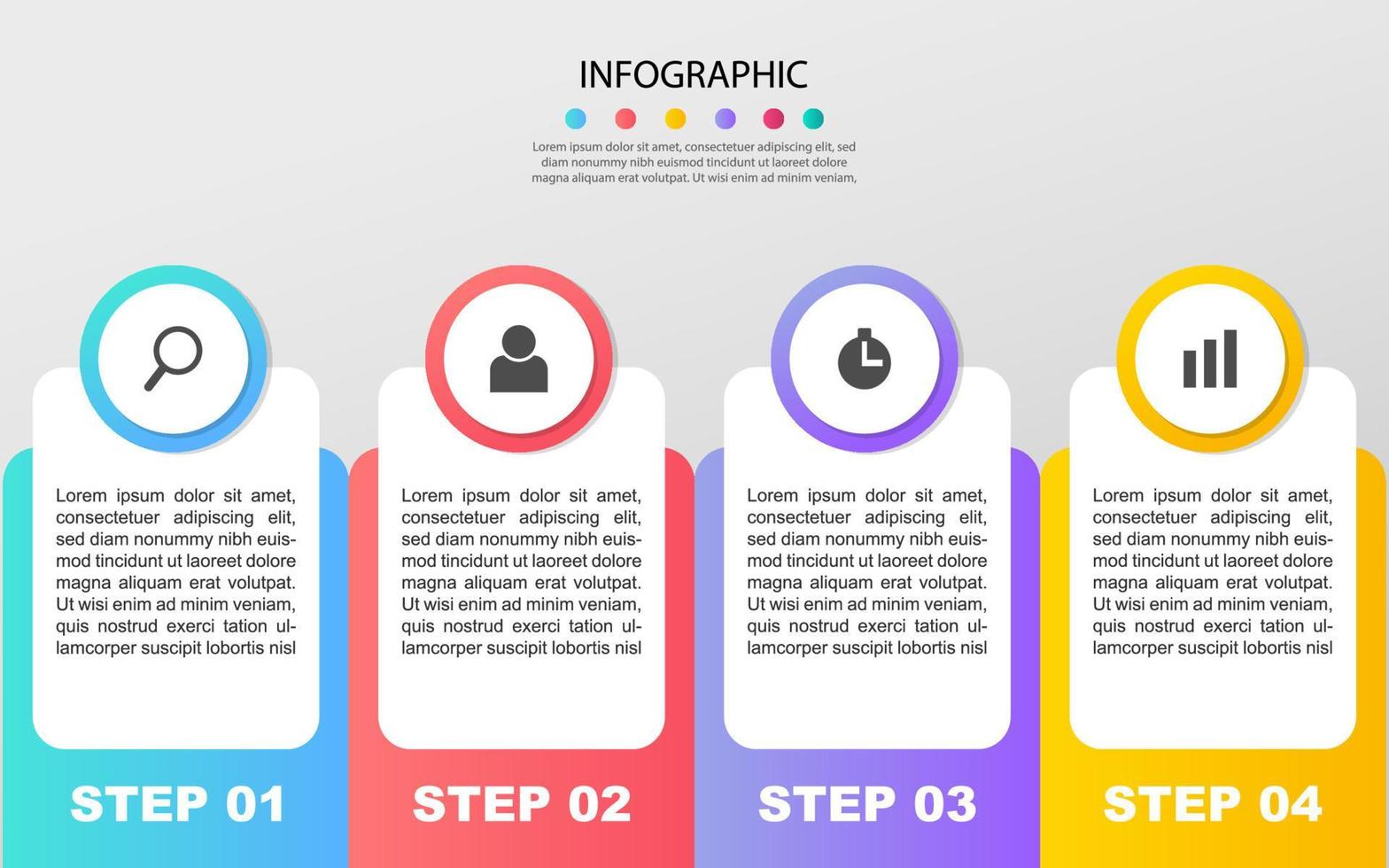 INFOGRAPHIC

Lorem ipsum dolor sit amet, consectetuer adipiscing elit, sed diam nonummy nibh euismod tincidunt ut laoreet dolore magna aliquam erat volutpat. Ut wisi enim ad minim veniam,

Lorem ipsum dolor sit amet, consectetuer adipiscing elit, sed diam nonummy nibh euismod tincidunt ut laoreet dolore magna aliquam erat volutpat. Ut wisi enim ad minim veniam, quis nostrud exerci tation ullamcorper suscipit lobortis nisl

STEP 01

Lorem ipsum dolor sit amet, consectetuer adipiscing elit, sed diam nonummy nibh euismod tincidunt ut laoreet dolore magna aliquam erat volutpat. Ut wisi enim ad minim veniam, quis nostrud exerci tation ullamcorper suscipit lobortis nisl

STEP 02

Lorem ipsum dolor sit amet, consectetuer adipiscing elit, sed diam nonummy nibh euismod tincidunt ut laoreet dolore magna aliquam erat volutpat. Ut wisi enim ad minim veniam, quis nostrud exerci tation ullamcorper suscipit lobortis nisl

STEP 03

Lorem ipsum dolor sit amet, consectetuer adipiscing elit, sed diam nonummy nibh euismod tincidunt ut laoreet dolore magna aliquam erat volutpat. Ut wisi enim ad minim veniam, quis nostrud exerci tation ullamcorper suscipit lobortis nisl

STEP 04