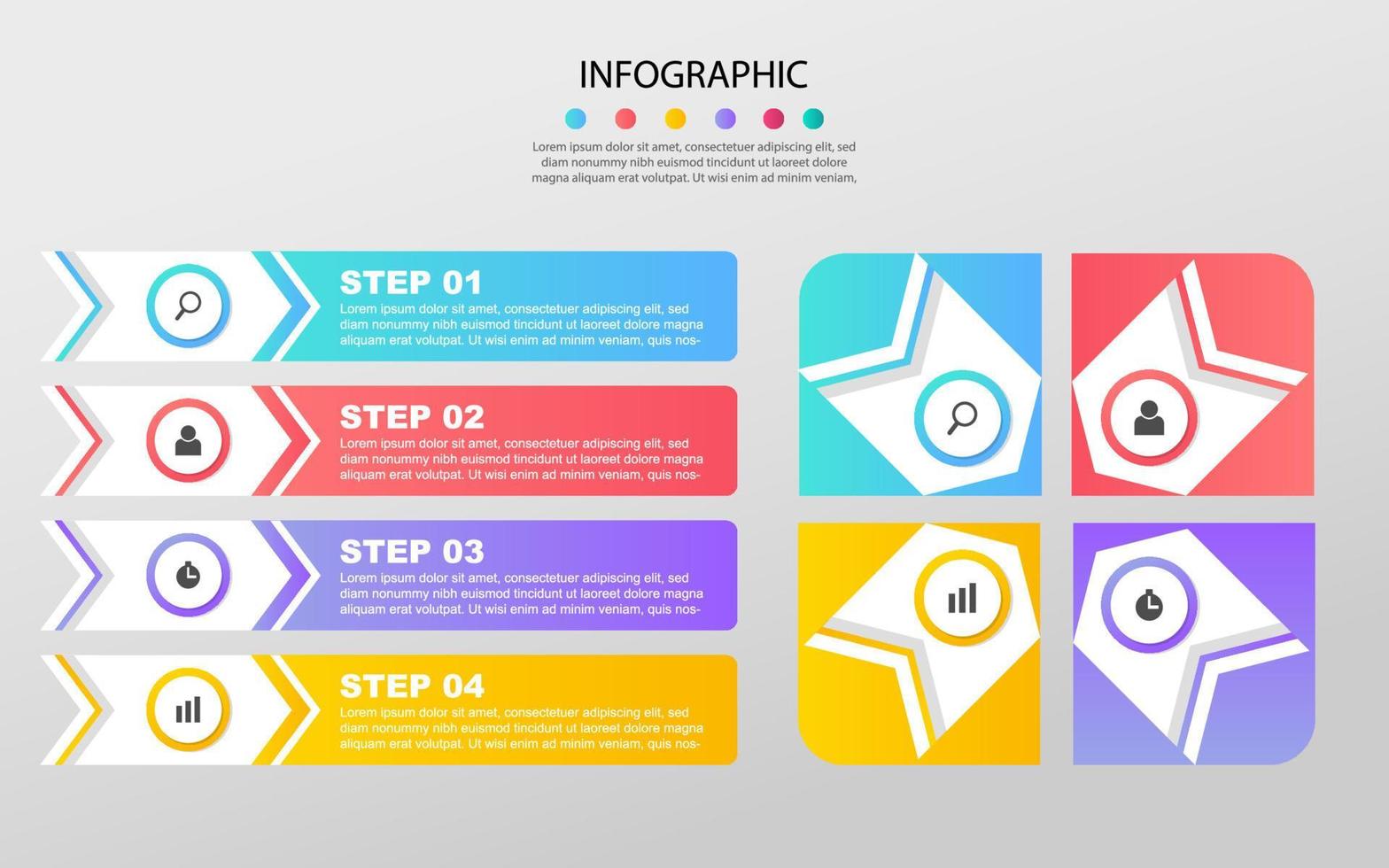 INFOGRAPHIC

Lorem ipsum dolor sit amet, consectetuer adipiscing elit, sed diam nonummy nibh euismod tincidunt ut laoreet dolore magna aliquam erat volutpat. Ut wisi enim ad minim veniam,

STEP 01
Lorem ipsum dolor sit amet, consectetuer adipiscing elit, sed diam nonummy nibh euismod tincidunt ut laoreet dolore magna aliquam erat volutpat. Ut wisi enim ad minim veniam, quis nos-

STEP 02
Lorem ipsum dolor sit amet, consectetuer adipiscing elit, sed diam nonummy nibh euismod tincidunt ut laoreet dolore magna aliquam erat volutpat. Ut wisi enim ad minim veniam, quis nos-

STEP 03
Lorem ipsum dolor sit amet, consectetuer adipiscing elit, sed diam nonummy nibh euismod tincidunt ut laoreet dolore magna aliquam erat volutpat. Ut wisi enim ad minim veniam, quis nos-

STEP 04
Lorem ipsum dolor sit amet, consectetuer adipiscing elit, sed diam nonummy nibh euismod tincidunt ut laoreet dolore magna aliquam erat volutpat. Ut wisi enim ad minim veniam, quis nos-