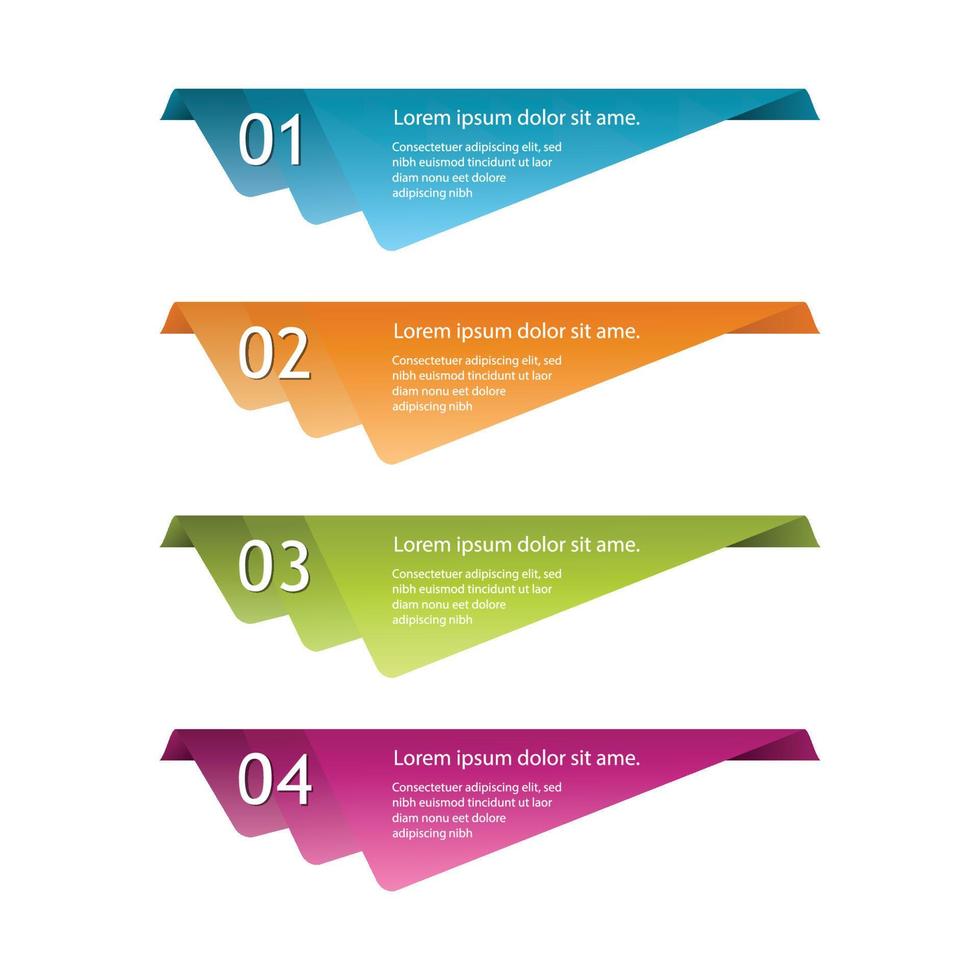 01
Lorem ipsum dolor sit ame.
Consectetuer adipiscing elit, sed nibh euismod tincidunt ut laor diam nonu eet dolore adipiscing nibh

02
Lorem ipsum dolor sit ame.
Consectetuer adipiscing elit, sed nibh euismod tincidunt ut laor diam nonu eet dolore adipiscing nibh

03
Lorem ipsum dolor sit ame.
Consectetuer adipiscing elit, sed nibh euismod tincidunt ut laor diam nonu eet dolore adipiscing nibh

04
Lorem ipsum dolor sit ame.
Consectetuer adipiscing elit, sed nibh euismod tincidunt ut laor diam nonu eet dolore adipiscing nibh