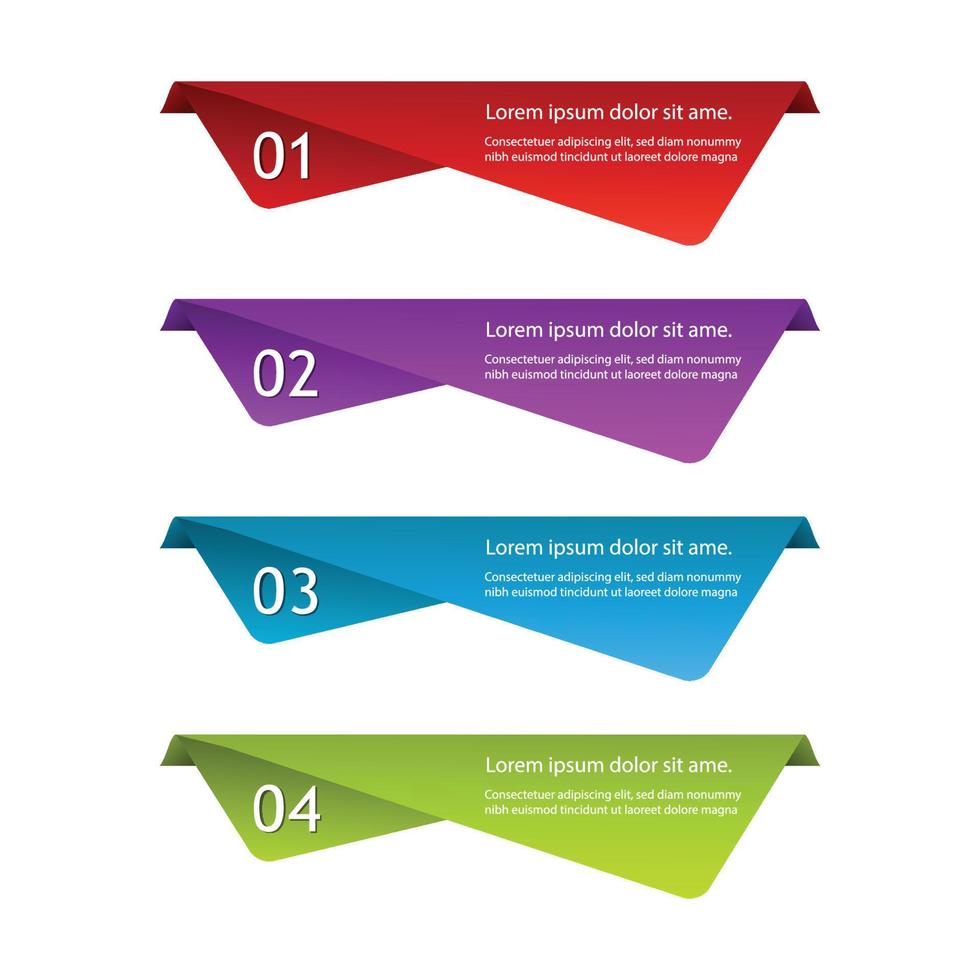 01

Lorem ipsum dolor sit ame.

Consectetuer adipiscing elit, sed diam nonummy nibh euismod tincidunt ut laoreet dolore magna

02

Lorem ipsum dolor sit ame.

Consectetuer adipiscing elit, sed diam nonummy nibh euismod tincidunt ut laoreet dolore magna

03

Lorem ipsum dolor sit ame.

Consectetuer adipiscing elit, sed diam nonummy nibh euismod tincidunt ut laoreet dolore magna

04

Lorem ipsum dolor sit ame.

Consectetuer adipiscing elit, sed diam nonummy nibh euismod tincidunt ut laoreet dolore magna