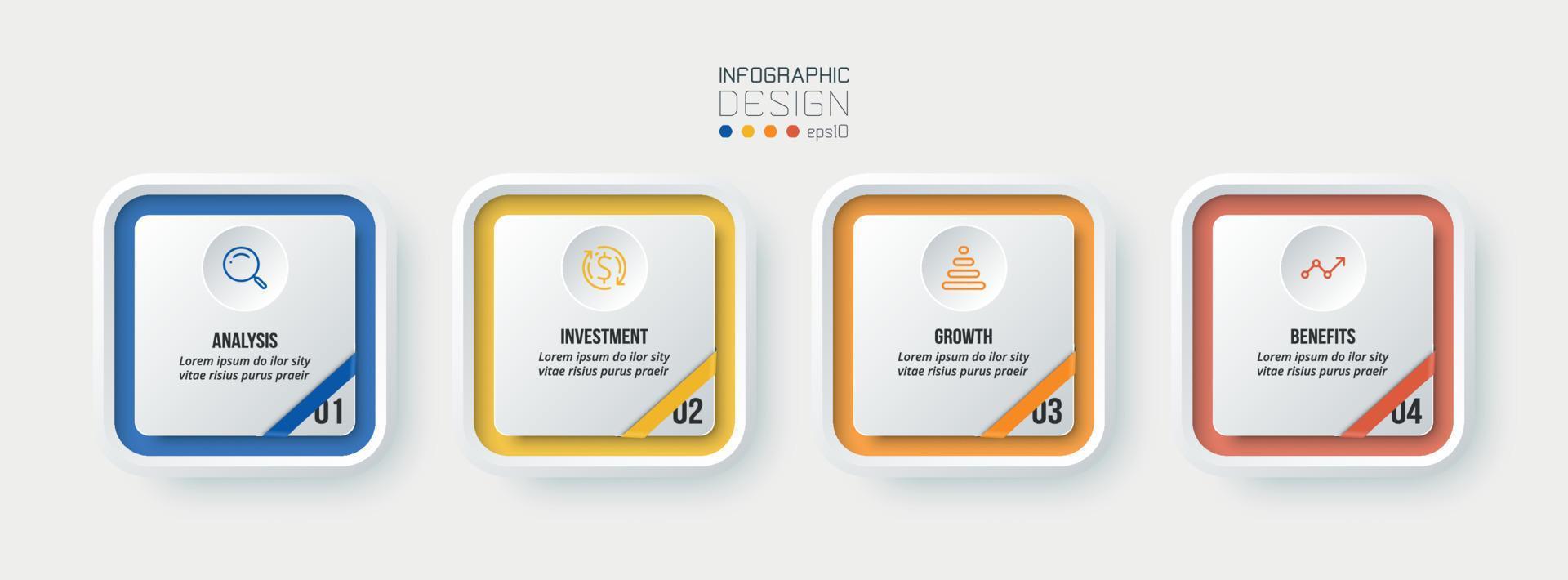 INFOGRAPHIC
DESIGN
eps10

ANALYSIS
Lorem ipsum do ilor sity vitae risius purus praeir
01

INVESTMENT
Lorem ipsum do ilor sity vitae risius purus praeir
02

GROWTH
Lorem ipsum do ilor sity vitae risius purus praeir
03

BENEFITS
Lorem ipsum do ilor sity vitae risius purus praeir
04