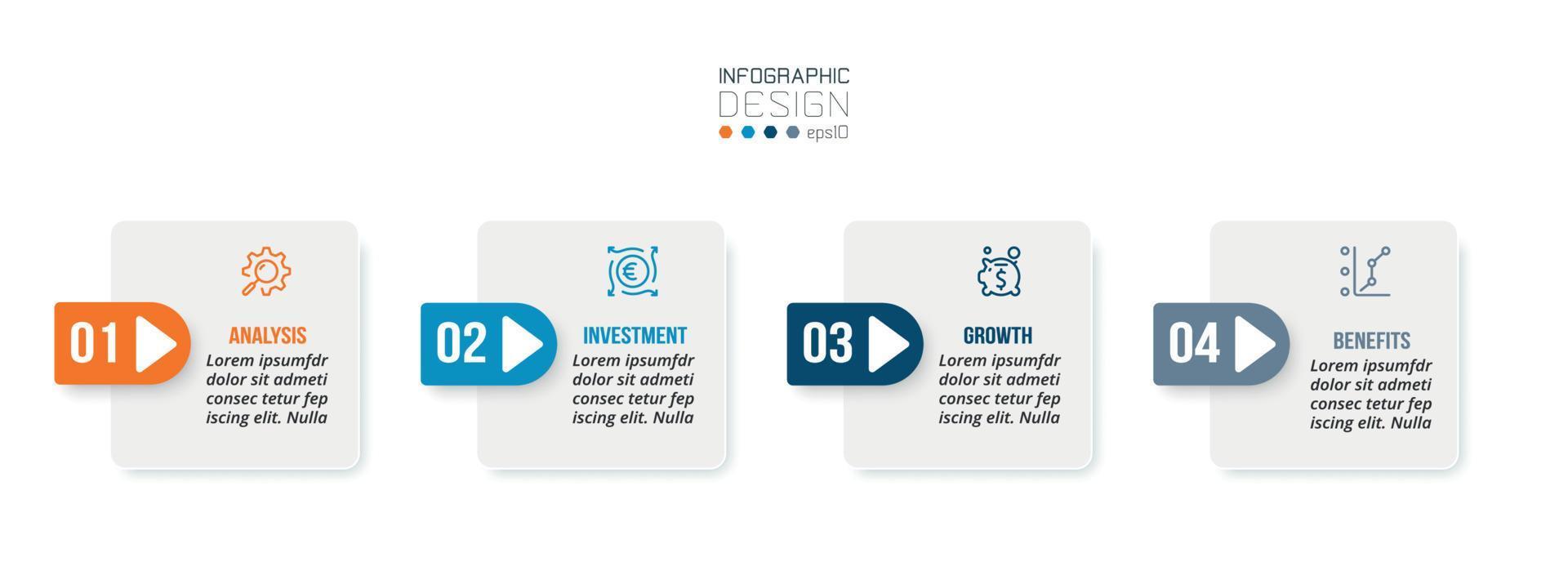 INFOGRAPHIC
DESIGN
eps10

01
ANALYSIS
Lorem ipsumfdr dolor sit admeti consec tetur fep iscing elit. Nulla

02
INVESTMENT
Lorem ipsumfdr dolor sit admeti consec tetur fep iscing elit. Nulla

03
GROWTH
Lorem ipsumfdr dolor sit admeti consec tetur fep iscing elit. Nulla

04
BENEFITS
Lorem ipsumfdr dolor sit admeti consec tetur fep iscing elit. Nulla