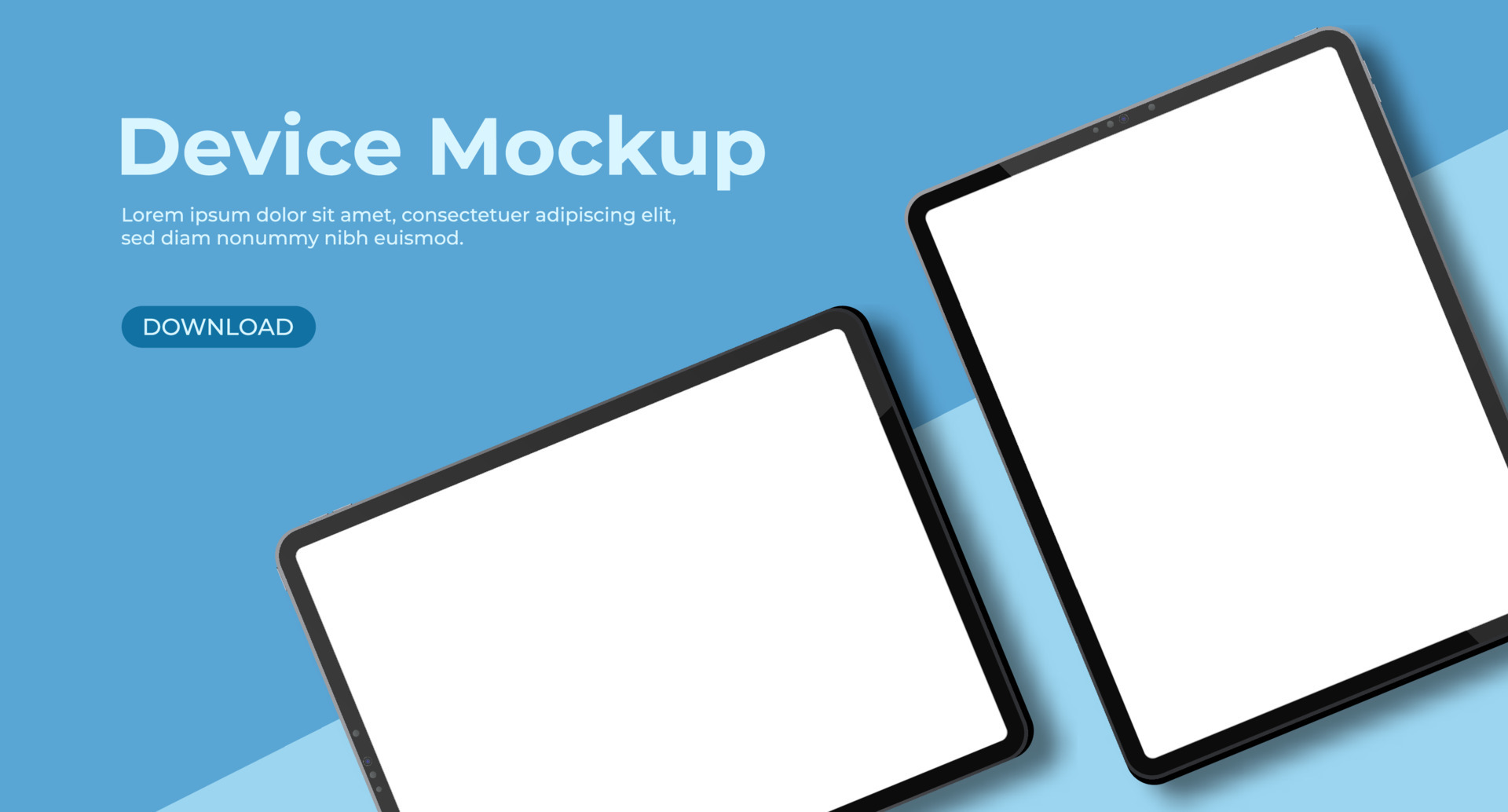 Device Mockup

Lorem ipsum dolor sit amet, consectetuer adipiscing elit, sed diam nonummy nibh euismod.

DOWNLOAD