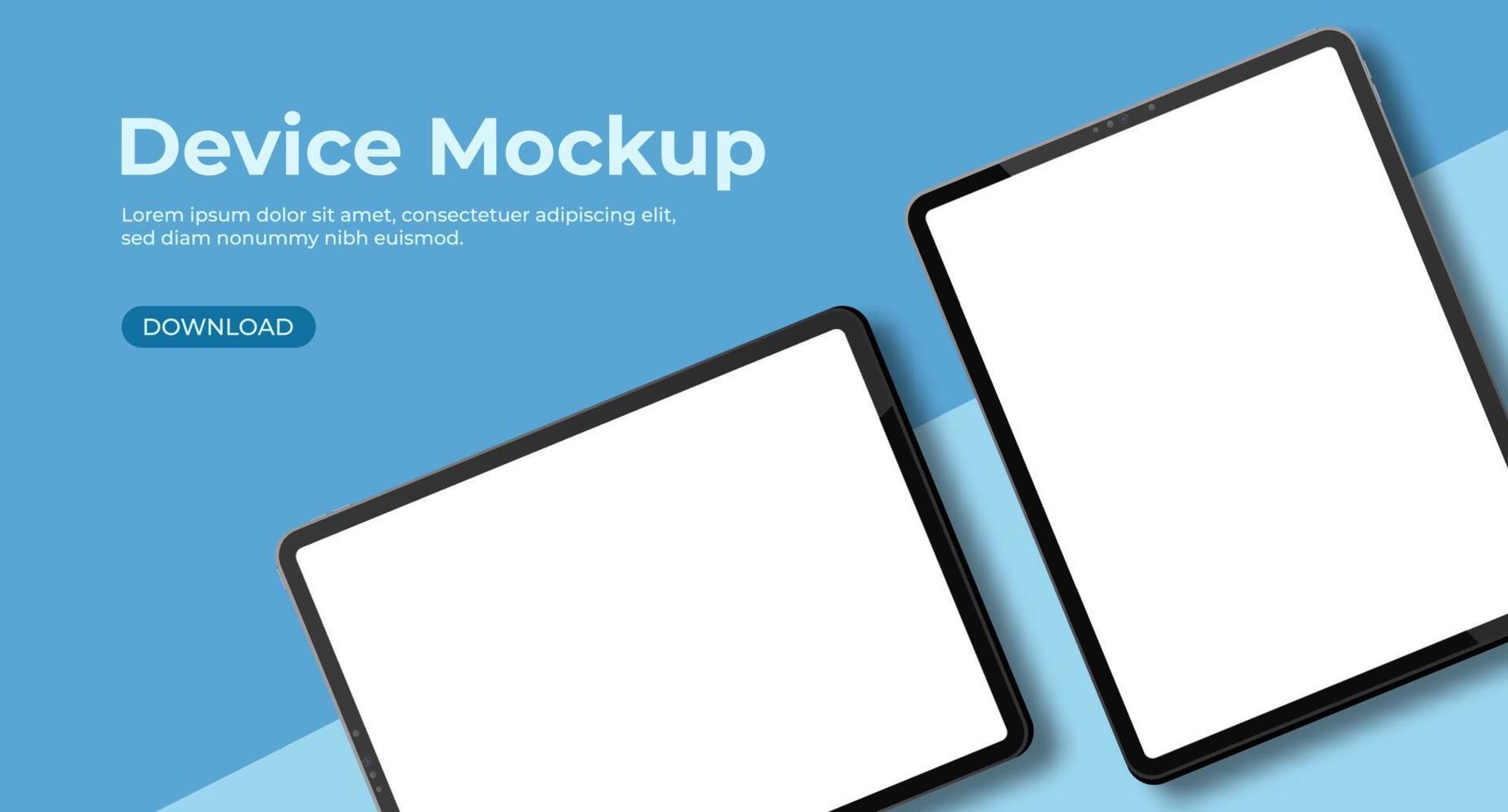 Device Mockup

Lorem ipsum dolor sit amet, consectetuer adipiscing elit, sed diam nonummy nibh euismod.

DOWNLOAD