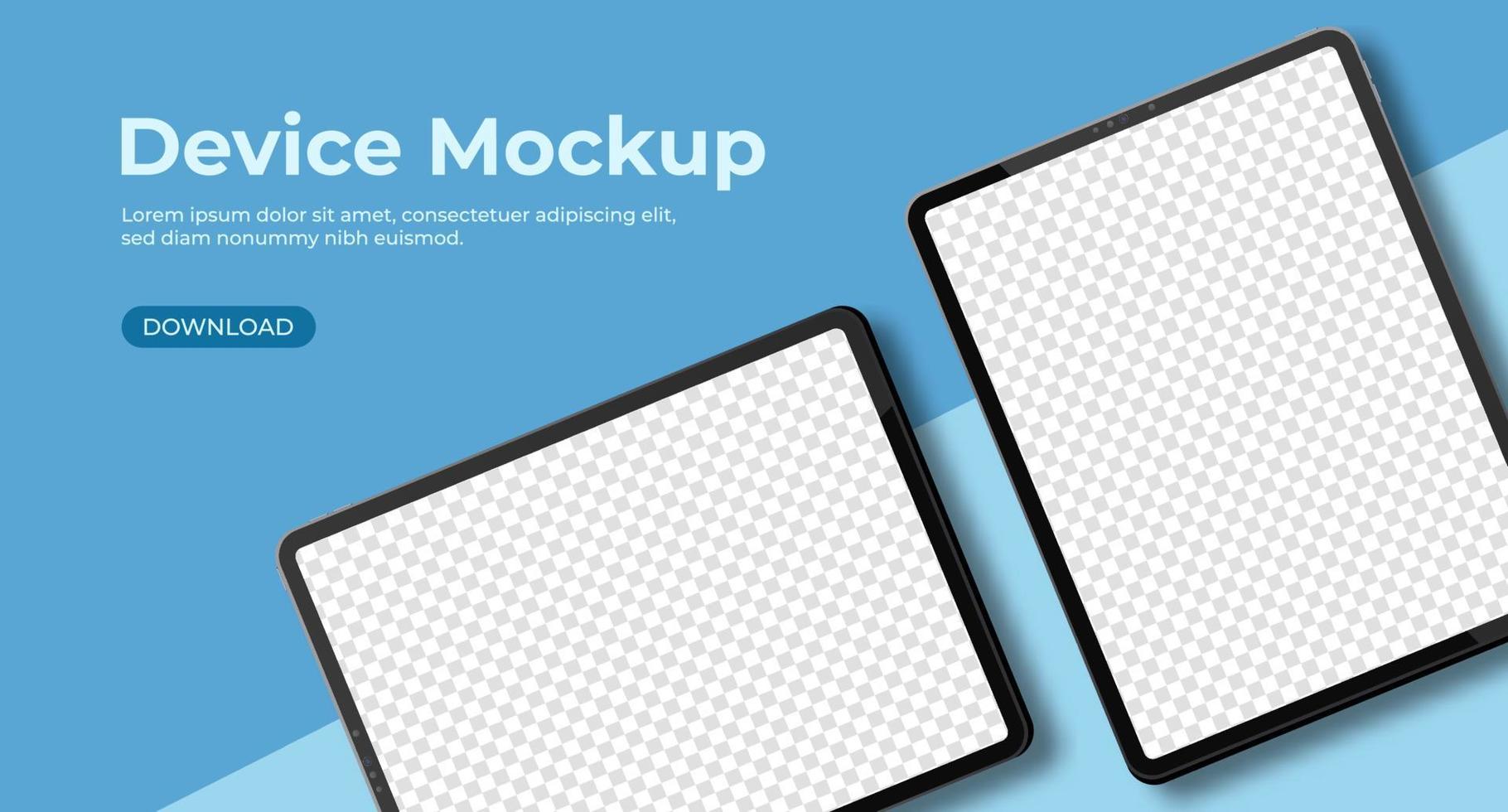 Device Mockup

Lorem ipsum dolor sit amet, consectetuer adipiscing elit, sed diam nonummy nibh euismod.

DOWNLOAD