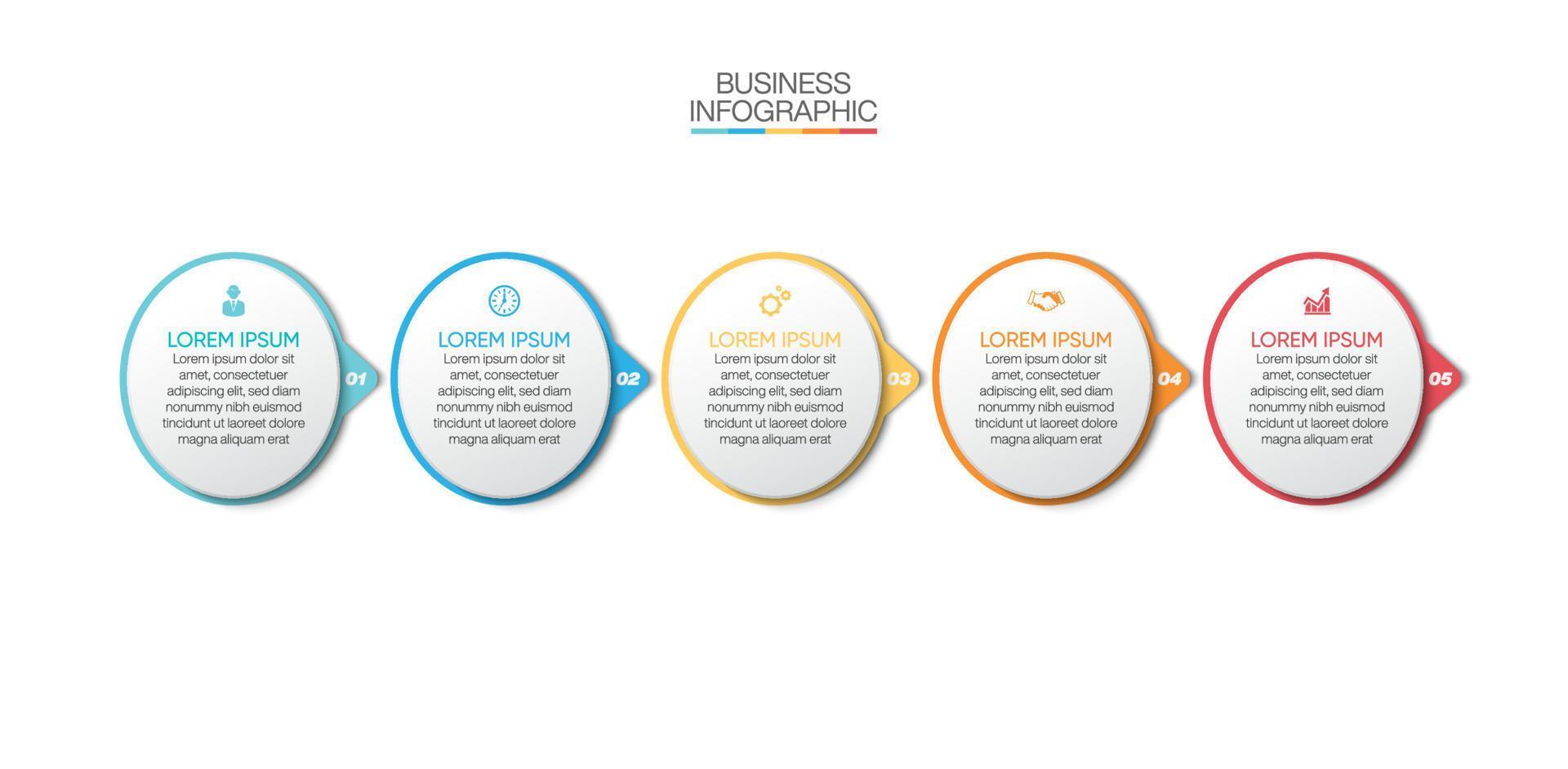 BUSINESS
INFOGRAPHIC

LOREM IPSUM
Lorem ipsum dolor sit amet, consectetuer adipiscing elit, sed diam nonummy nibh euismod tincidunt ut laoreet dolore magna aliquam erat

01

LOREM IPSUM
Lorem ipsum dolor sit amet, consectetuer adipiscing elit, sed diam nonummy nibh euismod tincidunt ut laoreet dolore magna aliquam erat

02

LOREM IPSUM
Lorem ipsum dolor sit amet, consectetuer adipiscing elit, sed diam nonummy nibh euismod tincidunt ut laoreet dolore magna aliquam erat

03

LOREM IPSUM
Lorem ipsum dolor sit amet, consectetuer adipiscing elit, sed diam nonummy nibh euismod tincidunt ut laoreet dolore magna aliquam erat

04

LOREM IPSUM
Lorem ipsum dolor sit amet, consectetuer adipiscing elit, sed diam nonummy nibh euismod tincidunt ut laoreet dolore magna aliquam erat

05